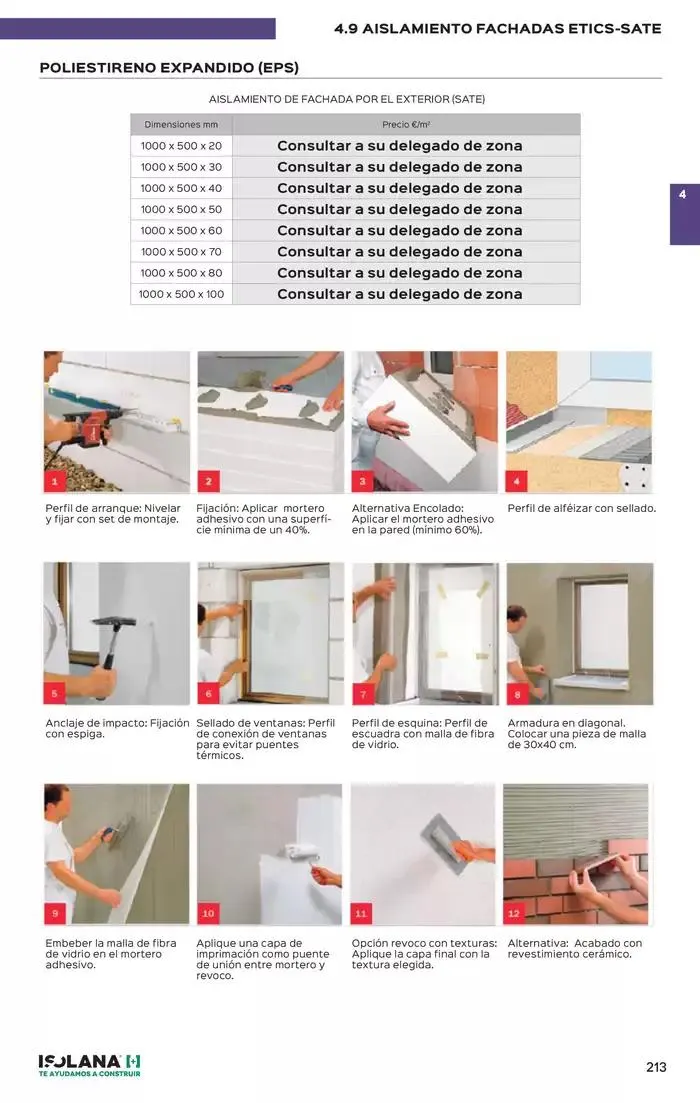 4.9 AISLAMIENTO FACHADAS ETICS-SATE

POLIESTIRENO EXPANDIDO (EPS)

AISLAMIENTO DE FACHADA POR EL EXTERIOR (SATE)

| Dimensiones mm | Precio €/m² |
|---|---|
| 1000 x 500 x 20 | Consultar a su delegado de zona |
| 1000 x 500 x 30 | Consultar a su delegado de zona |
| 1000 x 500 x 40 | Consultar a su delegado de zona |
| 1000 x 500 x 50 | Consultar a su delegado de zona |
| 1000 x 500 x 60 | Consultar a su delegado de zona |
| 1000 x 500 x 70 | Consultar a su delegado de zona |
| 1000 x 500 x 80 | Consultar a su delegado de zona |
| 1000 x 500 x 100 | Consultar a su delegado de zona |

4

1
Perfil de arranque: Nivelar y fijar con set de montaje.

2
Fijación: Aplicar mortero adhesivo con una superficie mínima de un 40%.

3
Alternativa Encolado: Aplicar el mortero adhesivo en la pared (mínimo 60%).

4
Perfil de alféizar con sellado.

5
Anclaje de impacto: Fijación con espiga.

6
Sellado de ventanas: Perfil de conexión de ventanas para evitar puentes térmicos.

7
Perfil de esquina: Perfil de escuadra con malla de fibra de vidrio.

8
Armadura en diagonal. Colocar una pieza de malla de 30x40 cm.

9
Embeber la malla de fibra de vidrio en el mortero adhesivo.

10
Aplique una capa de imprimación como puente de unión entre mortero y revoco.

11
Opción revoco con texturas: Aplique la capa final con la textura elegida.

12
Alternativa: Acabado con revestimiento cerámico.

ISOLANA
TE AYUDAMOS A CONSTRUIR

213