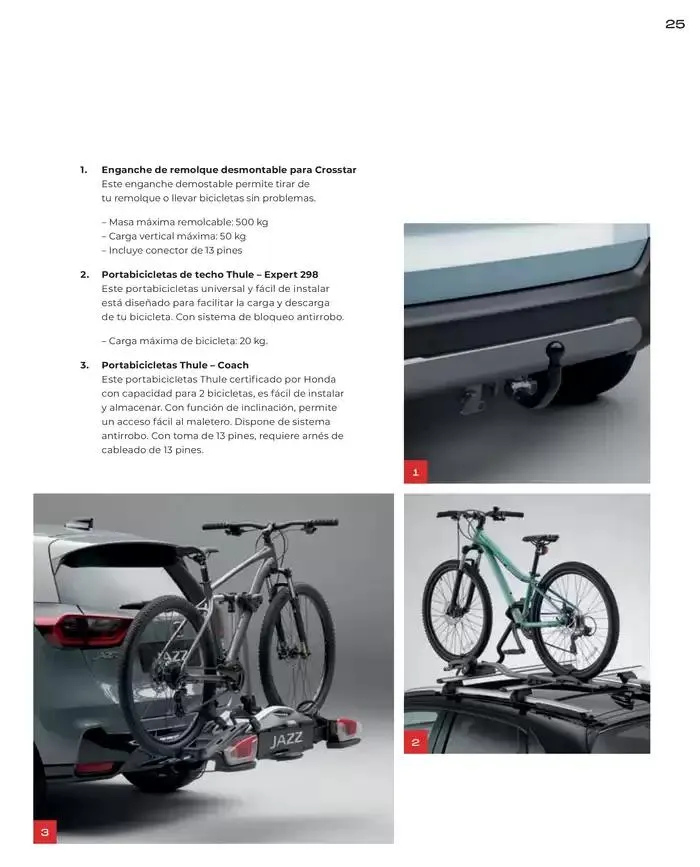 25

1. Enganche de remolque desmontable para Crosstar
Este enganche demostable permite tirar de tu remolque o llevar bicicletas sin problemas.

– Masa máxima remolcable: 500 kg
– Carga vertical máxima: 50 kg
– Incluye conector de 13 pines

2. Portabicicletas de techo Thule – Expert 298
Este portabicicletas universal y fácil de instalar está diseñado para facilitar la carga y descarga de tu bicicleta. Con sistema de bloqueo antirrobo.

– Carga máxima de bicicleta: 20 kg.

3. Portabicicletas Thule – Coach
Este portabicicletas Thule certificado por Honda con capacidad para 2 bicicletas, es fácil de instalar y almacenar. Con función de inclinación, permite un acceso fácil al maletero. Dispone de sistema antirrobo. Con toma de 13 pines, requiere arnés de cableado de 13 pines.

1

JAZZ

JAZZ

3

2