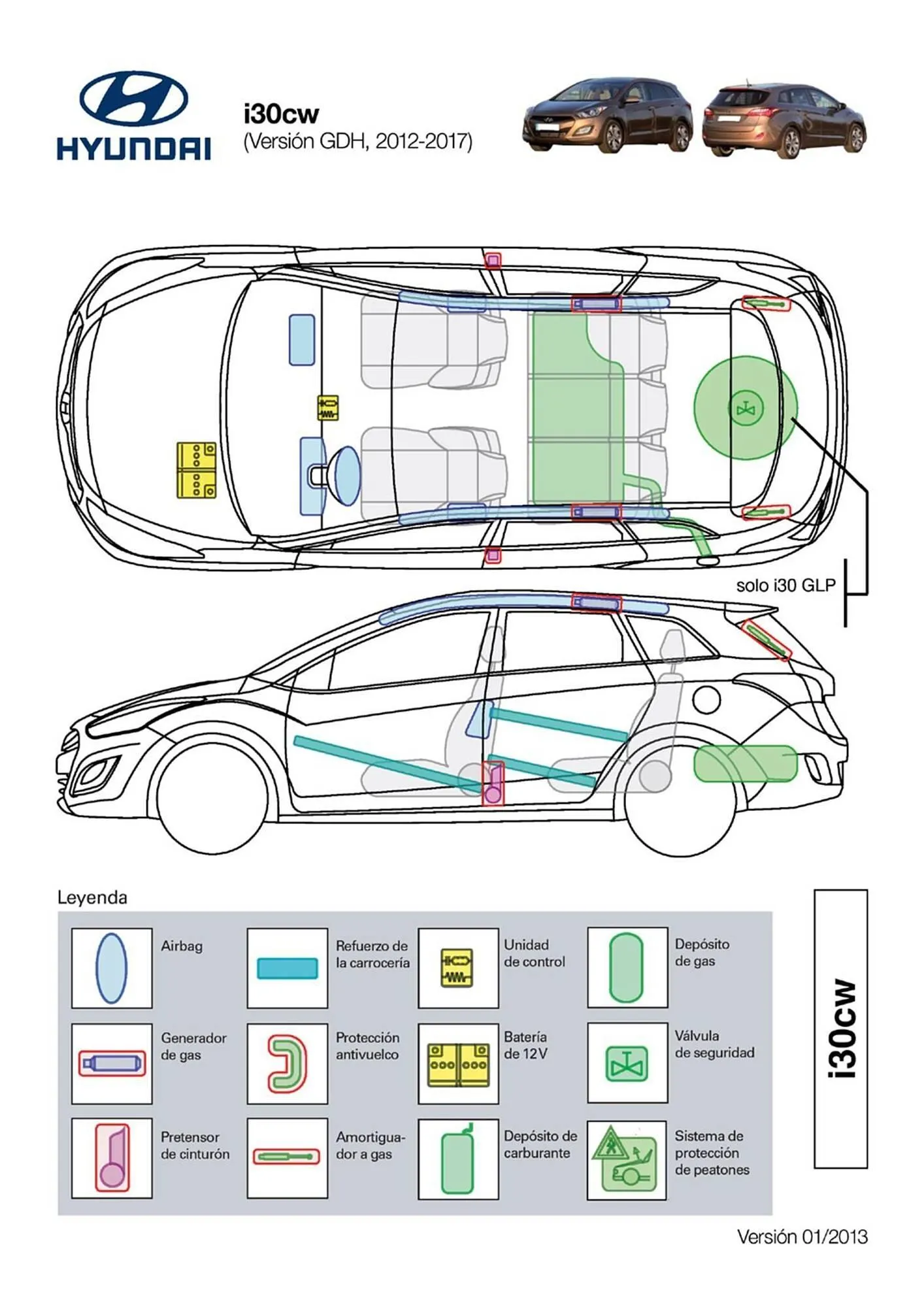 HYUNDAI

i30cw
(Versión GDH, 2012-2017)

solo i30 GLP

Leyenda

Airbag

Refuerzo de la carrocería

Unidad de control

Depósito de gas

Generador de gas

Protección antivuelco

Batería de 12V

Válvula de seguridad

Pretensor de cinturón

Amortiguador a gas

Depósito de carburante

Sistema de protección de peatones

i30cw

Versión 01/2013