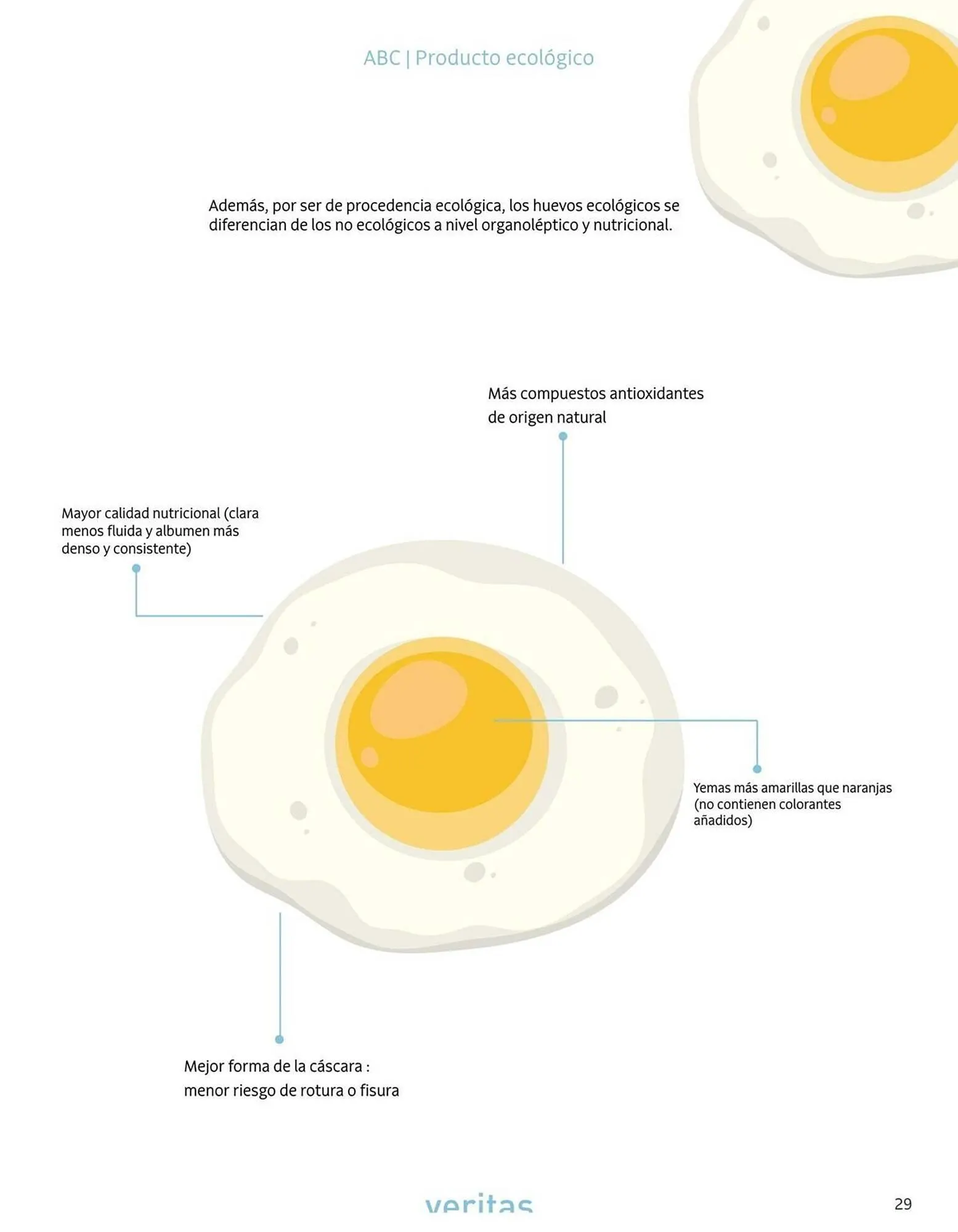 ABC | Producto ecológico

Además, por ser de procedencia ecológica, los huevos ecológicos se diferencian de los no ecológicos a nivel organoléptico y nutricional.

Más compuestos antioxidantes de origen natural

Mayor calidad nutricional (clara menos fluida y albumen más denso y consistente)

Yemas más amarillas que naranjas (no contienen colorantes añadidos)

Mejor forma de la cáscara : menor riesgo de rotura o fisura

veritas

29