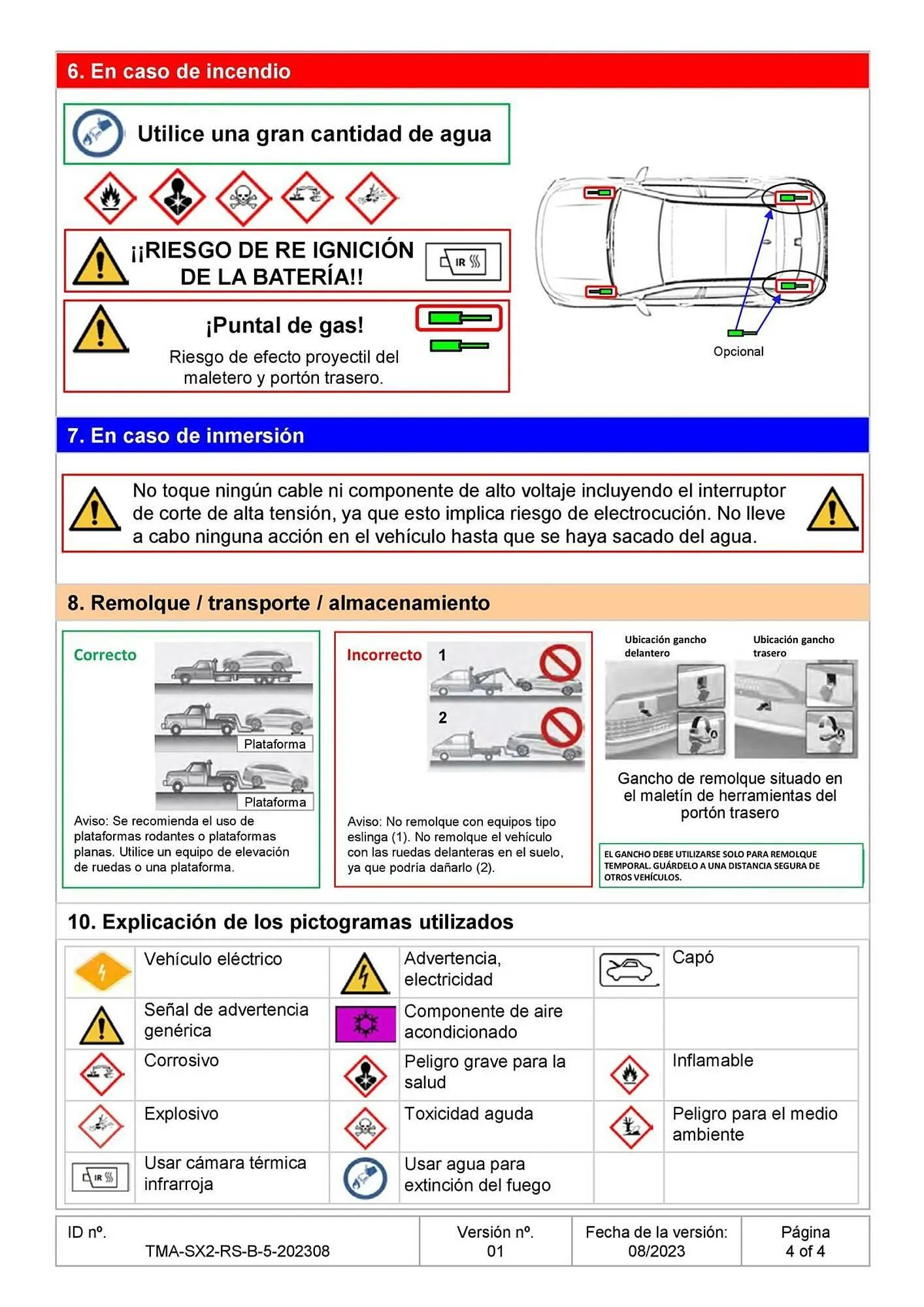 6. En caso de incendio

Utilice una gran cantidad de agua

¡¡RIESGO DE RE IGNICIÓN DE LA BATERÍA!!

IR

¡Puntal de gas!

Riesgo de efecto proyectil del maletero y portón trasero.

Opcional

7. En caso de inmersión

No toque ningún cable ni componente de alto voltaje incluyendo el interruptor de corte de alta tensión, ya que esto implica riesgo de electrocución. No lleve a cabo ninguna acción en el vehículo hasta que se haya sacado del agua.

8. Remolque / transporte / almacenamiento

Correcto

Plataforma

Plataforma

Aviso: Se recomienda el uso de plataformas rodantes o plataformas planas. Utilice un equipo de elevación de ruedas o una plataforma.

Incorrecto

1

2

Aviso: No remolque con equipos tipo eslinga (1). No remolque el vehículo con las ruedas delanteras en el suelo, ya que podría dañarlo (2).

Ubicación gancho delantero

Ubicación gancho trasero

Gancho de remolque situado en el maletín de herramientas del portón trasero

EL GANCHO DEBE UTILIZARSE SOLO PARA REMOLQUE TEMPORAL. GUÁRDELO A UNA DISTANCIA SEGURA DE OTROS VEHÍCULOS.

10. Explicación de los pictogramas utilizados

| | Vehículo eléctrico | | Advertencia, electricidad | | Capó |
|---|---|---|---|---|---|
| | Señal de advertencia genérica | | Componente de aire acondicionado | | |
| | Corrosivo | | Peligro grave para la salud | | Inflamable |
| | Explosivo | | Toxicidad aguda | | Peligro para el medio ambiente |
| IR | Usar cámara térmica infrarroja | | Usar agua para extinción del fuego | | |

| ID nº. TMA-SX2-RS-B-5-202308 | Versión nº. 01 | Fecha de la versión: 08/2023 | Página 4 of 4 |
|---|---|---|---|