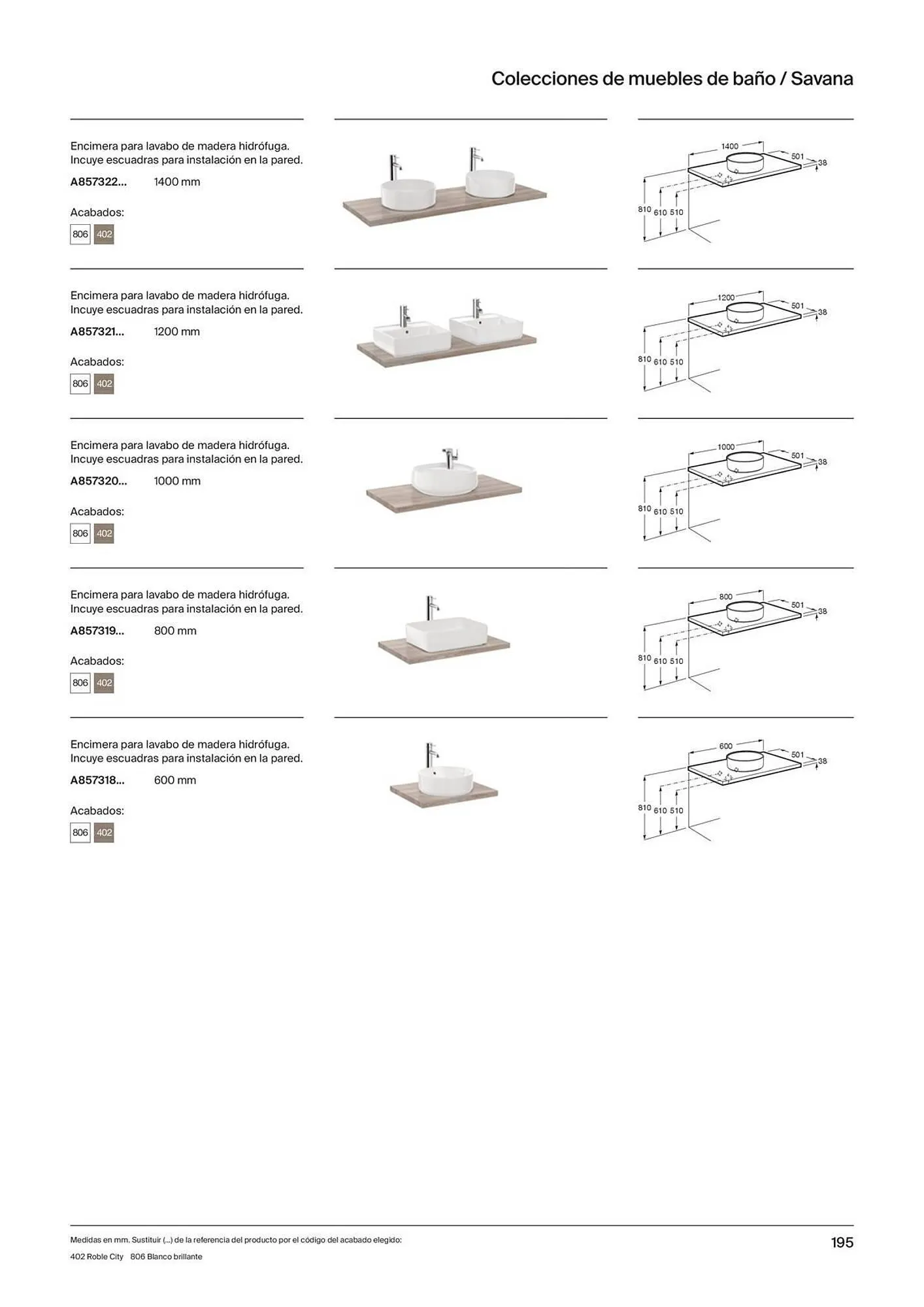 Colecciones de muebles de baño / Savana

Encimera para lavabo de madera hidrófuga. Incuye escuadras para instalación en la pared.

A857322... 1400 mm

Acabados:

806 402

1400 501 38 810 610 510

Encimera para lavabo de madera hidrófuga. Incuye escuadras para instalación en la pared.

A857321... 1200 mm

Acabados:

806 402

1200 501 38 810 610 510

Encimera para lavabo de madera hidrófuga. Incuye escuadras para instalación en la pared.

A857320... 1000 mm

Acabados:

806 402

1000 501 38 810 610 510

Encimera para lavabo de madera hidrófuga. Incuye escuadras para instalación en la pared.

A857319... 800 mm

Acabados:

806 402

800 501 38 810 610 510

Encimera para lavabo de madera hidrófuga. Incuye escuadras para instalación en la pared.

A857318... 600 mm

Acabados:

806 402

600 501 38 810 610 510

Medidas en mm. Sustituir (...) de la referencia del producto por el código del acabado elegido:

402 Roble City 806 Blanco brillante

195