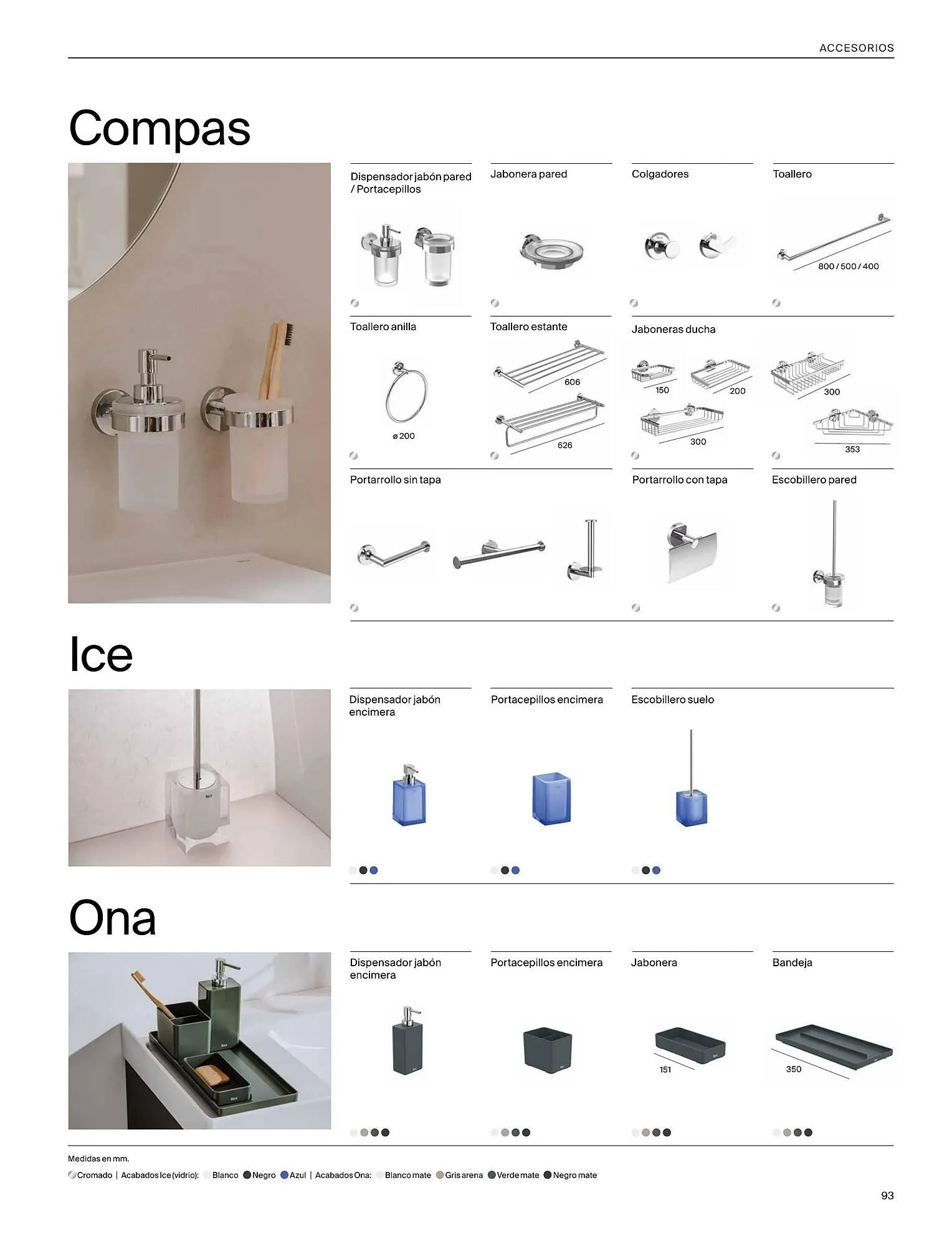 ACCESORIOS

Compas

Dispensador jabón pared / Portacepillos

Jabonera pared

Colgadores

Toallero

800 / 500 / 400

Toallero anilla

ø 200

Toallero estante

606

626

Jaboneras ducha

150

200

300

300

353

Portarrollo sin tapa

Portarrollo con tapa

Escobillero pared

Ice

Dispensador jabón encimera

Portacepillos encimera

Escobillero suelo

Ona

Dispensador jabón encimera

Portacepillos encimera

Jabonera

151

Bandeja

350

Medidas en mm.

Cromado | Acabados Ice (vidrio): Blanco Negro Azul | Acabados Ona: Blanco mate Gris arena Verde mate Negro mate

93