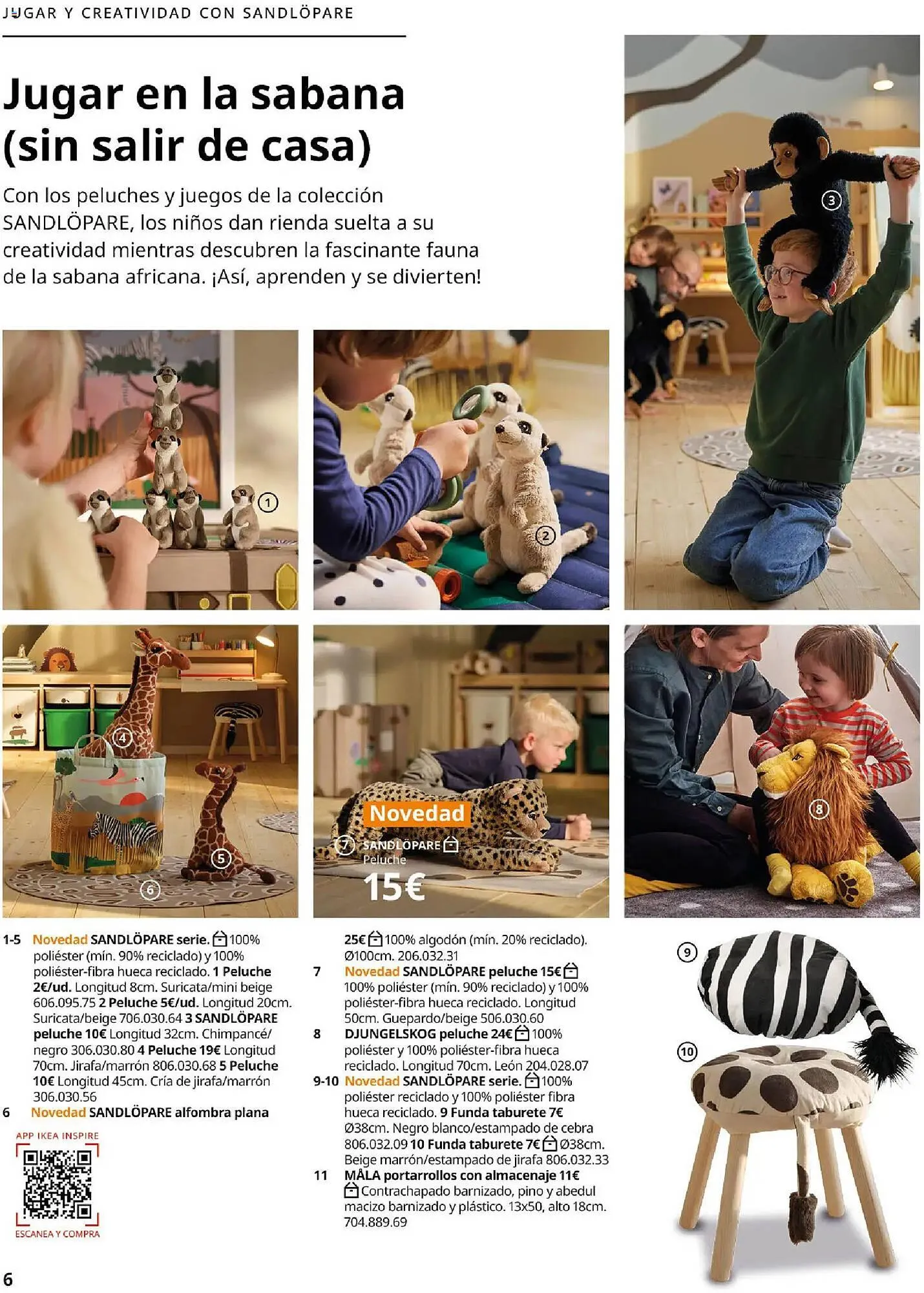 JUGAR Y CREATIVIDAD CON SANDLÖPARE

Jugar en la sabana (sin salir de casa)

Con los peluches y juegos de la colección SANDLÖPARE, los niños dan rienda suelta a su creatividad mientras descubren la fascinante fauna de la sabana africana. ¡Así, aprenden y se divierten!

1

2

3

4

5

6

Novedad

7 SANDLÖPARE
Peluche
15€

8

1-5 Novedad SANDLÖPARE serie. 100% poliéster (mín. 90% reciclado) y 100% poliéster-fibra hueca reciclado. 1 Peluche 2€/ud. Longitud 8cm. Suricata/mini beige 606.095.75 2 Peluche 5€/ud. Longitud 20cm. Suricata/beige 706.030.64 3 SANDLÖPARE peluche 10€ Longitud 32cm. Chimpancé/negro 306.030.80 4 Peluche 19€ Longitud 70cm. Jirafa/marrón 806.030.68 5 Peluche 10€ Longitud 45cm. Cría de jirafa/marrón 306.030.56

6 Novedad SANDLÖPARE alfombra plana

APP IKEA INSPIRE

ESCANEA Y COMPRA

25€ 100% algodón (mín. 20% reciclado). Ø100cm. 206.032.31

7 Novedad SANDLÖPARE peluche 15€ 100% poliéster (mín. 90% reciclado) y 100% poliéster-fibra hueca reciclado. Longitud 50cm. Guepardo/beige 506.030.60

8 DJUNGELSKOG peluche 24€ 100% poliéster y 100% poliéster-fibra hueca reciclado. Longitud 70cm. León 204.028.07

9-10 Novedad SANDLÖPARE serie. 100% poliéster reciclado y 100% poliéster fibra hueca reciclado. 9 Funda taburete 7€ Ø38cm. Negro blanco/estampado de cebra 806.032.09 10 Funda taburete 7€ Ø38cm. Beige marrón/estampado de jirafa 806.032.33

11 MÅLA portarrollos con almacenaje 11€ Contrachapado barnizado, pino y abedul macizo barnizado y plástico. 13x50, alto 18cm. 704.889.69

9

10

6