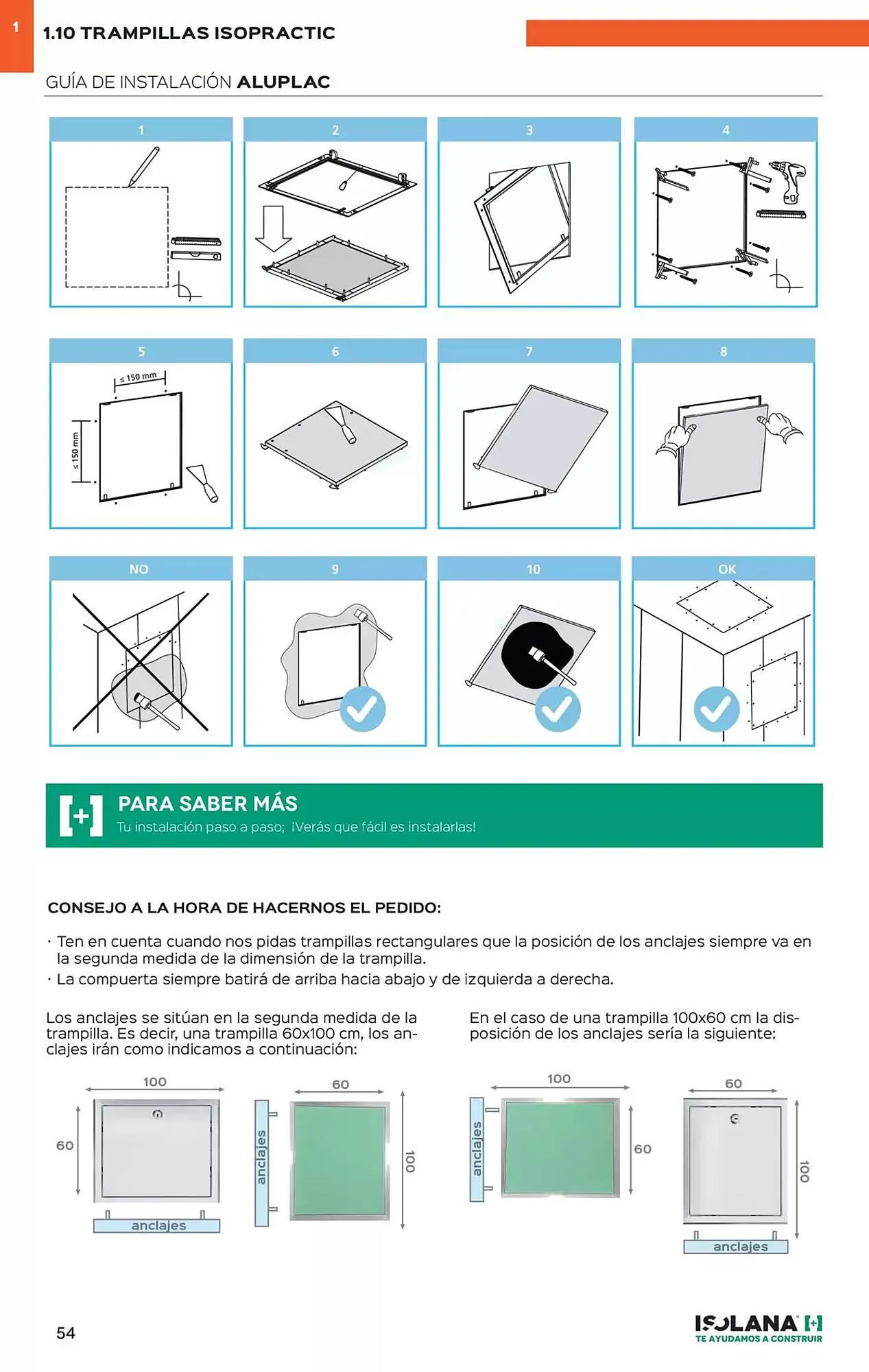 1

1.10 TRAMPILLAS ISOPRACTIC

GUÍA DE INSTALACIÓN ALUPLAC

1

2

3

4

5

≤ 150 mm

≤ 150 mm

6

7

8

NO

9

10

OK

[+] PARA SABER MÁS
Tu instalación paso a paso; ¡Verás que fácil es instalarlas!

CONSEJO A LA HORA DE HACERNOS EL PEDIDO:

· Ten en cuenta cuando nos pidas trampillas rectangulares que la posición de los anclajes siempre va en la segunda medida de la dimensión de la trampilla.
· La compuerta siempre batirá de arriba hacia abajo y de izquierda a derecha.

Los anclajes se sitúan en la segunda medida de la trampilla. Es decir, una trampilla 60x100 cm, los anclajes irán como indicamos a continuación:

100
60
anclajes
60
anclajes
100

En el caso de una trampilla 100x60 cm la disposición de los anclajes sería la siguiente:

100
anclajes
60
60
100
anclajes

54

ISOLANA [+]
TE AYUDAMOS A CONSTRUIR