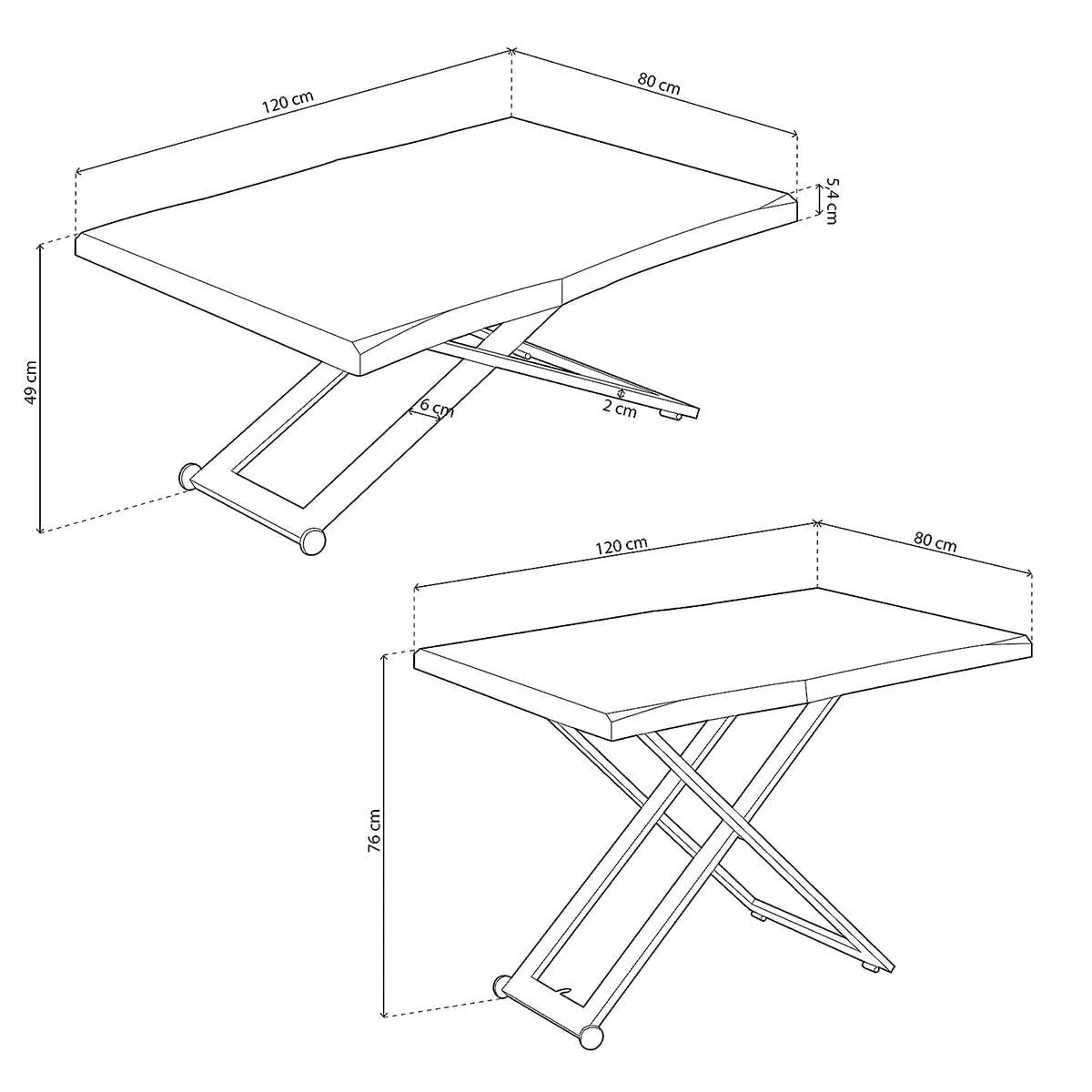 120 cm
80 cm
5,4 cm
49 cm
6 cm
2 cm
120 cm
80 cm
76 cm