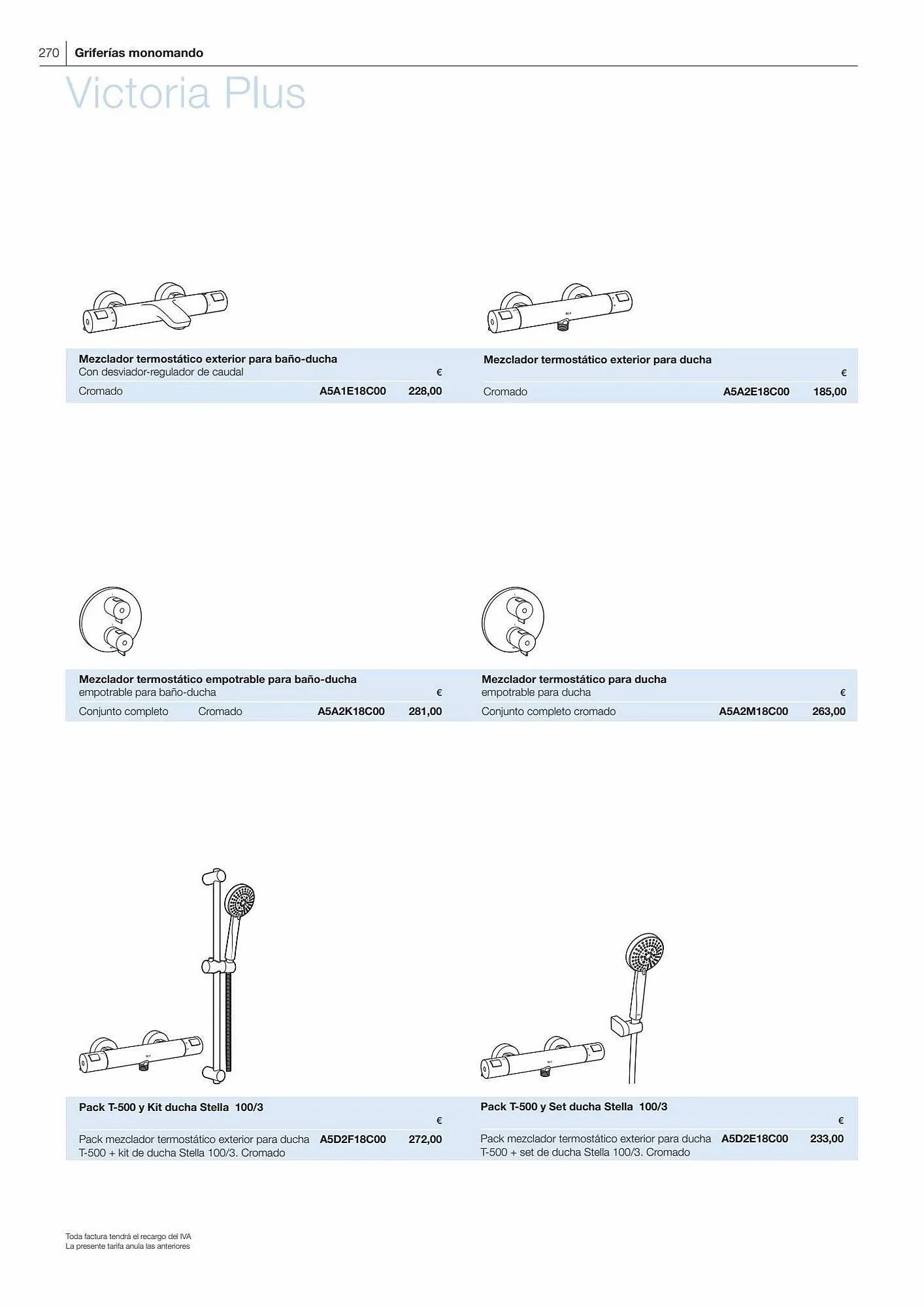 270 Griferías monomando

Victoria Plus

Mezclador termostático exterior para baño-ducha
Con desviador-regulador de caudal €
Cromado A5A1E18C00 228,00

Mezclador termostático exterior para ducha
€
Cromado A5A2E18C00 185,00

Mezclador termostático empotrable para baño-ducha
empotrable para baño-ducha €
Conjunto completo Cromado A5A2K18C00 281,00

Mezclador termostático para ducha
empotrable para ducha €
Conjunto completo cromado A5A2M18C00 263,00

Pack T-500 y Kit ducha Stella 100/3
€
Pack mezclador termostático exterior para ducha T-500 + kit de ducha Stella 100/3. Cromado A5D2F18C00 272,00

Pack T-500 y Set ducha Stella 100/3
€
Pack mezclador termostático exterior para ducha T-500 + set de ducha Stella 100/3. Cromado A5D2E18C00 233,00

Toda factura tendrá el recargo del IVA
La presente tarifa anula las anteriores