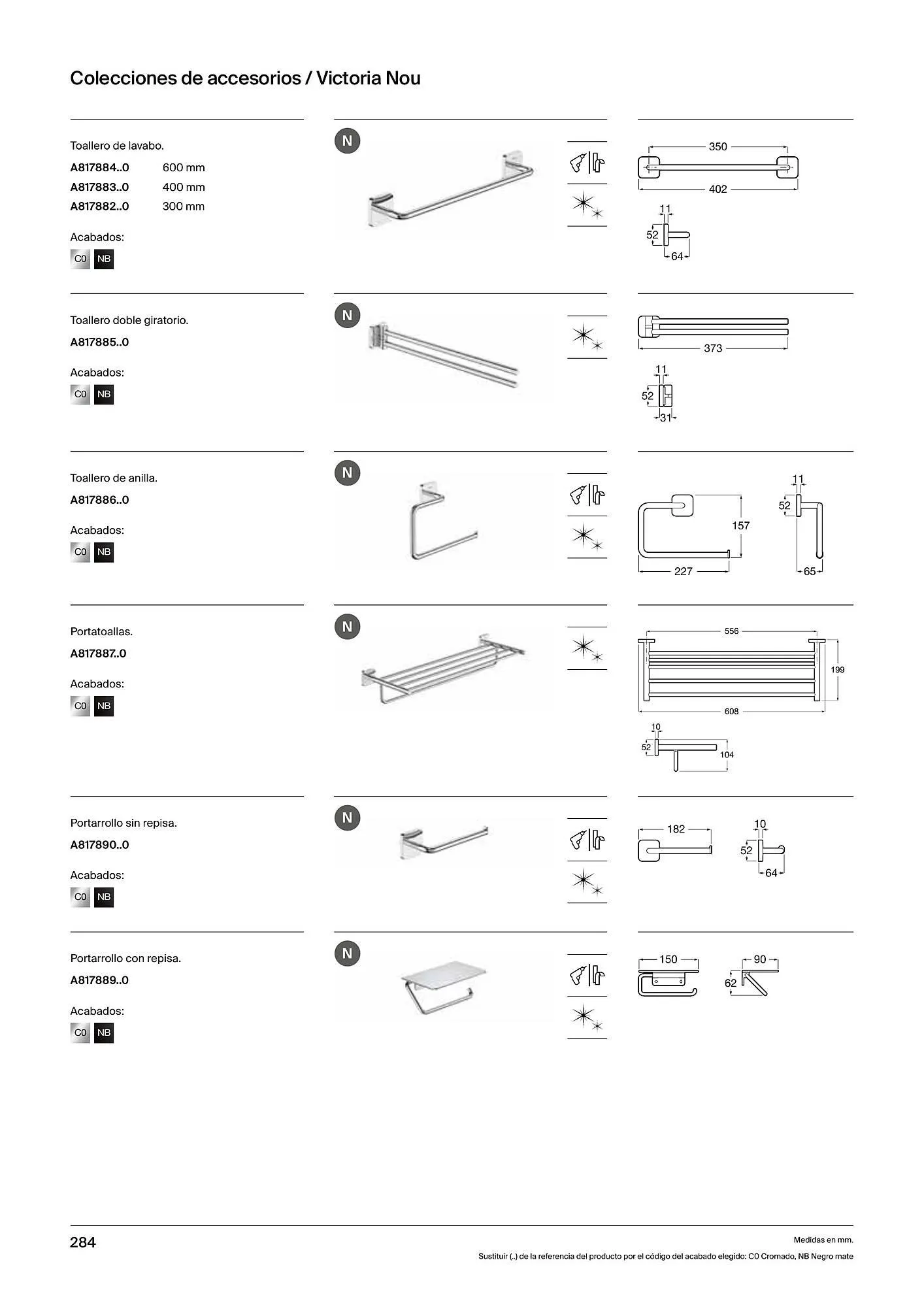 Colecciones de accesorios / Victoria Nou

Toallero de lavabo.

A817884..0 600 mm
A817883..0 400 mm
A817882..0 300 mm

Acabados:

C0 NB

N

350
402
11
52
64

Toallero doble giratorio.

A817885..0

Acabados:

C0 NB

N

373
11
52
31

Toallero de anilla.

A817886..0

Acabados:

C0 NB

N

157
227
11
52
65

Portatoallas.

A817887..0

Acabados:

C0 NB

N

556
199
608
10
52
104

Portarrollo sin repisa.

A817890..0

Acabados:

C0 NB

N

182
10
52
64

Portarrollo con repisa.

A817889..0

Acabados:

C0 NB

N

150
90
62

284

Medidas en mm.

Sustituir (..) de la referencia del producto por el código del acabado elegido: C0 Cromado, NB Negro mate