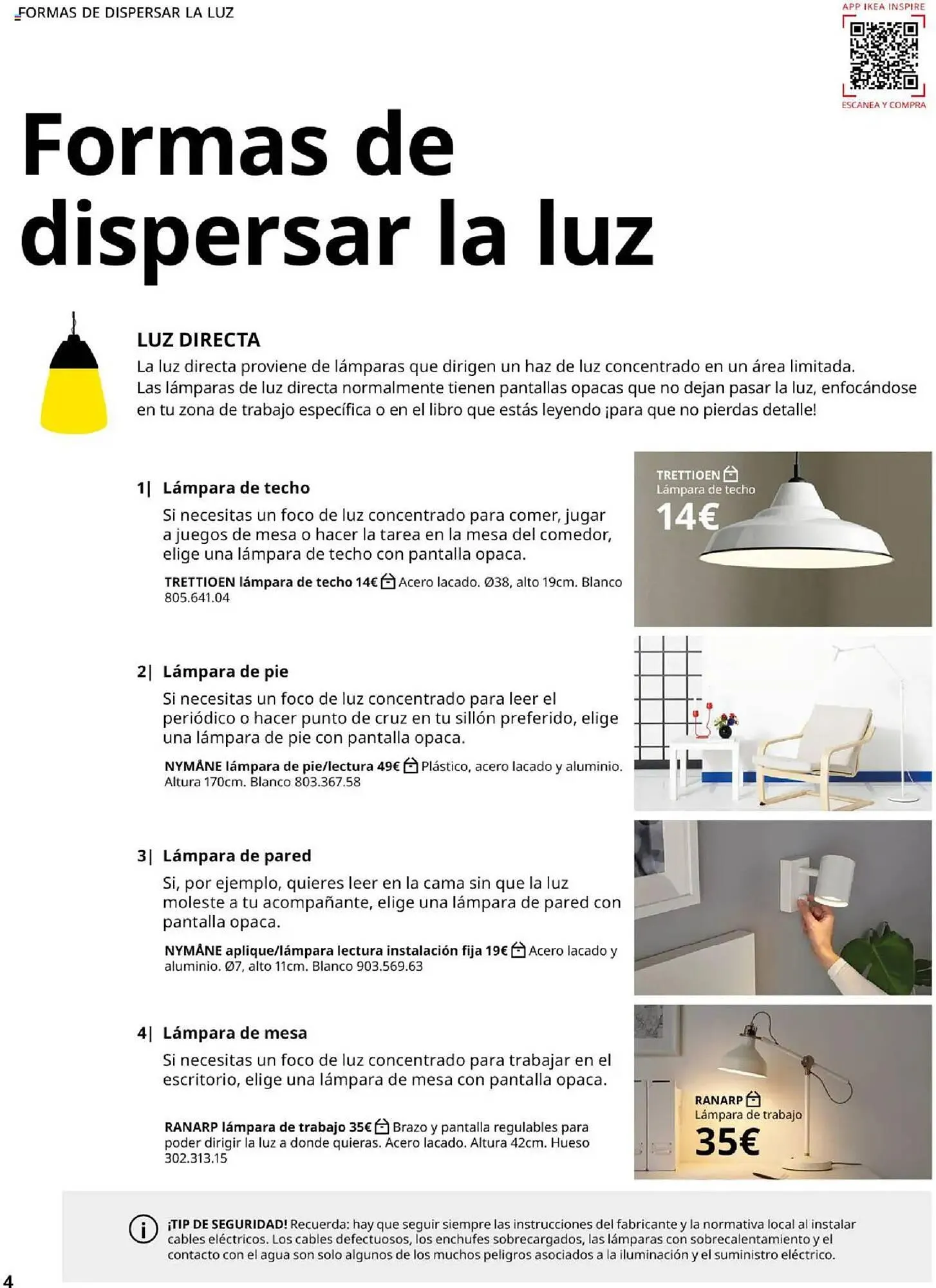 FORMAS DE DISPERSAR LA LUZ

APP IKEA INSPIRE
ESCANEA Y COMPRA

Formas de dispersar la luz

LUZ DIRECTA
La luz directa proviene de lámparas que dirigen un haz de luz concentrado en un área limitada. Las lámparas de luz directa normalmente tienen pantallas opacas que no dejan pasar la luz, enfocándose en tu zona de trabajo específica o en el libro que estás leyendo ¡para que no pierdas detalle!

1| Lámpara de techo
Si necesitas un foco de luz concentrado para comer, jugar a juegos de mesa o hacer la tarea en la mesa del comedor, elige una lámpara de techo con pantalla opaca.
TRETTIOEN lámpara de techo 14€ Acero lacado. Ø38, alto 19cm. Blanco 805.641.04

TRETTIOEN
Lámpara de techo
14€

2| Lámpara de pie
Si necesitas un foco de luz concentrado para leer el periódico o hacer punto de cruz en tu sillón preferido, elige una lámpara de pie con pantalla opaca.
NYMÅNE lámpara de pie/lectura 49€ Plástico, acero lacado y aluminio. Altura 170cm. Blanco 803.367.58

3| Lámpara de pared
Si, por ejemplo, quieres leer en la cama sin que la luz moleste a tu acompañante, elige una lámpara de pared con pantalla opaca.
NYMÅNE aplique/lámpara lectura instalación fija 19€ Acero lacado y aluminio. Ø7, alto 11cm. Blanco 903.569.63

4| Lámpara de mesa
Si necesitas un foco de luz concentrado para trabajar en el escritorio, elige una lámpara de mesa con pantalla opaca.
RANARP lámpara de trabajo 35€ Brazo y pantalla regulables para poder dirigir la luz a donde quieras. Acero lacado. Altura 42cm. Hueso 302.313.15

RANARP
Lámpara de trabajo
35€

¡TIP DE SEGURIDAD! Recuerda: hay que seguir siempre las instrucciones del fabricante y la normativa local al instalar cables eléctricos. Los cables defectuosos, los enchufes sobrecargados, las lámparas con sobrecalentamiento y el contacto con el agua son solo algunos de los muchos peligros asociados a la iluminación y el suministro eléctrico.

4