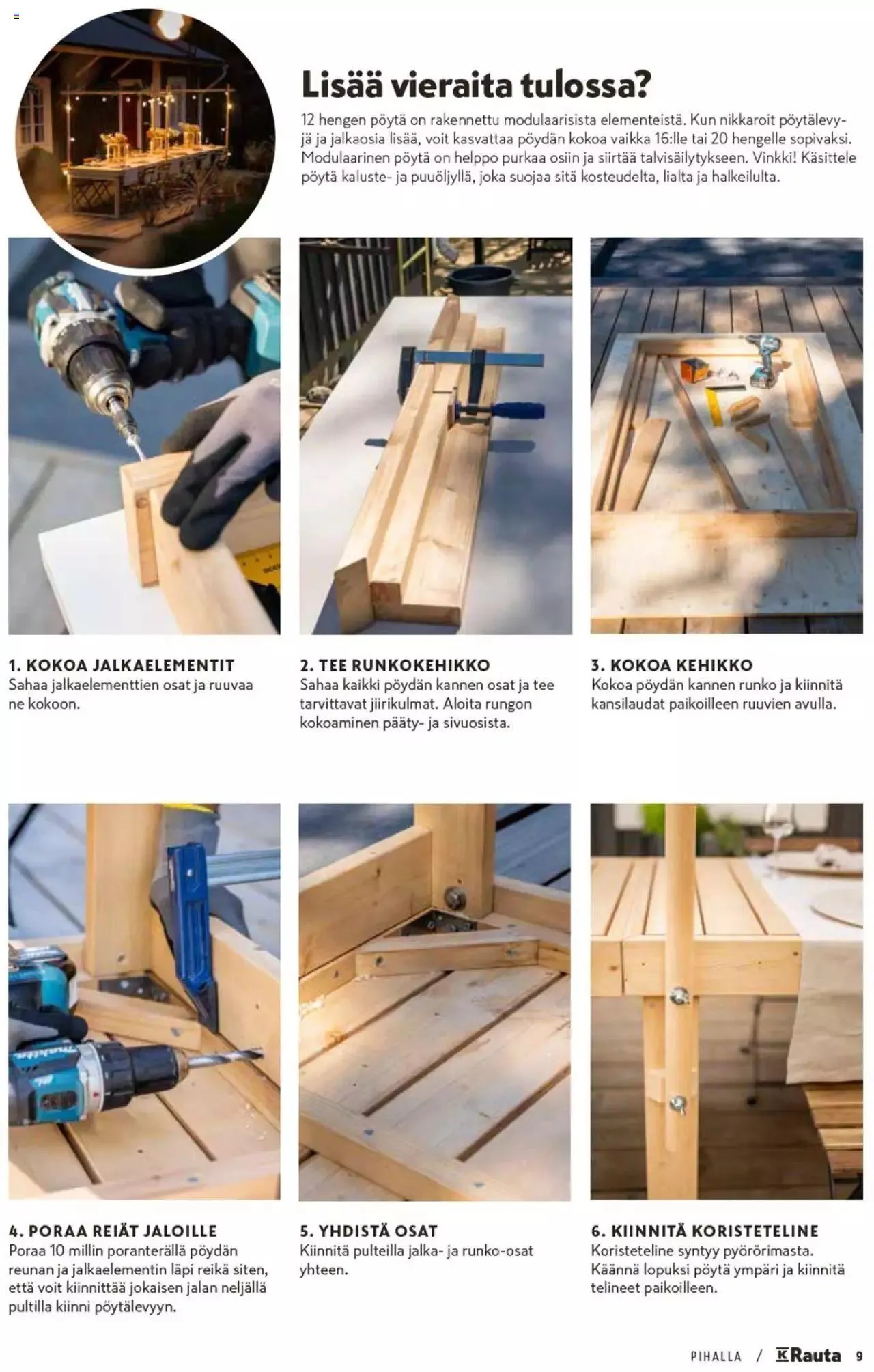 Lisää vieraita tulossa?

12 hengen pöytä on rakennettu modulaarisista elementeistä. Kun nikkaroit pöytälevyjä ja jalkaosia lisää, voit kasvattaa pöydän kokoa vaikka 16:lle tai 20 hengelle sopivaksi. Modulaarinen pöytä on helppo purkaa osiin ja siirtää talvisäilytykseen. Vinkki! Käsittele pöytä kaluste- ja puuöljyllä, joka suojaa sitä kosteudelta, lialta ja halkeilulta.

1. KOKOA JALKAELEMENTIT
Sahaa jalkaelementtien osat ja ruuvaa ne kokoon.

2. TEE RUNKOKEHIKKO
Sahaa kaikki pöydän kannen osat ja tee tarvittavat jiirikulmat. Aloita rungon kokoaminen pääty- ja sivuosista.

3. KOKOA KEHIKKO
Kokoa pöydän kannen runko ja kiinnitä kansilaudat paikoilleen ruuvien avulla.

4. PORAA REIÄT JALOILLE
Poraa 10 millin poranterällä pöydän reunan ja jalkaelementin läpi reikä siten, että voit kiinnittää jokaisen jalan neljällä pultilla kiinni pöytälevyyn.

5. YHDISTÄ OSAT
Kiinnitä pulteilla jalka- ja runko-osat yhteen.

6. KIINNITÄ KORISTETELINE
Koristeteline syntyy pyörörimasta. Käännä lopuksi pöytä ympäri ja kiinnitä telineet paikoilleen.

PIHALLA / K Rauta 9