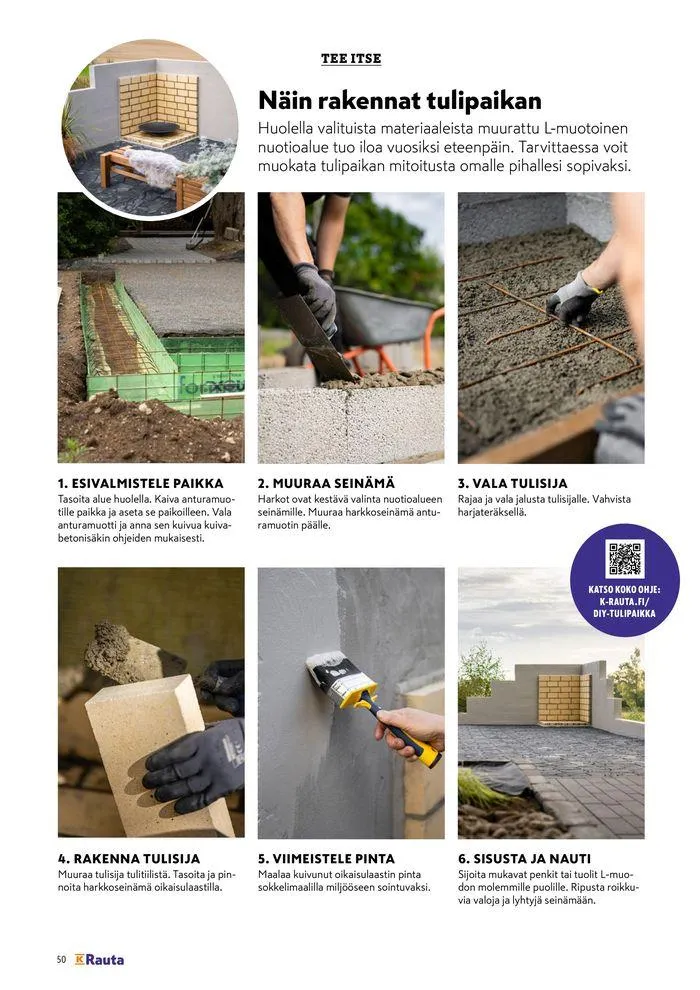 TEE ITSE

Näin rakennat tulipaikan

Huolella valituista materiaaleista muurattu L-muotoinen nuotioalue tuo iloa vuosiksi eteenpäin. Tarvittaessa voit muokata tulipaikan mitoitusta omalle pihallesi sopivaksi.

1. ESIVALMISTELE PAIKKA
Tasoita alue huolella. Kaiva anturamuotille paikka ja aseta se paikoilleen. Vala anturamuotti ja anna sen kuivua kuivabetonisäkin ohjeiden mukaisesti.

2. MUURAA SEINÄMÄ
Harkot ovat kestävä valinta nuotioalueen seinämille. Muuraa harkkoseinämä anturamuotin päälle.

3. VALA TULISIJA
Rajaa ja vala jalusta tulisijalle. Vahvista harjateräksellä.

KATSO KOKO OHJE: K-RAUTA.FI/ DIY-TULIPAIKKA

4. RAKENNA TULISIJA
Muuraa tulisija tulitiilistä. Tasoita ja pinnoita harkkoseinämä oikaisulaastilla.

5. VIIMEISTELE PINTA
Maalaa kuivunut oikaisulaastin pinta sokkelimaalilla miljööseen sointuvaksi.

6. SISUSTA JA NAUTI
Sijoita mukavat penkit tai tuolit L-muodon molemmille puolille. Ripusta roikkuvia valoja ja lyhtyjä seinämään.

50 K Rauta