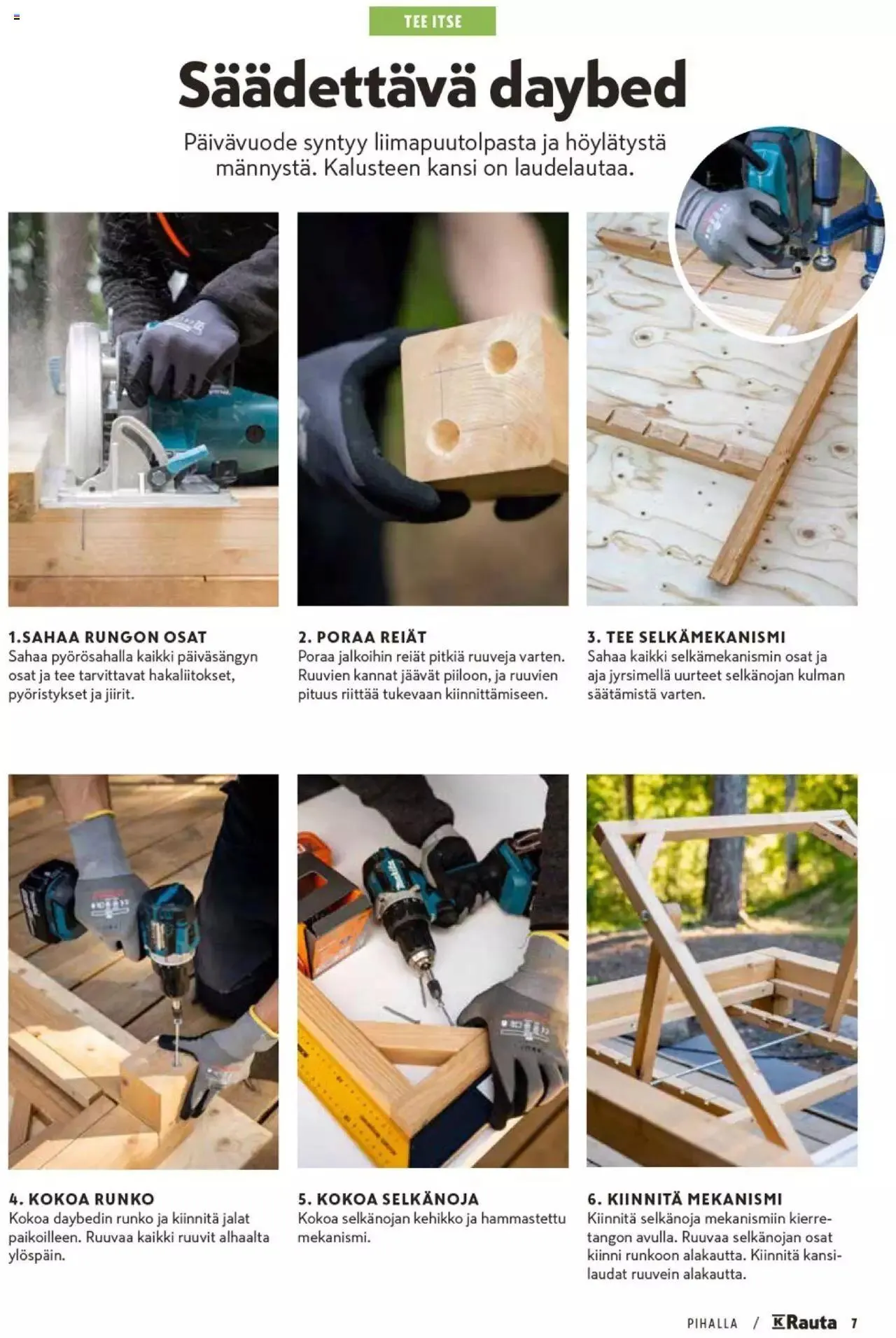 TEE ITSE

Säädettävä daybed

Päivävuode syntyy liimapuutolpasta ja höylätystä männystä. Kalusteen kansi on laudelautaa.

1.SAHAA RUNGON OSAT
Sahaa pyörösahalla kaikki päiväsängyn osat ja tee tarvittavat hakaliitokset, pyöristykset ja jiirit.

2. PORAA REIÄT
Poraa jalkoihin reiät pitkiä ruuveja varten. Ruuvien kannat jäävät piiloon, ja ruuvien pituus riittää tukevaan kiinnittämiseen.

3. TEE SELKÄMEKANISMI
Sahaa kaikki selkämekanismin osat ja aja jyrsimellä uurteet selkänojan kulman säätämistä varten.

4. KOKOA RUNKO
Kokoa daybedin runko ja kiinnitä jalat paikoilleen. Ruuvaa kaikki ruuvit alhaalta ylöspäin.

5. KOKOA SELKÄNOJA
Kokoa selkänojan kehikko ja hammastettu mekanismi.

6. KIINNITÄ MEKANISMI
Kiinnitä selkänoja mekanismiin kierretangon avulla. Ruuvaa selkänojan osat kiinni runkoon alakautta. Kiinnitä kansilaudat ruuvein alakautta.

PIHALLA / K Rauta 7