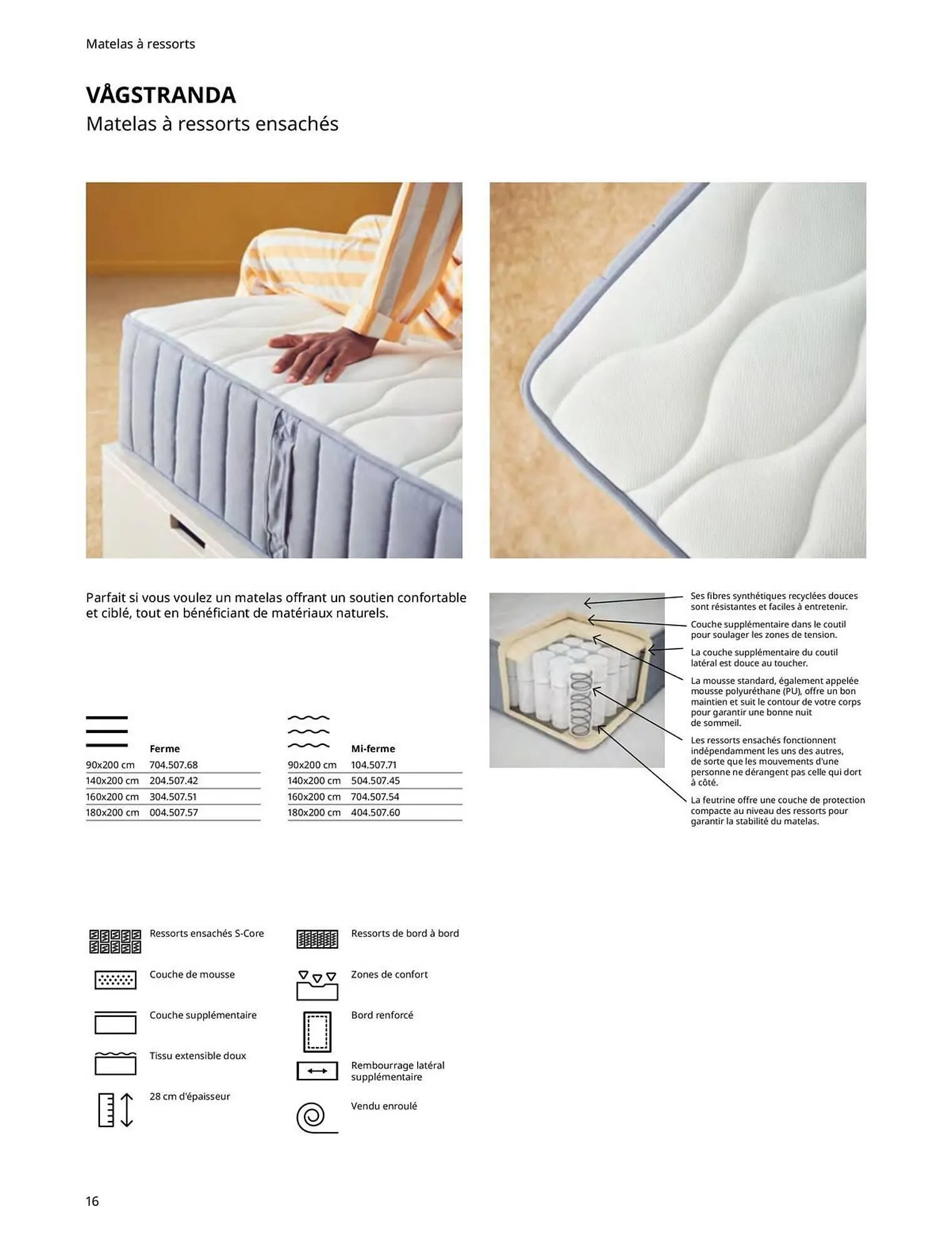 Matelas à ressorts

VÅGSTRANDA
Matelas à ressorts ensachés

Parfait si vous voulez un matelas offrant un soutien confortable et ciblé, tout en bénéficiant de matériaux naturels.

| | Ferme |
|---|---|
| 90x200 cm | 704.507.68 |
| 140x200 cm | 204.507.42 |
| 160x200 cm | 304.507.51 |
| 180x200 cm | 004.507.57 |

| | Mi-ferme |
|---|---|
| 90x200 cm | 104.507.71 |
| 140x200 cm | 504.507.45 |
| 160x200 cm | 704.507.54 |
| 180x200 cm | 404.507.60 |

Ses fibres synthétiques recyclées douces sont résistantes et faciles à entretenir.

Couche supplémentaire dans le coutil pour soulager les zones de tension.

La couche supplémentaire du coutil latéral est douce au toucher.

La mousse standard, également appelée mousse polyuréthane (PU), offre un bon maintien et suit le contour de votre corps pour garantir une bonne nuit de sommeil.

Les ressorts ensachés fonctionnent indépendamment les uns des autres, de sorte que les mouvements d'une personne ne dérangent pas celle qui dort à côté.

La feutrine offre une couche de protection compacte au niveau des ressorts pour garantir la stabilité du matelas.

Ressorts ensachés S-Core

Couche de mousse

Couche supplémentaire

Tissu extensible doux

28 cm d'épaisseur

Ressorts de bord à bord

Zones de confort

Bord renforcé

Rembourrage latéral supplémentaire

Vendu enroulé

16