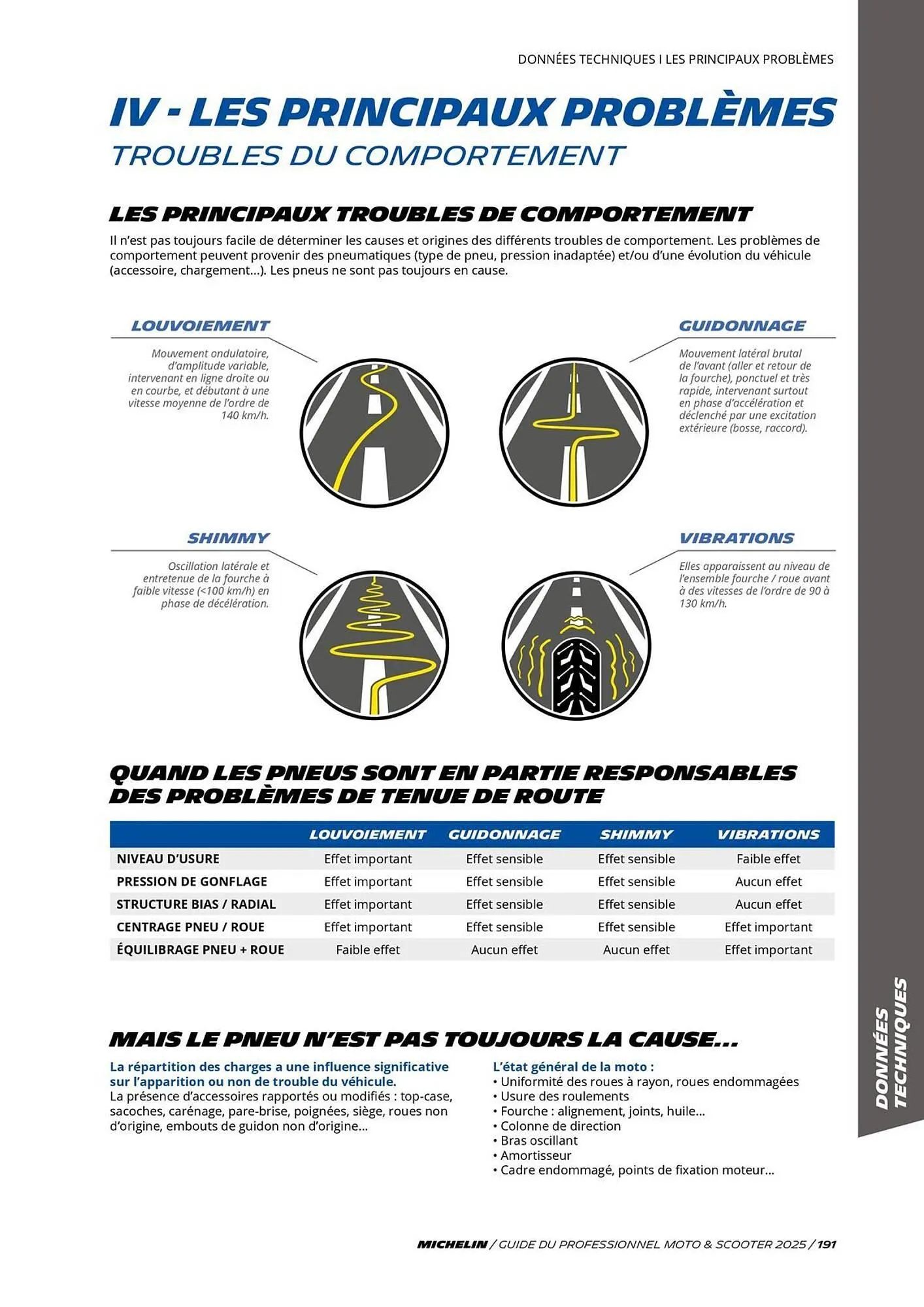 DONNÉES TECHNIQUES I LES PRINCIPAUX PROBLÈMES

IV - LES PRINCIPAUX PROBLÈMES
TROUBLES DU COMPORTEMENT

LES PRINCIPAUX TROUBLES DE COMPORTEMENT

Il n'est pas toujours facile de déterminer les causes et origines des différents troubles de comportement. Les problèmes de comportement peuvent provenir des pneumatiques (type de pneu, pression inadaptée) et/ou d'une évolution du véhicule (accessoire, chargement...). Les pneus ne sont pas toujours en cause.

LOUVOIEMENT
Mouvement ondulatoire, d'amplitude variable, intervenant en ligne droite ou en courbe, et débutant à une vitesse moyenne de l'ordre de 140 km/h.

GUIDONNAGE
Mouvement latéral brutal de l'avant (aller et retour de la fourche), ponctuel et très rapide, intervenant surtout en phase d'accélération et déclenché par une excitation extérieure (bosse, raccord).

SHIMMY
Oscillation latérale et entretenue de la fourche à faible vitesse (<100 km/h) en phase de décélération.

VIBRATIONS
Elles apparaissent au niveau de l'ensemble fourche / roue avant à des vitesses de l'ordre de 90 à 130 km/h.

QUAND LES PNEUS SONT EN PARTIE RESPONSABLES DES PROBLÈMES DE TENUE DE ROUTE

| | LOUVOIEMENT | GUIDONNAGE | SHIMMY | VIBRATIONS |
|---|---|---|---|---|
| NIVEAU D'USURE | Effet important | Effet sensible | Effet sensible | Faible effet |
| PRESSION DE GONFLAGE | Effet important | Effet sensible | Effet sensible | Aucun effet |
| STRUCTURE BIAS / RADIAL | Effet important | Effet sensible | Effet sensible | Aucun effet |
| CENTRAGE PNEU / ROUE | Effet important | Effet sensible | Effet sensible | Effet important |
| ÉQUILIBRAGE PNEU + ROUE | Faible effet | Aucun effet | Aucun effet | Effet important |

MAIS LE PNEU N'EST PAS TOUJOURS LA CAUSE...

La répartition des charges a une influence significative sur l'apparition ou non de trouble du véhicule.
La présence d'accessoires rapportés ou modifiés : top-case, sacoches, carénage, pare-brise, poignées, siège, roues non d'origine, embouts de guidon non d'origine...

L'état général de la moto :
• Uniformité des roues à rayon, roues endommagées
• Usure des roulements
• Fourche : alignement, joints, huile...
• Colonne de direction
• Bras oscillant
• Amortisseur
• Cadre endommagé, points de fixation moteur...

DONNÉES TECHNIQUES

MICHELIN / GUIDE DU PROFESSIONNEL MOTO & SCOOTER 2025 / 191