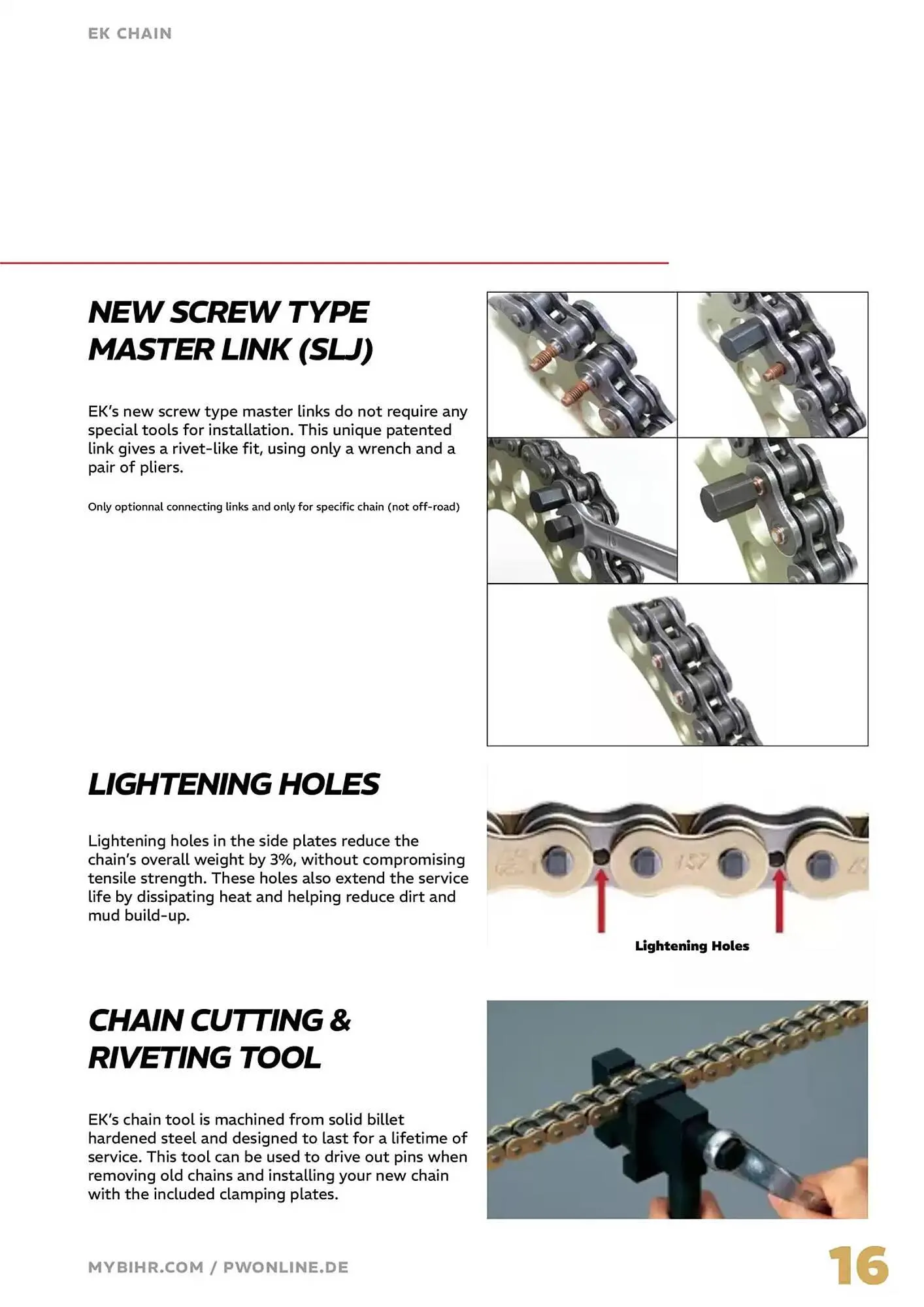 EK CHAIN

NEW SCREW TYPE MASTER LINK (SLJ)

EK's new screw type master links do not require any special tools for installation. This unique patented link gives a rivet-like fit, using only a wrench and a pair of pliers.

Only optionnal connecting links and only for specific chain (not off-road)

LIGHTENING HOLES

Lightening holes in the side plates reduce the chain's overall weight by 3%, without compromising tensile strength. These holes also extend the service life by dissipating heat and helping reduce dirt and mud build-up.

Lightening Holes

CHAIN CUTTING & RIVETING TOOL

EK's chain tool is machined from solid billet hardened steel and designed to last for a lifetime of service. This tool can be used to drive out pins when removing old chains and installing your new chain with the included clamping plates.

MYBIHR.COM / PWONLINE.DE

16