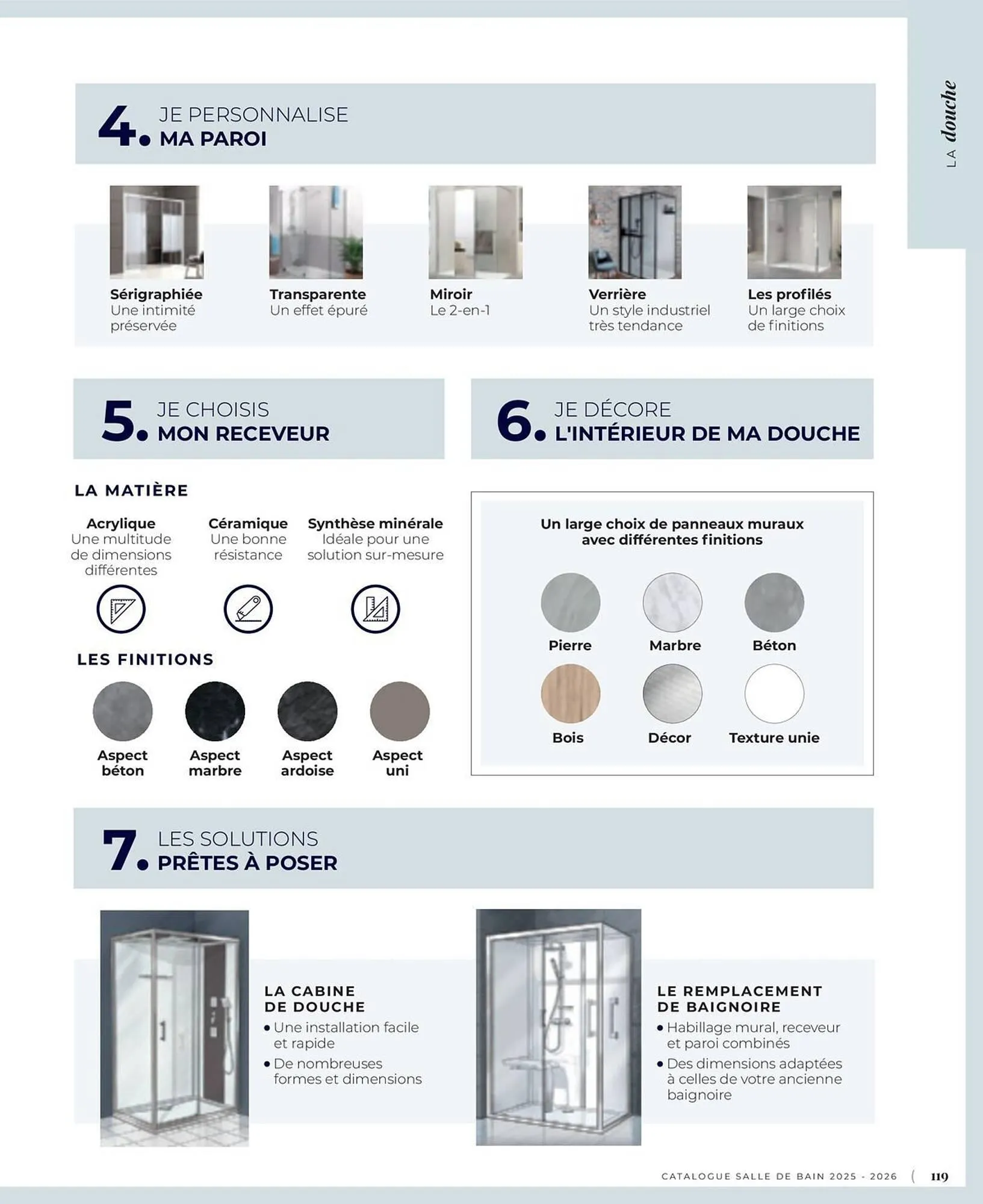 LA douche

4. JE PERSONNALISE
MA PAROI

Sérigraphiée
Une intimité préservée

Transparente
Un effet épuré

Miroir
Le 2-en-1

Verrière
Un style industriel très tendance

Les profilés
Un large choix de finitions

5. JE CHOISIS
MON RECEVEUR

LA MATIÈRE

Acrylique
Une multitude de dimensions différentes

Céramique
Une bonne résistance

Synthèse minérale
Idéale pour une solution sur-mesure

LES FINITIONS

Aspect béton

Aspect marbre

Aspect ardoise

Aspect uni

6. JE DÉCORE
L'INTÉRIEUR DE MA DOUCHE

Un large choix de panneaux muraux avec différentes finitions

Pierre

Marbre

Béton

Bois

Décor

Texture unie

7. LES SOLUTIONS
PRÊTES À POSER

LA CABINE DE DOUCHE
• Une installation facile et rapide
• De nombreuses formes et dimensions

LE REMPLACEMENT DE BAIGNOIRE
• Habillage mural, receveur et paroi combinés
• Des dimensions adaptées à celles de votre ancienne baignoire

CATALOGUE SALLE DE BAIN 2025 - 2026 ( 119