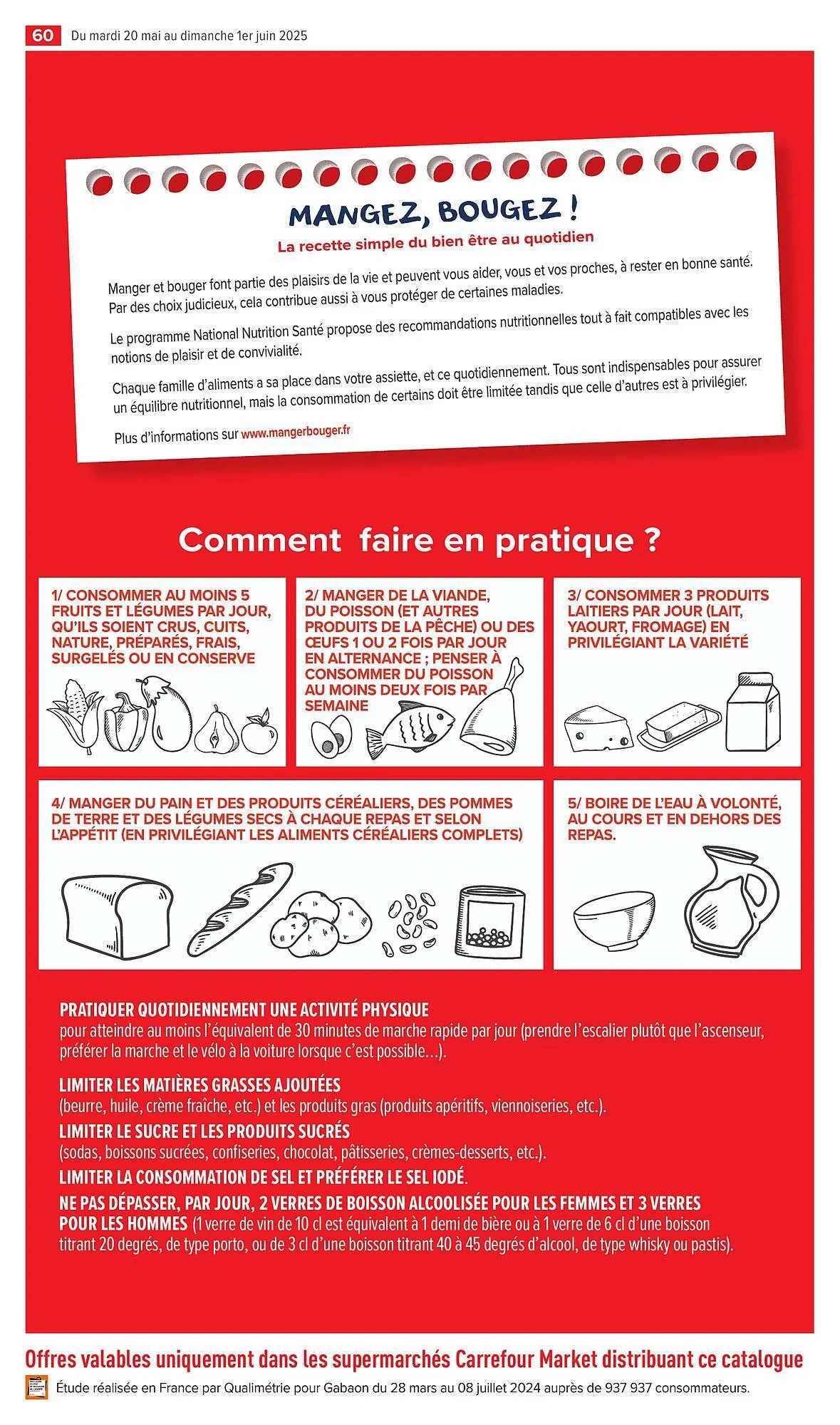 60 Du mardi 20 mai au dimanche 1er juin 2025

MANGEZ, BOUGEZ !

La recette simple du bien être au quotidien

Manger et bouger font partie des plaisirs de la vie et peuvent vous aider, vous et vos proches, à rester en bonne santé. Par des choix judicieux, cela contribue aussi à vous protéger de certaines maladies.

Le programme National Nutrition Santé propose des recommandations nutritionnelles tout à fait compatibles avec les notions de plaisir et de convivialité.

Chaque famille d'aliments a sa place dans votre assiette, et ce quotidiennement. Tous sont indispensables pour assurer un équilibre nutritionnel, mais la consommation de certains doit être limitée tandis que celle d'autres est à privilégier.

Plus d'informations sur www.mangerbouger.fr

Comment faire en pratique ?

1/ CONSOMMER AU MOINS 5 FRUITS ET LÉGUMES PAR JOUR, QU'ILS SOIENT CRUS, CUITS, NATURE, PRÉPARÉS, FRAIS, SURGELÉS OU EN CONSERVE

2/ MANGER DE LA VIANDE, DU POISSON (ET AUTRES PRODUITS DE LA PÊCHE) OU DES ŒUFS 1 OU 2 FOIS PAR JOUR EN ALTERNANCE ; PENSER À CONSOMMER DU POISSON AU MOINS DEUX FOIS PAR SEMAINE

3/ CONSOMMER 3 PRODUITS LAITIERS PAR JOUR (LAIT, YAOURT, FROMAGE) EN PRIVILÉGIANT LA VARIÉTÉ

4/ MANGER DU PAIN ET DES PRODUITS CÉRÉALIERS, DES POMMES DE TERRE ET DES LÉGUMES SECS À CHAQUE REPAS ET SELON L'APPÉTIT (EN PRIVILÉGIANT LES ALIMENTS CÉRÉALIERS COMPLETS)

5/ BOIRE DE L'EAU À VOLONTÉ, AU COURS ET EN DEHORS DES REPAS.

PRATIQUER QUOTIDIENNEMENT UNE ACTIVITÉ PHYSIQUE
pour atteindre au moins l'équivalent de 30 minutes de marche rapide par jour (prendre l'escalier plutôt que l'ascenseur, préférer la marche et le vélo à la voiture lorsque c'est possible…).

LIMITER LES MATIÈRES GRASSES AJOUTÉES
(beurre, huile, crème fraîche, etc.) et les produits gras (produits apéritifs, viennoiseries, etc.).

LIMITER LE SUCRE ET LES PRODUITS SUCRÉS
(sodas, boissons sucrées, confiseries, chocolat, pâtisseries, crèmes-desserts, etc.).

LIMITER LA CONSOMMATION DE SEL ET PRÉFÉRER LE SEL IODÉ.

NE PAS DÉPASSER, PAR JOUR, 2 VERRES DE BOISSON ALCOOLISÉE POUR LES FEMMES ET 3 VERRES POUR LES HOMMES (1 verre de vin de 10 cl est équivalent à 1 demi de bière ou à 1 verre de 6 cl d'une boisson titrant 20 degrés, de type porto, ou de 3 cl d'une boisson titrant 40 à 45 degrés d'alcool, de type whisky ou pastis).

Offres valables uniquement dans les supermarchés Carrefour Market distribuant ce catalogue

Étude réalisée en France par Qualimétrie pour Gabaon du 28 mars au 08 juillet 2024 auprès de 937 937 consommateurs.