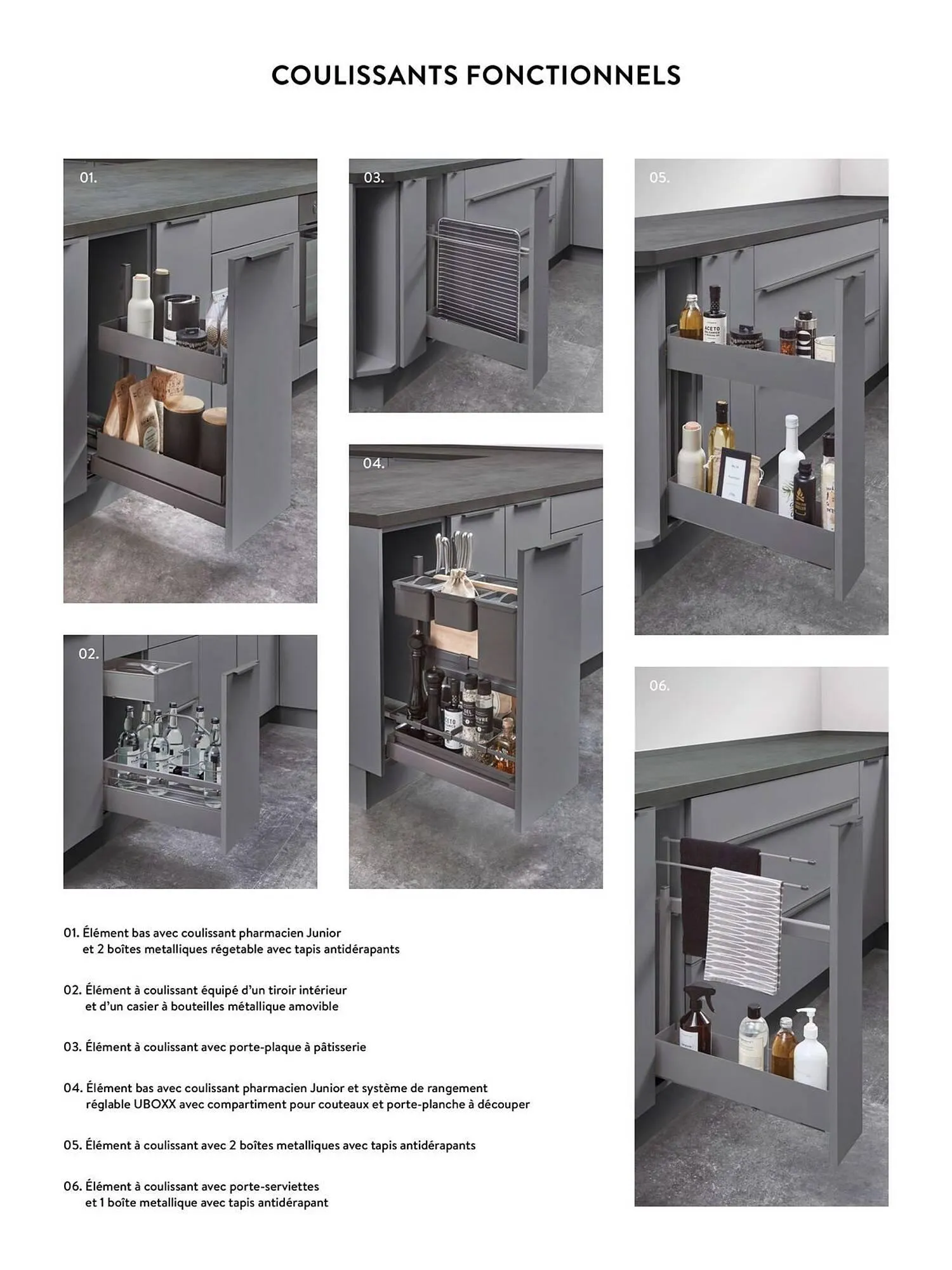 COULISSANTS FONCTIONNELS

01.

03.

05.

04.

02.

06.

01. Élément bas avec coulissant pharmacien Junior et 2 boîtes metalliques régetable avec tapis antidérapants

02. Élément à coulissant équipé d'un tiroir intérieur et d'un casier à bouteilles métallique amovible

03. Élément à coulissant avec porte-plaque à pâtisserie

04. Élément bas avec coulissant pharmacien Junior et système de rangement réglable UBOXX avec compartiment pour couteaux et porte-planche à découper

05. Élément à coulissant avec 2 boîtes metalliques avec tapis antidérapants

06. Élément à coulissant avec porte-serviettes et 1 boîte metallique avec tapis antidérapant