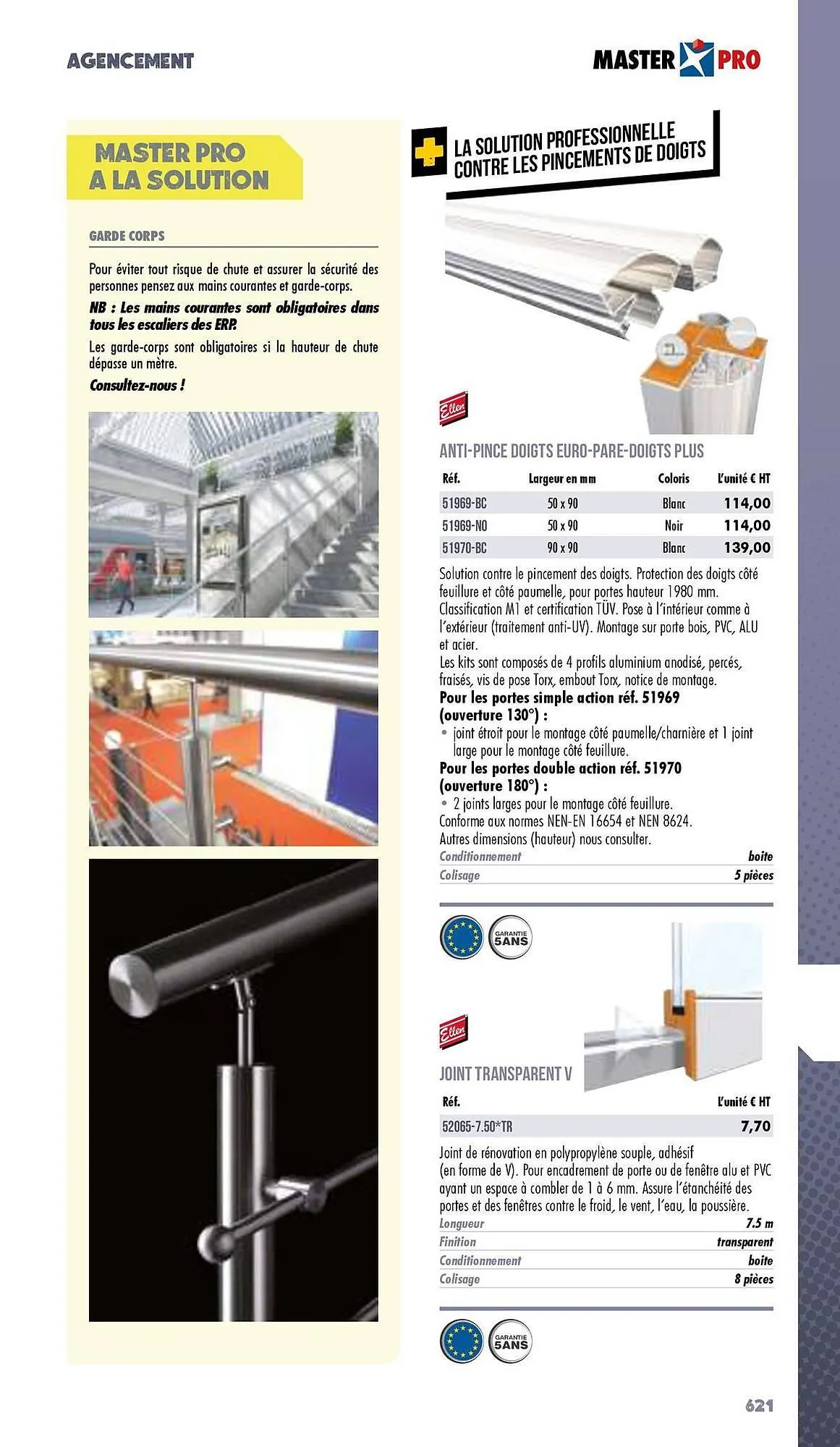 AGENCEMENT

MASTER PRO

MASTER PRO A LA SOLUTION

GARDE CORPS

Pour éviter tout risque de chute et assurer la sécurité des personnes pensez aux mains courantes et garde-corps.

NB : Les mains courantes sont obligatoires dans tous les escaliers des ERP.

Les garde-corps sont obligatoires si la hauteur de chute dépasse un mètre.

Consultez-nous !

LA SOLUTION PROFESSIONNELLE CONTRE LES PINCEMENTS DE DOIGTS

Ellen

ANTI-PINCE DOIGTS EURO-PARE-DOIGTS PLUS

| Réf. | Largeur en mm | Coloris | L'unité € HT |
|---|---|---|---|
| 51969-BC | 50 x 90 | Blanc | 114,00 |
| 51969-NO | 50 x 90 | Noir | 114,00 |
| 51970-BC | 90 x 90 | Blanc | 139,00 |

Solution contre le pincement des doigts. Protection des doigts côté feuillure et côté paumelle, pour portes hauteur 1980 mm. Classification M1 et certification TÜV. Pose à l'intérieur comme à l'extérieur (traitement anti-UV). Montage sur porte bois, PVC, ALU et acier.
Les kits sont composés de 4 profils aluminium anodisé, percés, fraisés, vis de pose Torx, embout Torx, notice de montage.
Pour les portes simple action réf. 51969 (ouverture 130°) :
• joint étroit pour le montage côté paumelle/charnière et 1 joint large pour le montage côté feuillure.
Pour les portes double action réf. 51970 (ouverture 180°) :
• 2 joints larges pour le montage côté feuillure.
Conforme aux normes NEN-EN 16654 et NEN 8624.
Autres dimensions (hauteur) nous consulter.

| Conditionnement | boite |
|---|---|
| Colisage | 5 pièces |

GARANTIE 5ANS

Ellen

JOINT TRANSPARENT V

| Réf. | L'unité € HT |
|---|---|
| 52065-7.50*TR | 7,70 |

Joint de rénovation en polypropylène souple, adhésif (en forme de V). Pour encadrement de porte ou de fenêtre alu et PVC ayant un espace à combler de 1 à 6 mm. Assure l'étanchéité des portes et des fenêtres contre le froid, le vent, l'eau, la poussière.

| Longueur | 7.5 m |
|---|---|
| Finition | transparent |
| Conditionnement | boite |
| Colisage | 8 pièces |

GARANTIE 5ANS

621