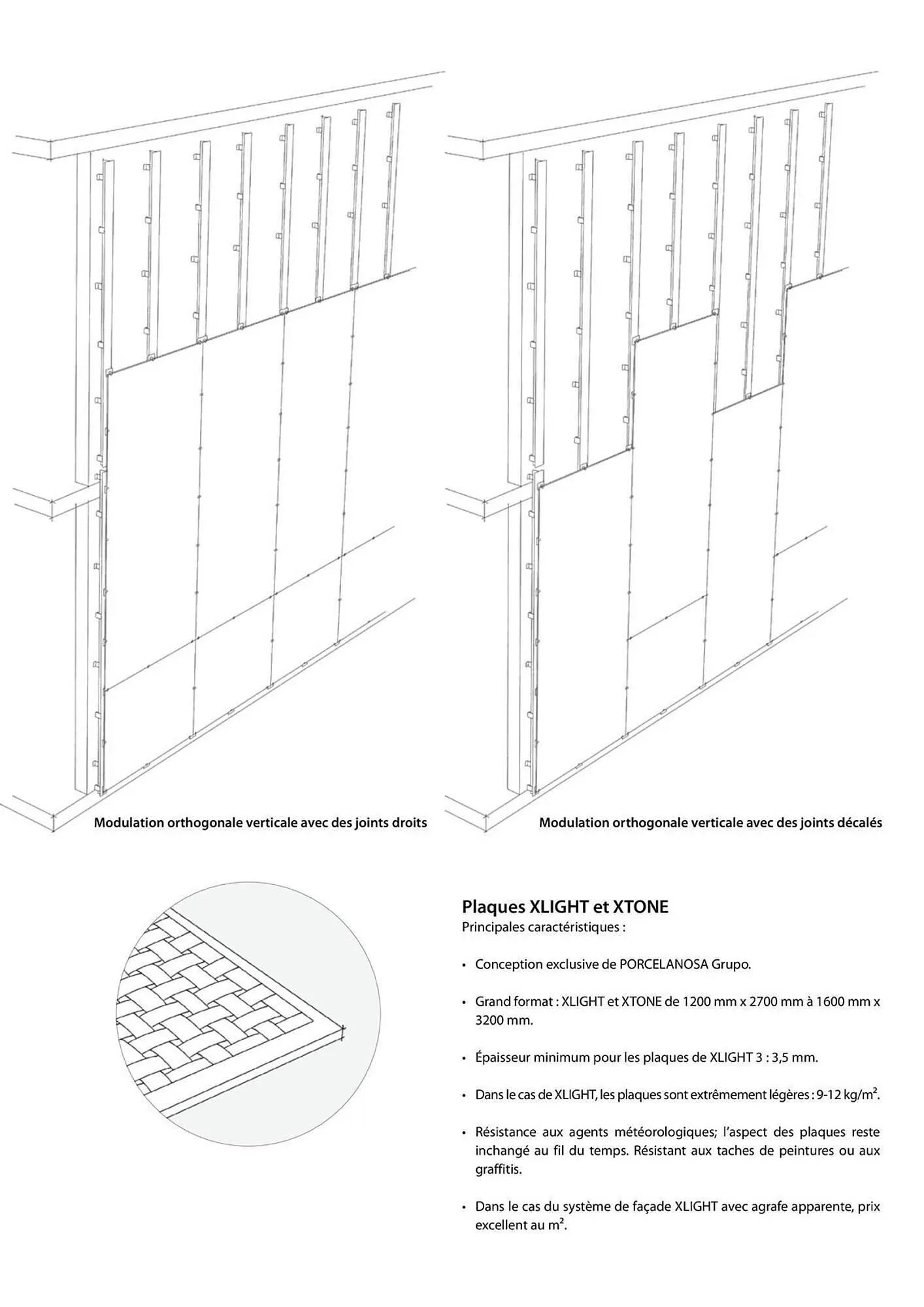 Modulation orthogonale verticale avec des joints droits

Modulation orthogonale verticale avec des joints décalés

Plaques XLIGHT et XTONE
Principales caractéristiques :

• Conception exclusive de PORCELANOSA Grupo.

• Grand format : XLIGHT et XTONE de 1200 mm x 2700 mm à 1600 mm x 3200 mm.

• Épaisseur minimum pour les plaques de XLIGHT 3 : 3,5 mm.

• Dans le cas de XLIGHT, les plaques sont extrêmement légères : 9-12 kg/m².

• Résistance aux agents météorologiques; l'aspect des plaques reste inchangé au fil du temps. Résistant aux taches de peintures ou aux graffitis.

• Dans le cas du système de façade XLIGHT avec agrafe apparente, prix excellent au m².