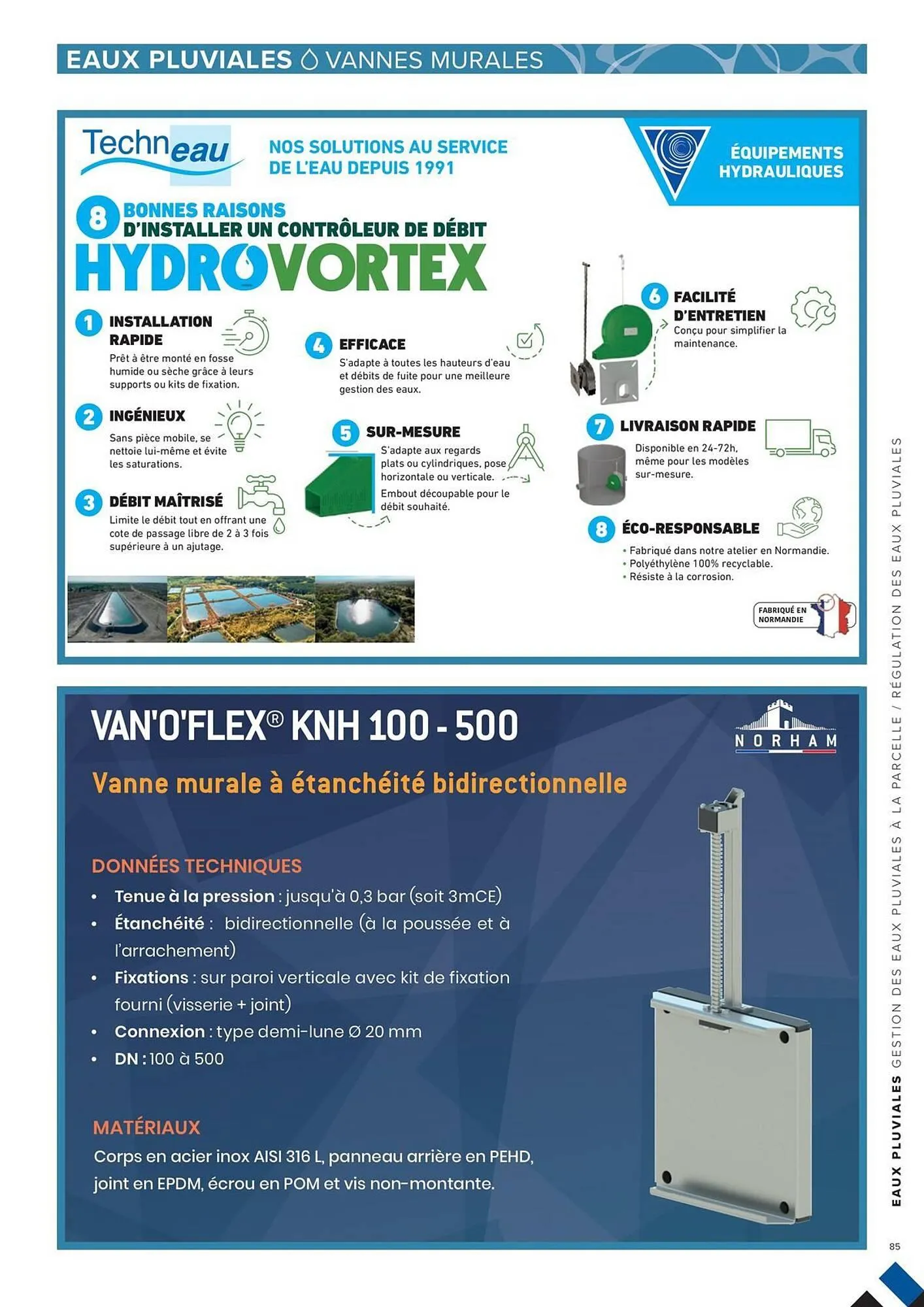 EAUX PLUVIALES VANNES MURALES

Techneau

NOS SOLUTIONS AU SERVICE DE L'EAU DEPUIS 1991

ÉQUIPEMENTS HYDRAULIQUES

8 BONNES RAISONS D'INSTALLER UN CONTRÔLEUR DE DÉBIT
HYDROVORTEX

1 INSTALLATION RAPIDE
Prêt à être monté en fosse humide ou sèche grâce à leurs supports ou kits de fixation.

2 INGÉNIEUX
Sans pièce mobile, se nettoie lui-même et évite les saturations.

3 DÉBIT MAÎTRISÉ
Limite le débit tout en offrant une cote de passage libre de 2 à 3 fois supérieure à un ajutage.

4 EFFICACE
S'adapte à toutes les hauteurs d'eau et débits de fuite pour une meilleure gestion des eaux.

5 SUR-MESURE
S'adapte aux regards plats ou cylindriques, pose horizontale ou verticale.
Embout découpable pour le débit souhaité.

6 FACILITÉ D'ENTRETIEN
Conçu pour simplifier la maintenance.

7 LIVRAISON RAPIDE
Disponible en 24-72h, même pour les modèles sur-mesure.

8 ÉCO-RESPONSABLE
• Fabriqué dans notre atelier en Normandie.
• Polyéthylène 100% recyclable.
• Résiste à la corrosion.

FABRIQUÉ EN NORMANDIE

VAN'O'FLEX® KNH 100 - 500

NORHAM

Vanne murale à étanchéité bidirectionnelle

DONNÉES TECHNIQUES
• Tenue à la pression : jusqu'à 0,3 bar (soit 3mCE)
• Étanchéité : bidirectionnelle (à la poussée et à l'arrachement)
• Fixations : sur paroi verticale avec kit de fixation fourni (visserie + joint)
• Connexion : type demi-lune Ø 20 mm
• DN : 100 à 500

MATÉRIAUX
Corps en acier inox AISI 316 L, panneau arrière en PEHD, joint en EPDM, écrou en POM et vis non-montante.

EAUX PLUVIALES GESTION DES EAUX PLUVIALES À LA PARCELLE / RÉGULATION DES EAUX PLUVIALES

85