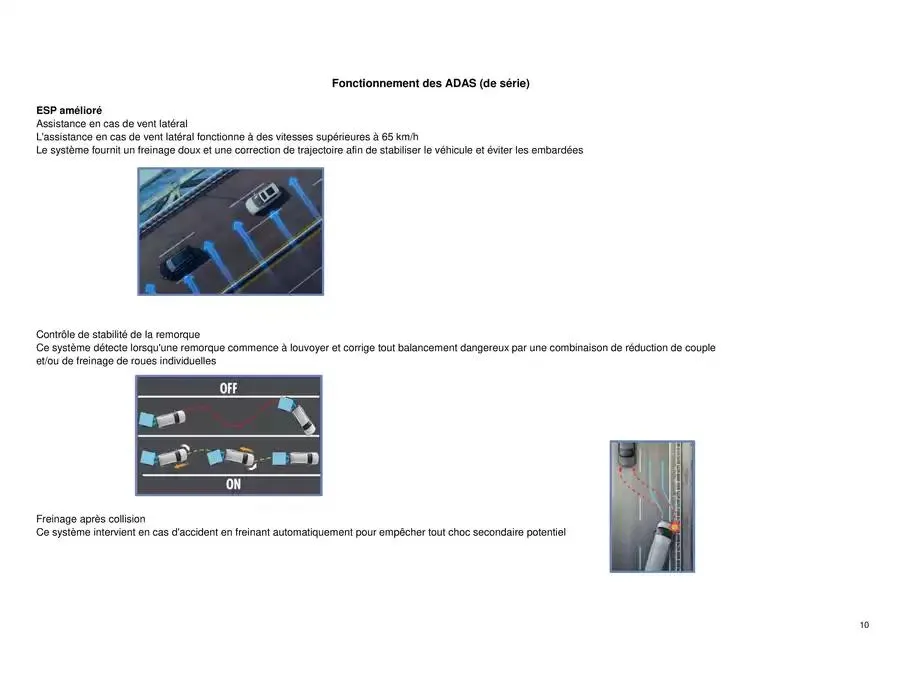 Fonctionnement des ADAS (de série)

ESP amélioré
Assistance en cas de vent latéral
L'assistance en cas de vent latéral fonctionne à des vitesses supérieures à 65 km/h
Le système fournit un freinage doux et une correction de trajectoire afin de stabiliser le véhicule et éviter les embardées

Contrôle de stabilité de la remorque
Ce système détecte lorsqu'une remorque commence à louvoyer et corrige tout balancement dangereux par une combinaison de réduction de couple et/ou de freinage de roues individuelles

OFF

ON

Freinage après collision
Ce système intervient en cas d'accident en freinant automatiquement pour empêcher tout choc secondaire potentiel

10