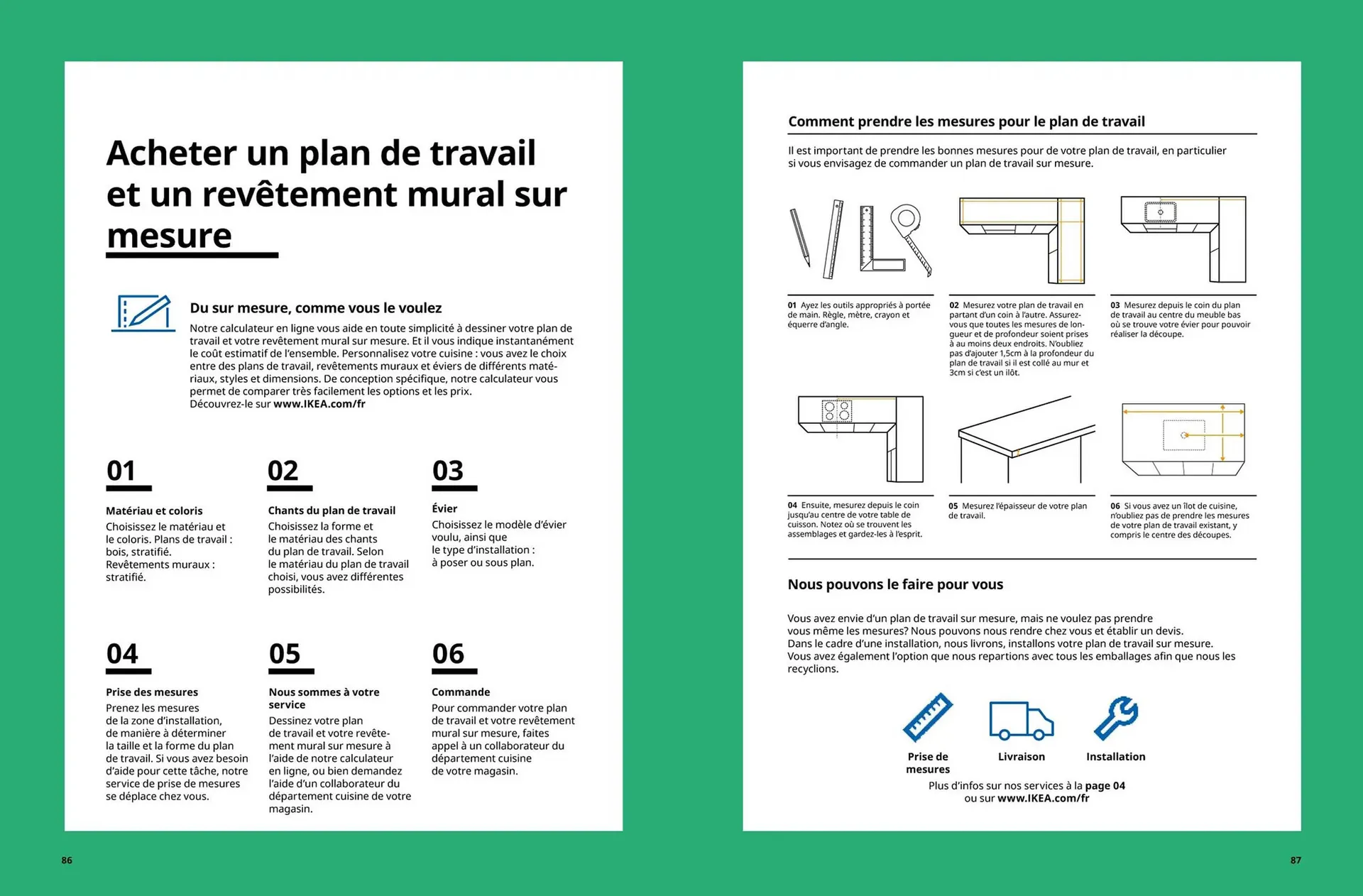 Acheter un plan de travail et un revêtement mural sur mesure

Du sur mesure, comme vous le voulez

Notre calculateur en ligne vous aide en toute simplicité à dessiner votre plan de travail et votre revêtement mural sur mesure. Et il vous indique instantanément le coût estimatif de l'ensemble. Personnalisez votre cuisine : vous avez le choix entre des plans de travail, revêtements muraux et éviers de différents matériaux, styles et dimensions. De conception spécifique, notre calculateur vous permet de comparer très facilement les options et les prix. Découvrez-le sur www.IKEA.com/fr

01

Matériau et coloris

Choisissez le matériau et le coloris. Plans de travail : bois, stratifié. Revêtements muraux : stratifié.

02

Chants du plan de travail

Choisissez la forme et le matériau des chants du plan de travail. Selon le matériau du plan de travail choisi, vous avez différentes possibilités.

03

Évier

Choisissez le modèle d'évier voulu, ainsi que le type d'installation : à poser ou sous plan.

04

Prise des mesures

Prenez les mesures de la zone d'installation, de manière à déterminer la taille et la forme du plan de travail. Si vous avez besoin d'aide pour cette tâche, notre service de prise de mesures se déplace chez vous.

05

Nous sommes à votre service

Dessinez votre plan de travail et votre revêtement mural sur mesure à l'aide de notre calculateur en ligne, ou bien demandez l'aide d'un collaborateur du département cuisine de votre magasin.

06

Commande

Pour commander votre plan de travail et votre revêtement mural sur mesure, faites appel à un collaborateur du département cuisine de votre magasin.

86

Comment prendre les mesures pour le plan de travail

Il est important de prendre les bonnes mesures pour de votre plan de travail, en particulier si vous envisagez de commander un plan de travail sur mesure.

01 Ayez les outils appropriés à portée de main. Règle, mètre, crayon et équerre d'angle.

02 Mesurez votre plan de travail en partant d'un coin à l'autre. Assurez-vous que toutes les mesures de longueur et de profondeur soient prises à au moins deux endroits. N'oubliez pas d'ajouter 1,5cm à la profondeur du plan de travail si il est collé au mur et 3cm si c'est un ilôt.

03 Mesurez depuis le coin du plan de travail au centre du meuble bas où se trouve votre évier pour pouvoir réaliser la découpe.

04 Ensuite, mesurez depuis le coin jusqu'au centre de votre table de cuisson. Notez où se trouvent les assemblages et gardez-les à l'esprit.

05 Mesurez l'épaisseur de votre plan de travail.

06 Si vous avez un îlot de cuisine, n'oubliez pas de prendre les mesures de votre plan de travail existant, y compris le centre des découpes.

Nous pouvons le faire pour vous

Vous avez envie d'un plan de travail sur mesure, mais ne voulez pas prendre vous même les mesures? Nous pouvons nous rendre chez vous et établir un devis. Dans le cadre d'une installation, nous livrons, installons votre plan de travail sur mesure. Vous avez également l'option que nous repartions avec tous les emballages afin que nous les recyclions.

Prise de mesures

Livraison

Installation

Plus d'infos sur nos services à la page 04 ou sur www.IKEA.com/fr

87