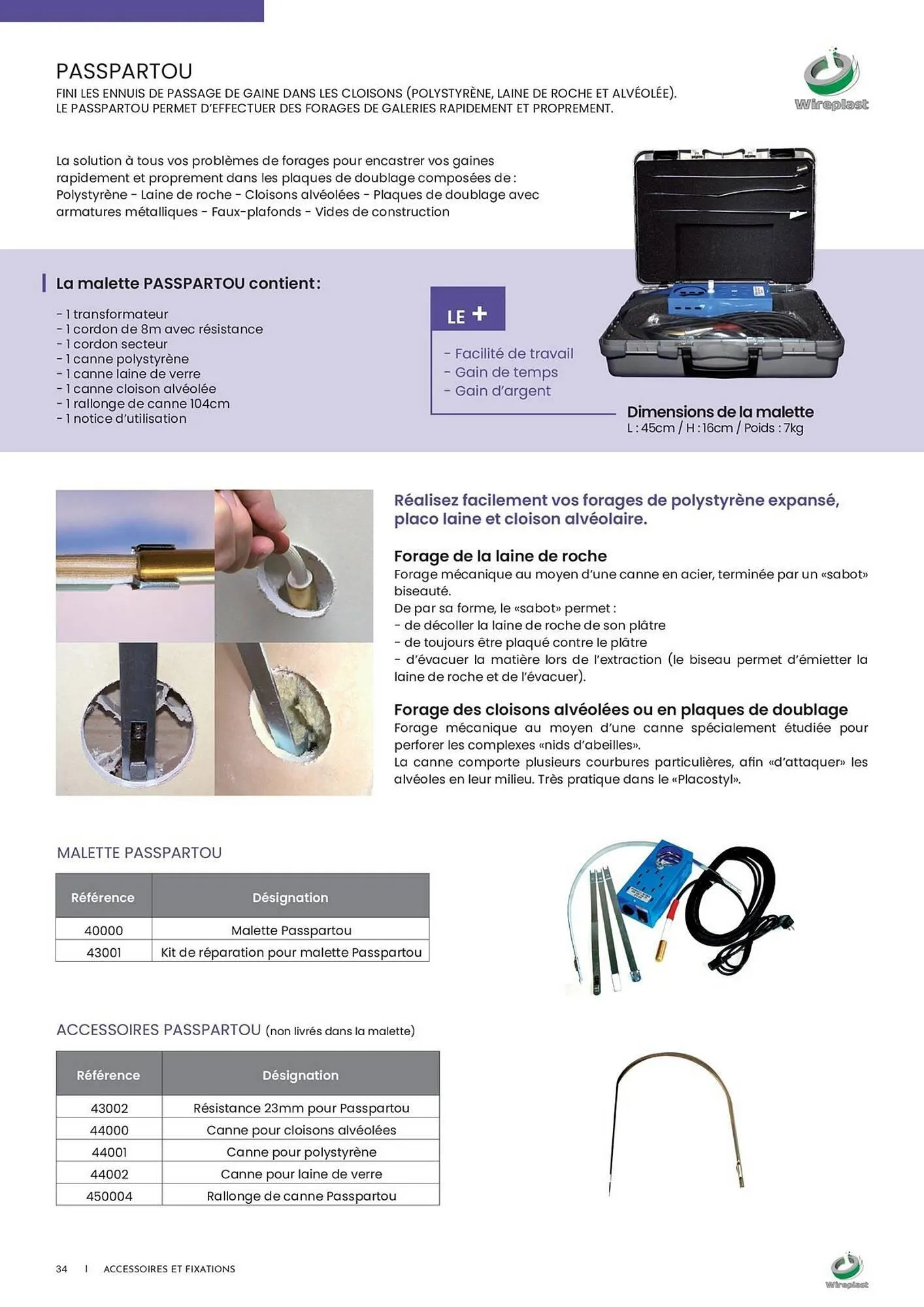 PASSPARTOU

FINI LES ENNUIS DE PASSAGE DE GAINE DANS LES CLOISONS (POLYSTYRÈNE, LAINE DE ROCHE ET ALVÉOLÉE). LE PASSPARTOU PERMET D'EFFECTUER DES FORAGES DE GALERIES RAPIDEMENT ET PROPREMENT.

Wireplast

La solution à tous vos problèmes de forages pour encastrer vos gaines rapidement et proprement dans les plaques de doublage composées de : Polystyrène - Laine de roche - Cloisons alvéolées - Plaques de doublage avec armatures métalliques - Faux-plafonds - Vides de construction

La malette PASSPARTOU contient :

- 1 transformateur
- 1 cordon de 8m avec résistance
- 1 cordon secteur
- 1 canne polystyrène
- 1 canne laine de verre
- 1 canne cloison alvéolée
- 1 rallonge de canne 104cm
- 1 notice d'utilisation

LE +

- Facilité de travail
- Gain de temps
- Gain d'argent

Dimensions de la malette
L : 45cm / H : 16cm / Poids : 7kg

Réalisez facilement vos forages de polystyrène expansé, placo laine et cloison alvéolaire.

Forage de la laine de roche
Forage mécanique au moyen d'une canne en acier, terminée par un «sabot» biseauté.
De par sa forme, le «sabot» permet :
- de décoller la laine de roche de son plâtre
- de toujours être plaqué contre le plâtre
- d'évacuer la matière lors de l'extraction (le biseau permet d'émietter la laine de roche et de l'évacuer).

Forage des cloisons alvéolées ou en plaques de doublage
Forage mécanique au moyen d'une canne spécialement étudiée pour perforer les complexes «nids d'abeilles».
La canne comporte plusieurs courbures particulières, afin «d'attaquer» les alvéoles en leur milieu. Très pratique dans le «Placostyl».

MALETTE PASSPARTOU

| Référence | Désignation |
|---|---|
| 40000 | Malette Passpartou |
| 43001 | Kit de réparation pour malette Passpartou |

ACCESSOIRES PASSPARTOU (non livrés dans la malette)

| Référence | Désignation |
|---|---|
| 43002 | Résistance 23mm pour Passpartou |
| 44000 | Canne pour cloisons alvéolées |
| 44001 | Canne pour polystyrène |
| 44002 | Canne pour laine de verre |
| 450004 | Rallonge de canne Passpartou |

34 | ACCESSOIRES ET FIXATIONS

Wireplast