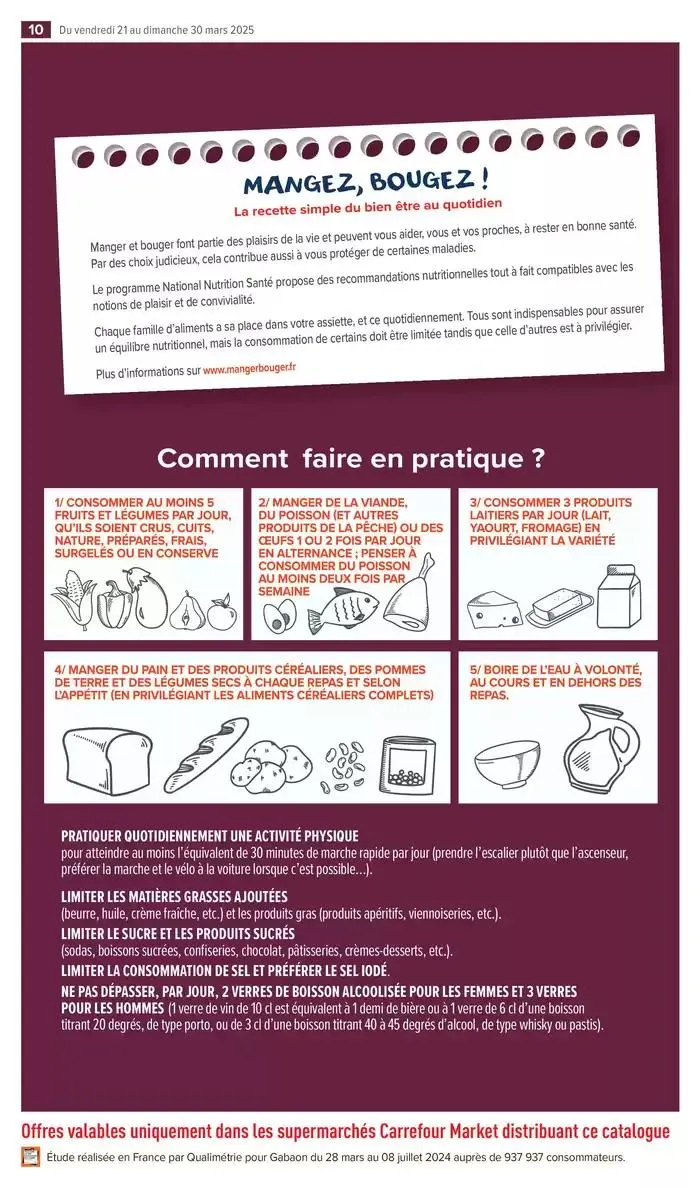 10 Du vendredi 21 au dimanche 30 mars 2025

MANGEZ, BOUGEZ !
La recette simple du bien être au quotidien

Manger et bouger font partie des plaisirs de la vie et peuvent vous aider, vous et vos proches, à rester en bonne santé. Par des choix judicieux, cela contribue aussi à vous protéger de certaines maladies.

Le programme National Nutrition Santé propose des recommandations nutritionnelles tout à fait compatibles avec les notions de plaisir et de convivialité.

Chaque famille d'aliments a sa place dans votre assiette, et ce quotidiennement. Tous sont indispensables pour assurer un équilibre nutritionnel, mais la consommation de certains doit être limitée tandis que celle d'autres est à privilégier.

Plus d'informations sur www.mangerbouger.fr

Comment faire en pratique ?

1/ CONSOMMER AU MOINS 5 FRUITS ET LÉGUMES PAR JOUR, QU'ILS SOIENT CRUS, CUITS, NATURE, PRÉPARÉS, FRAIS, SURGELÉS OU EN CONSERVE

2/ MANGER DE LA VIANDE, DU POISSON (ET AUTRES PRODUITS DE LA PÊCHE) OU DES ŒUFS 1 OU 2 FOIS PAR JOUR EN ALTERNANCE ; PENSER À CONSOMMER DU POISSON AU MOINS DEUX FOIS PAR SEMAINE

3/ CONSOMMER 3 PRODUITS LAITIERS PAR JOUR (LAIT, YAOURT, FROMAGE) EN PRIVILÉGIANT LA VARIÉTÉ

4/ MANGER DU PAIN ET DES PRODUITS CÉRÉALIERS, DES POMMES DE TERRE ET DES LÉGUMES SECS À CHAQUE REPAS ET SELON L'APPÉTIT (EN PRIVILÉGIANT LES ALIMENTS CÉRÉALIERS COMPLETS)

5/ BOIRE DE L'EAU À VOLONTÉ, AU COURS ET EN DEHORS DES REPAS.

PRATIQUER QUOTIDIENNEMENT UNE ACTIVITÉ PHYSIQUE
pour atteindre au moins l'équivalent de 30 minutes de marche rapide par jour (prendre l'escalier plutôt que l'ascenseur, préférer la marche et le vélo à la voiture lorsque c'est possible…).

LIMITER LES MATIÈRES GRASSES AJOUTÉES
(beurre, huile, crème fraîche, etc.) et les produits gras (produits apéritifs, viennoiseries, etc.).

LIMITER LE SUCRE ET LES PRODUITS SUCRÉS
(sodas, boissons sucrées, confiseries, chocolat, pâtisseries, crèmes-desserts, etc.).

LIMITER LA CONSOMMATION DE SEL ET PRÉFÉRER LE SEL IODÉ.

NE PAS DÉPASSER, PAR JOUR, 2 VERRES DE BOISSON ALCOOLISÉE POUR LES FEMMES ET 3 VERRES POUR LES HOMMES (1 verre de vin de 10 cl est équivalent à 1 demi de bière ou à 1 verre de 6 cl d'une boisson titrant 20 degrés, de type porto, ou de 3 cl d'une boisson titrant 40 à 45 degrés d'alcool, de type whisky ou pastis).

Offres valables uniquement dans les supermarchés Carrefour Market distribuant ce catalogue

Étude réalisée en France par Qualimétrie pour Gabaon du 28 mars au 08 juillet 2024 auprès de 937 937 consommateurs.