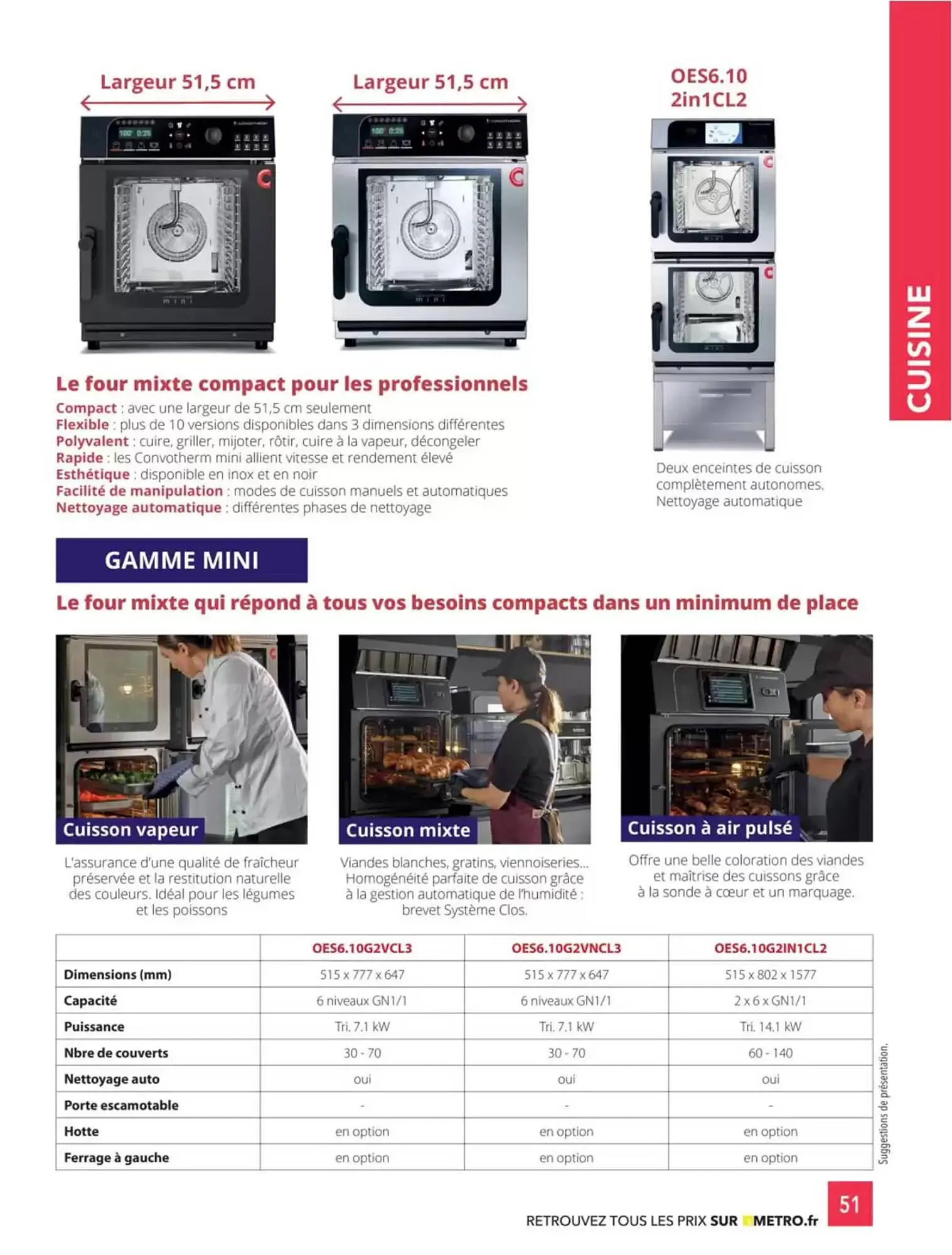 Largeur 51,5 cm

Largeur 51,5 cm

OES6.10 2in1CL2

CUISINE

Le four mixte compact pour les professionnels

Compact : avec une largeur de 51,5 cm seulement
Flexible : plus de 10 versions disponibles dans 3 dimensions différentes
Polyvalent : cuire, griller, mijoter, rôtir, cuire à la vapeur, décongeler
Rapide : les Convotherm mini allient vitesse et rendement élevé
Esthétique : disponible en inox et en noir
Facilité de manipulation : modes de cuisson manuels et automatiques
Nettoyage automatique : différentes phases de nettoyage

Deux enceintes de cuisson complètement autonomes. Nettoyage automatique

GAMME MINI

Le four mixte qui répond à tous vos besoins compacts dans un minimum de place

Cuisson vapeur

L'assurance d'une qualité de fraîcheur préservée et la restitution naturelle des couleurs. Idéal pour les légumes et les poissons

Cuisson mixte

Viandes blanches, gratins, viennoiseries... Homogénéité parfaite de cuisson grâce à la gestion automatique de l'humidité : brevet Système Clos.

Cuisson à air pulsé

Offre une belle coloration des viandes et maîtrise des cuissons grâce à la sonde à cœur et un marquage.

| | OES6.10G2VCL3 | OES6.10G2VNCL3 | OES6.10G2IN1CL2 |
|---|---|---|---|
| Dimensions (mm) | 515 x 777 x 647 | 515 x 777 x 647 | 515 x 802 x 1577 |
| Capacité | 6 niveaux GN1/1 | 6 niveaux GN1/1 | 2 x 6 x GN1/1 |
| Puissance | Tri. 7.1 kW | Tri. 7.1 kW | Tri. 14.1 kW |
| Nbre de couverts | 30 - 70 | 30 - 70 | 60 - 140 |
| Nettoyage auto | oui | oui | oui |
| Porte escamotable | - | - | - |
| Hotte | en option | en option | en option |
| Ferrage à gauche | en option | en option | en option |

Suggestions de présentation.

RETROUVEZ TOUS LES PRIX SUR METRO.fr

51