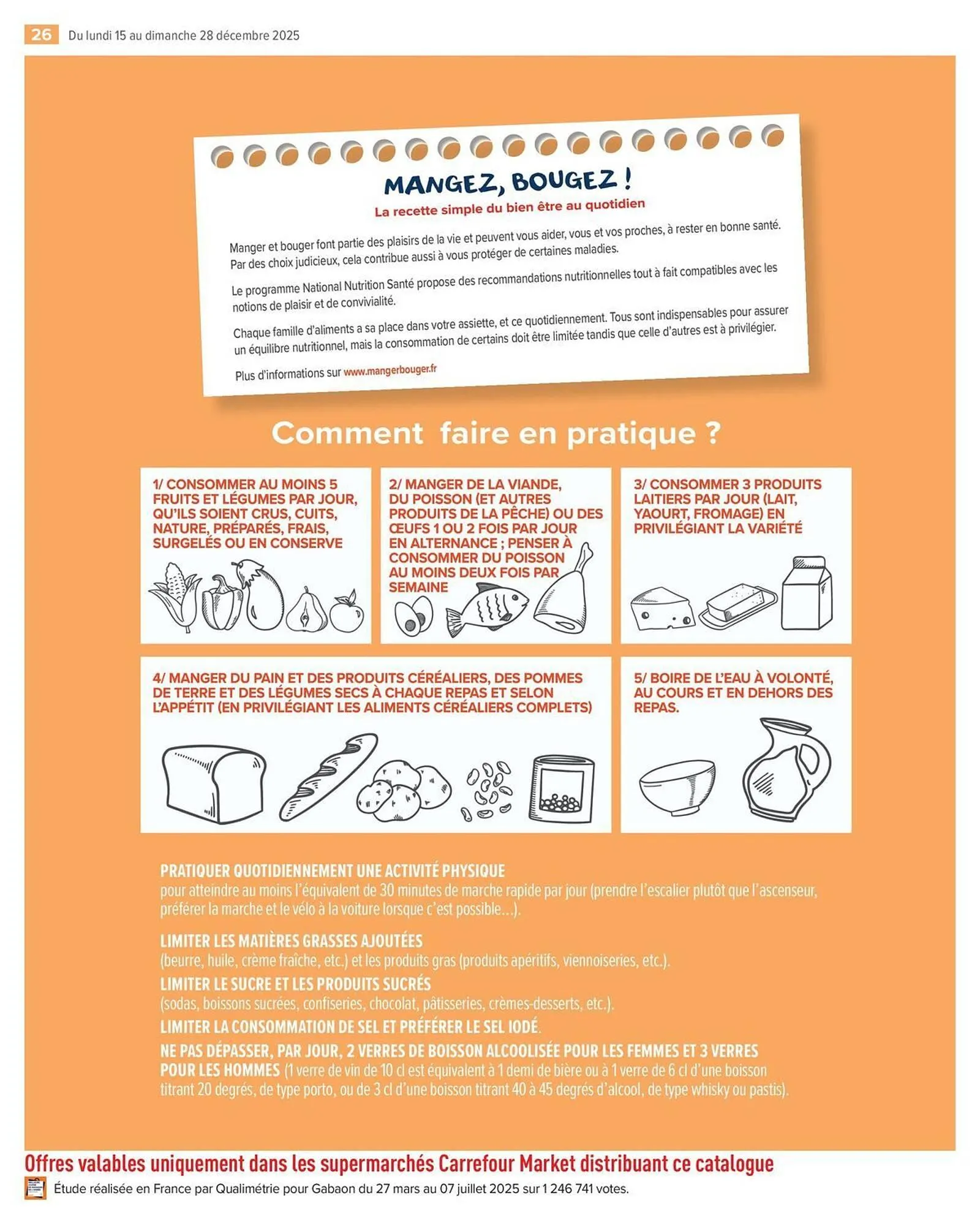 26 Du lundi 15 au dimanche 28 décembre 2025

MANGEZ, BOUGEZ !
La recette simple du bien être au quotidien

Manger et bouger font partie des plaisirs de la vie et peuvent vous aider, vous et vos proches, à rester en bonne santé. Par des choix judicieux, cela contribue aussi à vous protéger de certaines maladies.

Le programme National Nutrition Santé propose des recommandations nutritionnelles tout à fait compatibles avec les notions de plaisir et de convivialité.

Chaque famille d'aliments a sa place dans votre assiette, et ce quotidiennement. Tous sont indispensables pour assurer un équilibre nutritionnel, mais la consommation de certains doit être limitée tandis que celle d'autres est à privilégier.

Plus d'informations sur www.mangerbouger.fr

Comment faire en pratique ?

1/ CONSOMMER AU MOINS 5 FRUITS ET LÉGUMES PAR JOUR, QU'ILS SOIENT CRUS, CUITS, NATURE, PRÉPARÉS, FRAIS, SURGELÉS OU EN CONSERVE

2/ MANGER DE LA VIANDE, DU POISSON (ET AUTRES PRODUITS DE LA PÊCHE) OU DES ŒUFS 1 OU 2 FOIS PAR JOUR EN ALTERNANCE ; PENSER À CONSOMMER DU POISSON AU MOINS DEUX FOIS PAR SEMAINE

3/ CONSOMMER 3 PRODUITS LAITIERS PAR JOUR (LAIT, YAOURT, FROMAGE) EN PRIVILÉGIANT LA VARIÉTÉ

4/ MANGER DU PAIN ET DES PRODUITS CÉRÉALIERS, DES POMMES DE TERRE ET DES LÉGUMES SECS À CHAQUE REPAS ET SELON L'APPÉTIT (EN PRIVILÉGIANT LES ALIMENTS CÉRÉALIERS COMPLETS)

5/ BOIRE DE L'EAU À VOLONTÉ, AU COURS ET EN DEHORS DES REPAS.

PRATIQUER QUOTIDIENNEMENT UNE ACTIVITÉ PHYSIQUE
pour atteindre au moins l'équivalent de 30 minutes de marche rapide par jour (prendre l'escalier plutôt que l'ascenseur, préférer la marche et le vélo à la voiture lorsque c'est possible...).

LIMITER LES MATIÈRES GRASSES AJOUTÉES
(beurre, huile, crème fraîche, etc.) et les produits gras (produits apéritifs, viennoiseries, etc.).
LIMITER LE SUCRE ET LES PRODUITS SUCRÉS
(sodas, boissons sucrées, confiseries, chocolat, pâtisseries, crèmes-desserts, etc.).
LIMITER LA CONSOMMATION DE SEL ET PRÉFÉRER LE SEL IODÉ.
NE PAS DÉPASSER, PAR JOUR, 2 VERRES DE BOISSON ALCOOLISÉE POUR LES FEMMES ET 3 VERRES POUR LES HOMMES (1 verre de vin de 10 cl est équivalent à 1 demi de bière ou à 1 verre de 6 cl d'une boisson titrant 20 degrés, de type porto, ou de 3 cl d'une boisson titrant 40 à 45 degrés d'alcool, de type whisky ou pastis).

Offres valables uniquement dans les supermarchés Carrefour Market distribuant ce catalogue
Étude réalisée en France par Qualimétrie pour Gabaon du 27 mars au 07 juillet 2025 sur 1 246 741 votes.