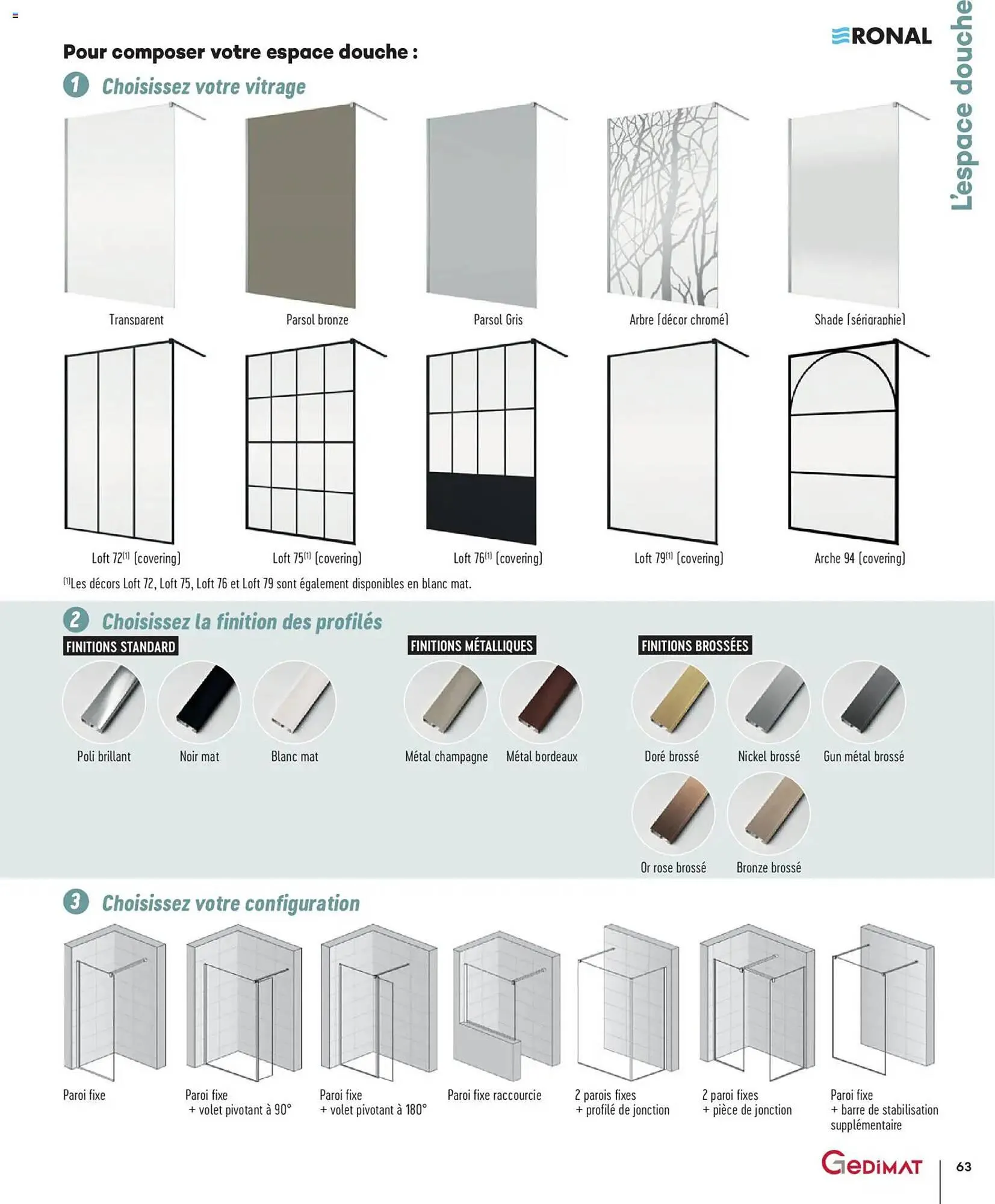 RONAL

L'espace douche

Pour composer votre espace douche :

1 Choisissez votre vitrage

Transparent

Parsol bronze

Parsol Gris

Arbre (décor chromé)

Shade (sérigraphie)

Loft 72$^{(1)}$ (covering)

Loft 75$^{(1)}$ (covering)

Loft 76$^{(1)}$ (covering)

Loft 79$^{(1)}$ (covering)

Arche 94 (covering)

$^{(1)}$Les décors Loft 72, Loft 75, Loft 76 et Loft 79 sont également disponibles en blanc mat.

2 Choisissez la finition des profilés

FINITIONS STANDARD

Poli brillant

Noir mat

Blanc mat

FINITIONS MÉTALLIQUES

Métal champagne

Métal bordeaux

FINITIONS BROSSÉES

Doré brossé

Nickel brossé

Gun métal brossé

Or rose brossé

Bronze brossé

3 Choisissez votre configuration

Paroi fixe

Paroi fixe + volet pivotant à 90°

Paroi fixe + volet pivotant à 180°

Paroi fixe raccourcie

2 parois fixes + profilé de jonction

2 paroi fixes + pièce de jonction

Paroi fixe + barre de stabilisation supplémentaire

GEDIMAT

63