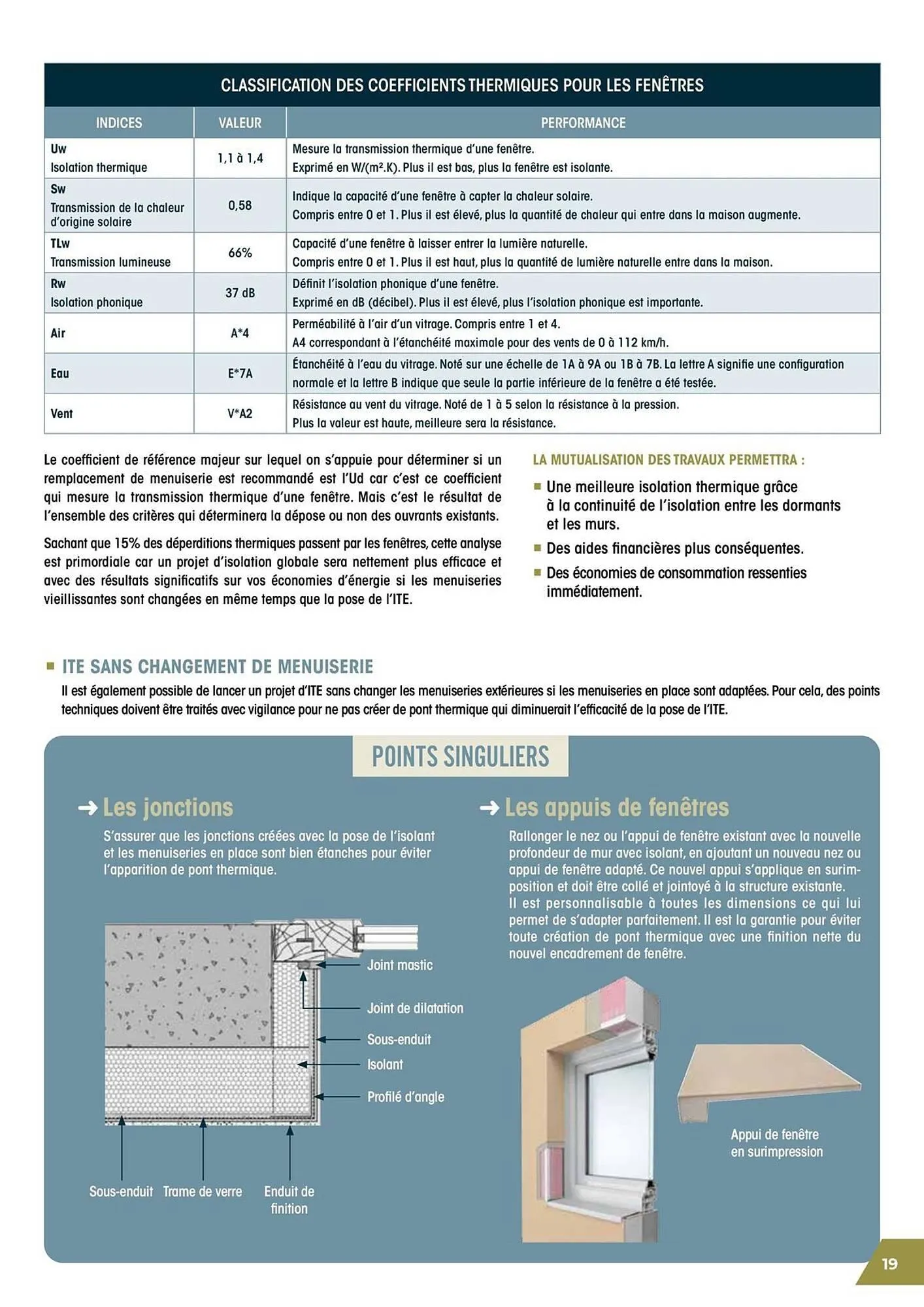 CLASSIFICATION DES COEFFICIENTS THERMIQUES POUR LES FENÊTRES

| INDICES | VALEUR | PERFORMANCE |
|---|---|---|
| Uw Isolation thermique | 1,1 à 1,4 | Mesure la transmission thermique d'une fenêtre. Exprimé en W/(m².K). Plus il est bas, plus la fenêtre est isolante. |
| Sw Transmission de la chaleur d'origine solaire | 0,58 | Indique la capacité d'une fenêtre à capter la chaleur solaire. Compris entre 0 et 1. Plus il est élevé, plus la quantité de chaleur qui entre dans la maison augmente. |
| TLw Transmission lumineuse | 66% | Capacité d'une fenêtre à laisser entrer la lumière naturelle. Compris entre 0 et 1. Plus il est haut, plus la quantité de lumière naturelle entre dans la maison. |
| Rw Isolation phonique | 37 dB | Définit l'isolation phonique d'une fenêtre. Exprimé en dB (décibel). Plus il est élevé, plus l'isolation phonique est importante. |
| Air | A*4 | Perméabilité à l'air d'un vitrage. Compris entre 1 et 4. A4 correspondant à l'étanchéité maximale pour des vents de 0 à 112 km/h. |
| Eau | E*7A | Étanchéité à l'eau du vitrage. Noté sur une échelle de 1A à 9A ou 1B à 7B. La lettre A signifie une configuration normale et la lettre B indique que seule la partie inférieure de la fenêtre a été testée. |
| Vent | V*A2 | Résistance au vent du vitrage. Noté de 1 à 5 selon la résistance à la pression. Plus la valeur est haute, meilleure sera la résistance. |

Le coefficient de référence majeur sur lequel on s'appuie pour déterminer si un remplacement de menuiserie est recommandé est l'Ud car c'est ce coefficient qui mesure la transmission thermique d'une fenêtre. Mais c'est le résultat de l'ensemble des critères qui déterminera la dépose ou non des ouvrants existants.

Sachant que 15% des déperditions thermiques passent par les fenêtres, cette analyse est primordiale car un projet d'isolation globale sera nettement plus efficace et avec des résultats significatifs sur vos économies d'énergie si les menuiseries vieillissantes sont changées en même temps que la pose de l'ITE.

LA MUTUALISATION DES TRAVAUX PERMETTRA :

Une meilleure isolation thermique grâce à la continuité de l'isolation entre les dormants et les murs.

Des aides financières plus conséquentes.

Des économies de consommation ressenties immédiatement.

ITE SANS CHANGEMENT DE MENUISERIE

Il est également possible de lancer un projet d'ITE sans changer les menuiseries extérieures si les menuiseries en place sont adaptées. Pour cela, des points techniques doivent être traités avec vigilance pour ne pas créer de pont thermique qui diminuerait l'efficacité de la pose de l'ITE.

POINTS SINGULIERS

Les jonctions

S'assurer que les jonctions créées avec la pose de l'isolant et les menuiseries en place sont bien étanches pour éviter l'apparition de pont thermique.

Joint mastic
Joint de dilatation
Sous-enduit
Isolant
Profilé d'angle
Sous-enduit
Trame de verre
Enduit de finition

Les appuis de fenêtres

Rallonger le nez ou l'appui de fenêtre existant avec la nouvelle profondeur de mur avec isolant, en ajoutant un nouveau nez ou appui de fenêtre adapté. Ce nouvel appui s'applique en surimposition et doit être collé et jointoyé à la structure existante. Il est personnalisable à toutes les dimensions ce qui lui permet de s'adapter parfaitement. Il est la garantie pour éviter toute création de pont thermique avec une finition nette du nouvel encadrement de fenêtre.

Appui de fenêtre en surimpression

19