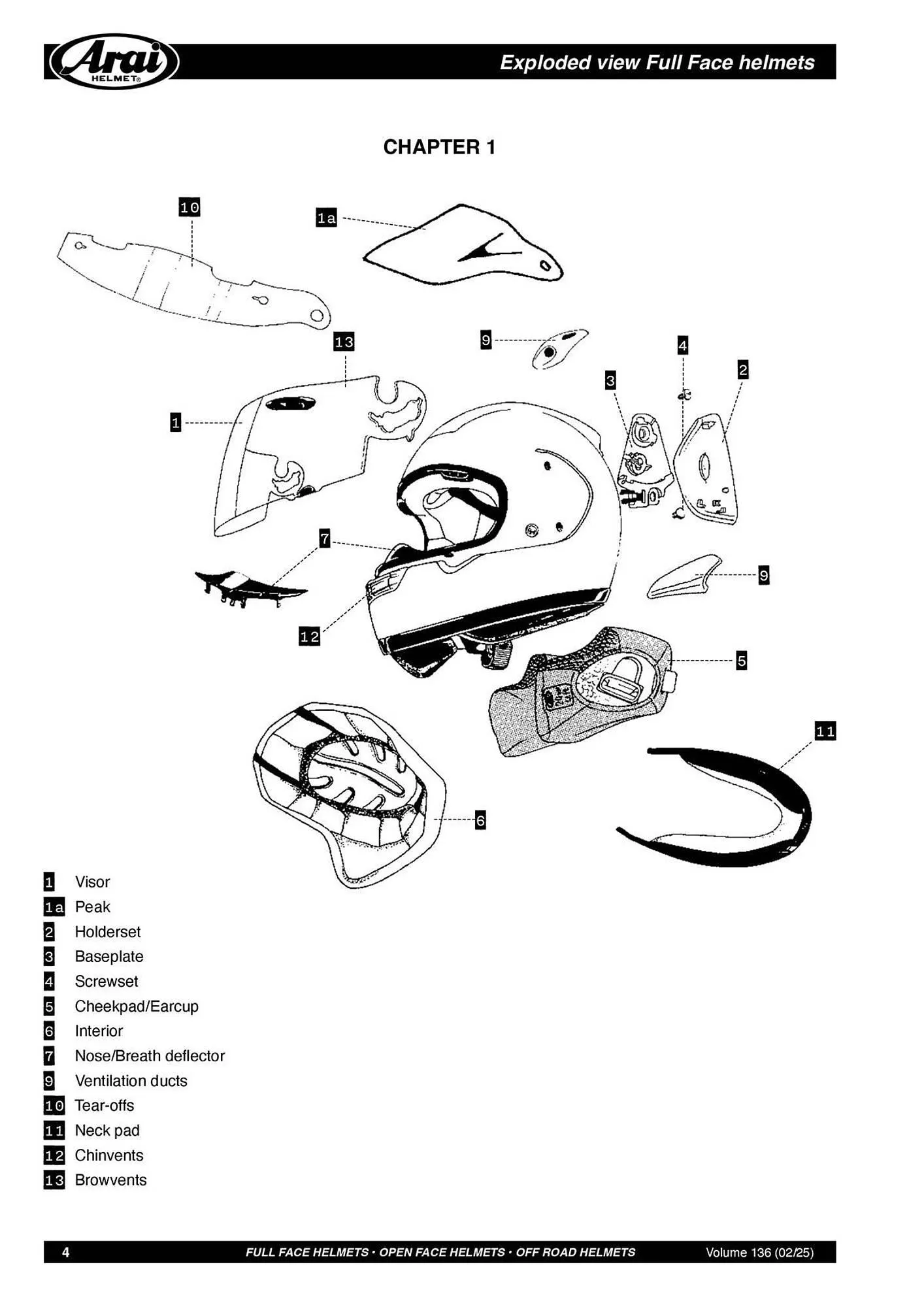 Arai HELMET®

Exploded view Full Face helmets

CHAPTER 1

10

1a

13

9

4

3

2

1

7

9

12

5

11

6

1 Visor
1a Peak
2 Holderset
3 Baseplate
4 Screwset
5 Cheekpad/Earcup
6 Interior
7 Nose/Breath deflector
9 Ventilation ducts
10 Tear-offs
11 Neck pad
12 Chinvents
13 Browvents

4 FULL FACE HELMETS • OPEN FACE HELMETS • OFF ROAD HELMETS Volume 136 (02/25)