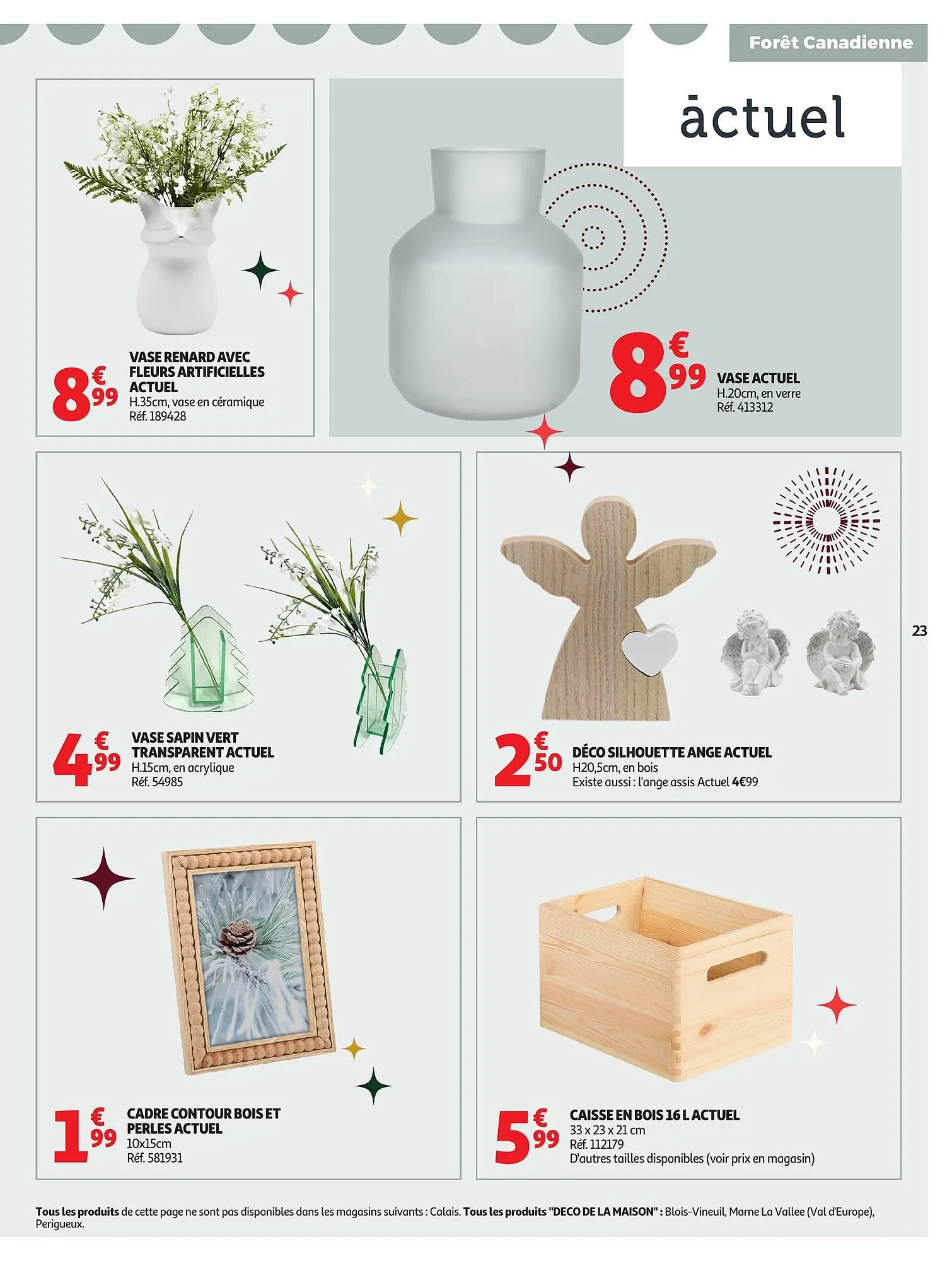 Forêt Canadienne

actuel

8€99 VASE RENARD AVEC FLEURS ARTIFICIELLES ACTUEL
H.35cm, vase en céramique
Réf. 189428

8€99 VASE ACTUEL
H.20cm, en verre
Réf. 413312

4€99 VASE SAPIN VERT TRANSPARENT ACTUEL
H.15cm, en acrylique
Réf. 54985

2€50 DÉCO SILHOUETTE ANGE ACTUEL
H20,5cm, en bois
Existe aussi : l'ange assis Actuel 4€99

23

1€99 CADRE CONTOUR BOIS ET PERLES ACTUEL
10x15cm
Réf. 581931

5€99 CAISSE EN BOIS 16 L ACTUEL
33 x 23 x 21 cm
Réf. 112179
D'autres tailles disponibles (voir prix en magasin)

Tous les produits de cette page ne sont pas disponibles dans les magasins suivants : Calais. Tous les produits "DECO DE LA MAISON" : Blois-Vineuil, Marne La Vallee (Val d'Europe), Perigueux.