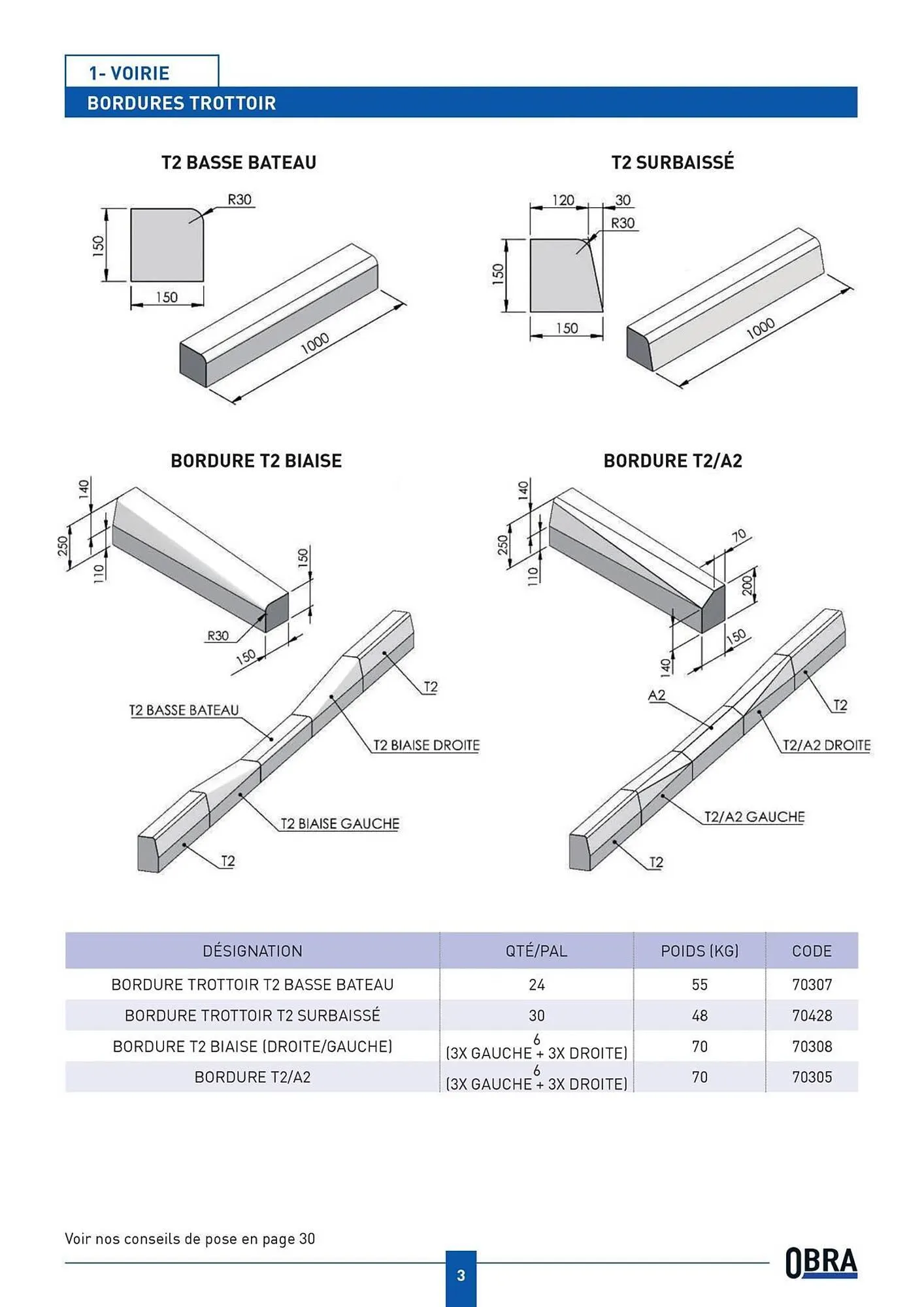 1- VOIRIE
BORDURES TROTTOIR

T2 BASSE BATEAU

R30
150
150
1000

T2 SURBAISSÉ

120
30
R30
150
150
1000

BORDURE T2 BIAISE

140
250
110
150
R30
150
T2
T2 BASSE BATEAU
T2 BIAISE DROITE
T2 BIAISE GAUCHE
T2

BORDURE T2/A2

140
250
110
70
200
150
140
A2
T2
T2/A2 DROITE
T2/A2 GAUCHE
T2

| DÉSIGNATION | QTÉ/PAL | POIDS (KG) | CODE |
|---|---|---|---|
| BORDURE TROTTOIR T2 BASSE BATEAU | 24 | 55 | 70307 |
| BORDURE TROTTOIR T2 SURBAISSÉ | 30 | 48 | 70428 |
| BORDURE T2 BIAISE (DROITE/GAUCHE) | 6 (3X GAUCHE + 3X DROITE) | 70 | 70308 |
| BORDURE T2/A2 | 6 (3X GAUCHE + 3X DROITE) | 70 | 70305 |

Voir nos conseils de pose en page 30

3

OBRA