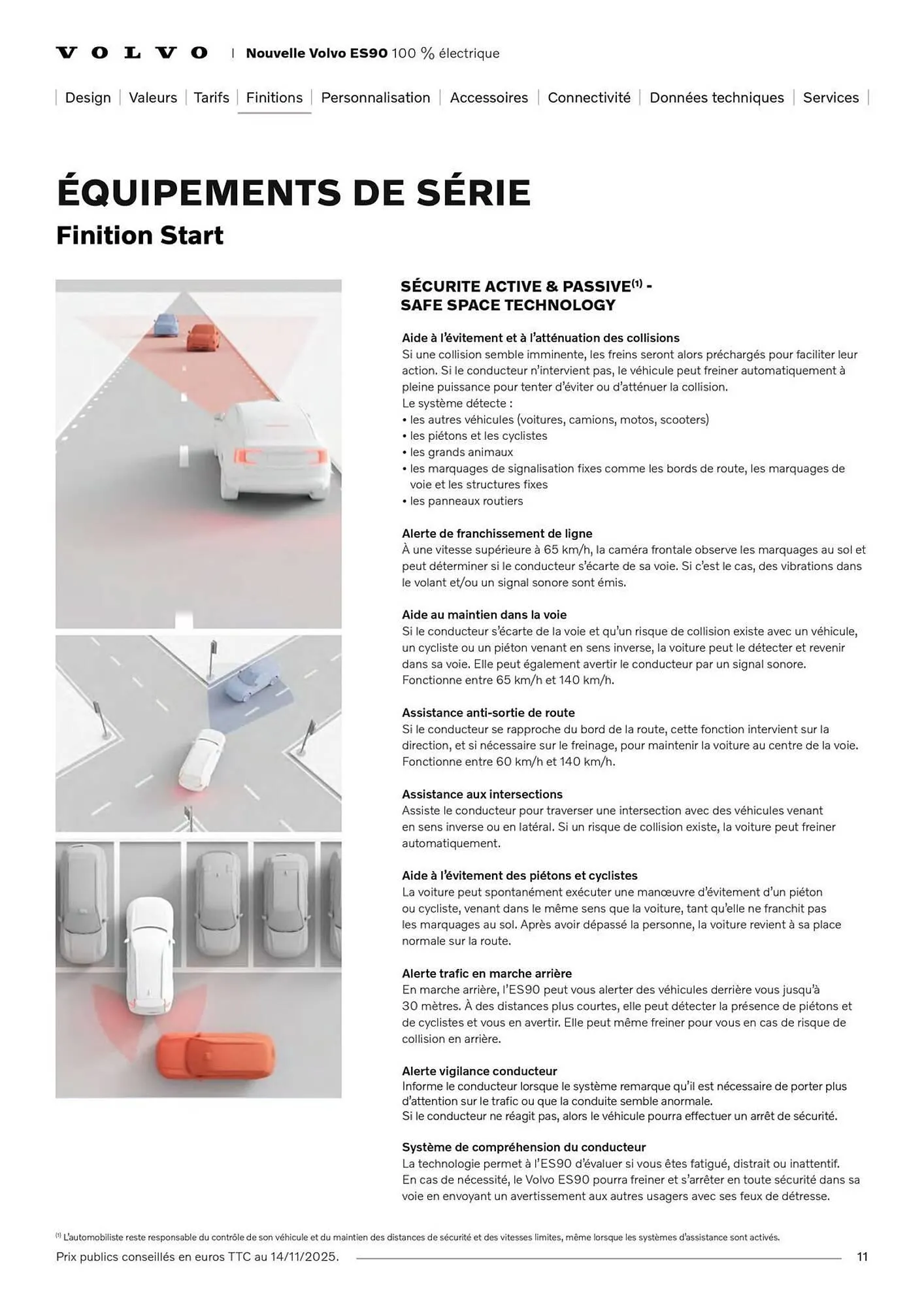 VOLVO | Nouvelle Volvo ES90 100 % électrique

| Design | Valeurs | Tarifs | Finitions | Personnalisation | Accessoires | Connectivité | Données techniques | Services |

ÉQUIPEMENTS DE SÉRIE
Finition Start

SÉCURITE ACTIVE & PASSIVE$^{(1)}$ - SAFE SPACE TECHNOLOGY

Aide à l'évitement et à l'atténuation des collisions
Si une collision semble imminente, les freins seront alors préchargés pour faciliter leur action. Si le conducteur n'intervient pas, le véhicule peut freiner automatiquement à pleine puissance pour tenter d'éviter ou d'atténuer la collision.
Le système détecte :
• les autres véhicules (voitures, camions, motos, scooters)
• les piétons et les cyclistes
• les grands animaux
• les marquages de signalisation fixes comme les bords de route, les marquages de voie et les structures fixes
• les panneaux routiers

Alerte de franchissement de ligne
À une vitesse supérieure à 65 km/h, la caméra frontale observe les marquages au sol et peut déterminer si le conducteur s'écarte de sa voie. Si c'est le cas, des vibrations dans le volant et/ou un signal sonore sont émis.

Aide au maintien dans la voie
Si le conducteur s'écarte de la voie et qu'un risque de collision existe avec un véhicule, un cycliste ou un piéton venant en sens inverse, la voiture peut le détecter et revenir dans sa voie. Elle peut également avertir le conducteur par un signal sonore.
Fonctionne entre 65 km/h et 140 km/h.

Assistance anti-sortie de route
Si le conducteur se rapproche du bord de la route, cette fonction intervient sur la direction, et si nécessaire sur le freinage, pour maintenir la voiture au centre de la voie.
Fonctionne entre 60 km/h et 140 km/h.

Assistance aux intersections
Assiste le conducteur pour traverser une intersection avec des véhicules venant en sens inverse ou en latéral. Si un risque de collision existe, la voiture peut freiner automatiquement.

Aide à l'évitement des piétons et cyclistes
La voiture peut spontanément exécuter une manœuvre d'évitement d'un piéton ou cycliste, venant dans le même sens que la voiture, tant qu'elle ne franchit pas les marquages au sol. Après avoir dépassé la personne, la voiture revient à sa place normale sur la route.

Alerte trafic en marche arrière
En marche arrière, l'ES90 peut vous alerter des véhicules derrière vous jusqu'à 30 mètres. À des distances plus courtes, elle peut détecter la présence de piétons et de cyclistes et vous en avertir. Elle peut même freiner pour vous en cas de risque de collision en arrière.

Alerte vigilance conducteur
Informe le conducteur lorsque le système remarque qu'il est nécessaire de porter plus d'attention sur le trafic ou que la conduite semble anormale.
Si le conducteur ne réagit pas, alors le véhicule pourra effectuer un arrêt de sécurité.

Système de compréhension du conducteur
La technologie permet à l'ES90 d'évaluer si vous êtes fatigué, distrait ou inattentif.
En cas de nécessité, le Volvo ES90 pourra freiner et s'arrêter en toute sécurité dans sa voie en envoyant un avertissement aux autres usagers avec ses feux de détresse.

$^{(1)}$ L'automobiliste reste responsable du contrôle de son véhicule et du maintien des distances de sécurité et des vitesses limites, même lorsque les systèmes d'assistance sont activés.

Prix publics conseillés en euros TTC au 14/11/2025. 11