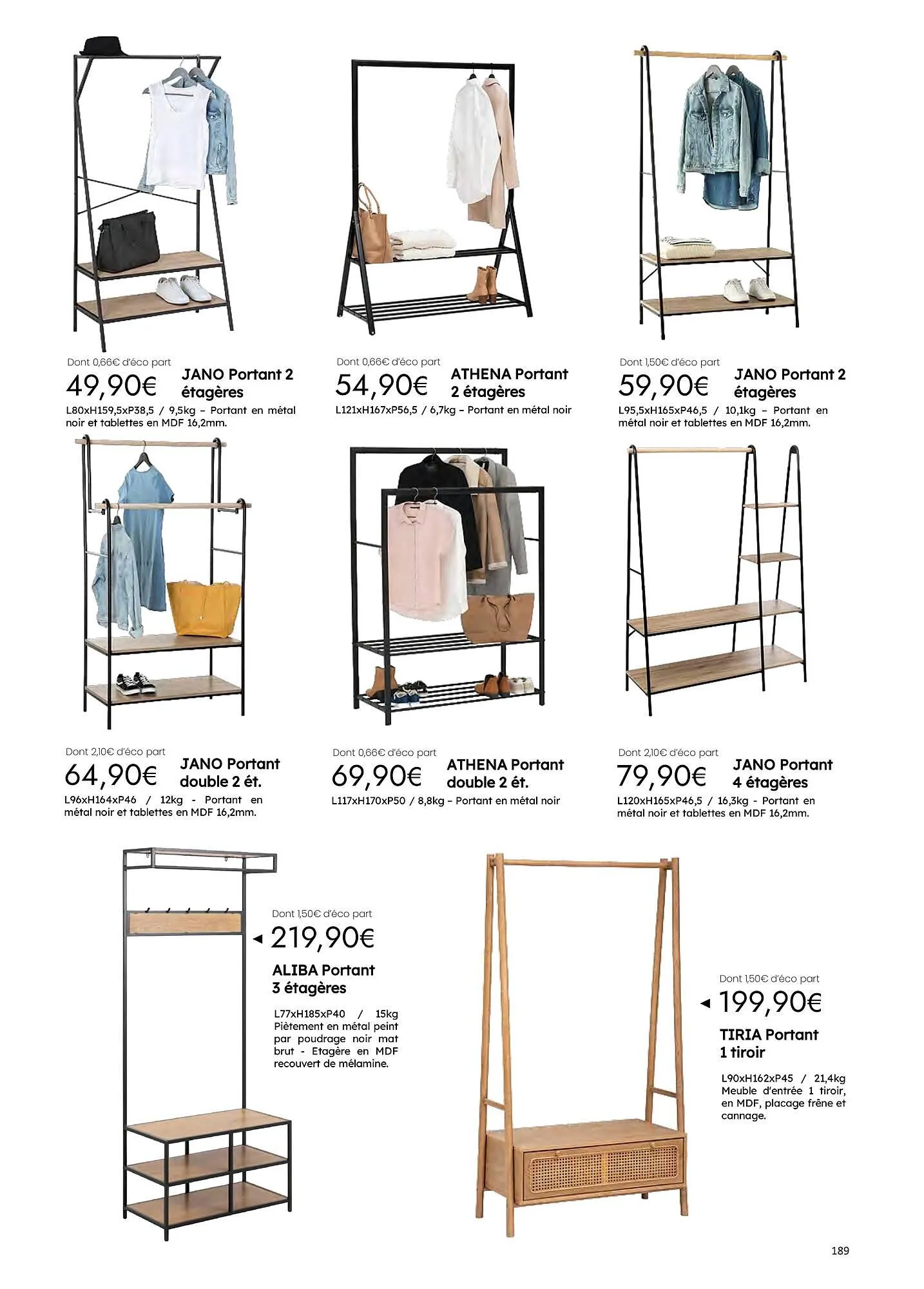 Dont 0,66€ d'éco part
49,90€ JANO Portant 2 étagères
L80xH159,5xP38,5 / 9,5kg – Portant en métal noir et tablettes en MDF 16,2mm.

Dont 0,66€ d'éco part
54,90€ ATHENA Portant 2 étagères
L121xH167xP56,5 / 6,7kg – Portant en métal noir

Dont 1,50€ d'éco part
59,90€ JANO Portant 2 étagères
L95,5xH165xP46,5 / 10,1kg – Portant en métal noir et tablettes en MDF 16,2mm.

Dont 2,10€ d'éco part
64,90€ JANO Portant double 2 ét.
L96xH164xP46 / 12kg - Portant en métal noir et tablettes en MDF 16,2mm.

Dont 0,66€ d'éco part
69,90€ ATHENA Portant double 2 ét.
L117xH170xP50 / 8,8kg – Portant en métal noir

Dont 2,10€ d'éco part
79,90€ JANO Portant 4 étagères
L120xH165xP46,5 / 16,3kg - Portant en métal noir et tablettes en MDF 16,2mm.

Dont 1,50€ d'éco part
219,90€
ALIBA Portant 3 étagères
L77xH185xP40 / 15kg Piètement en métal peint par poudrage noir mat brut - Etagère en MDF recouvert de mélamine.

Dont 1,50€ d'éco part
199,90€
TIRIA Portant 1 tiroir
L90xH162xP45 / 21,4kg Meuble d'entrée 1 tiroir, en MDF, placage frêne et cannage.

189