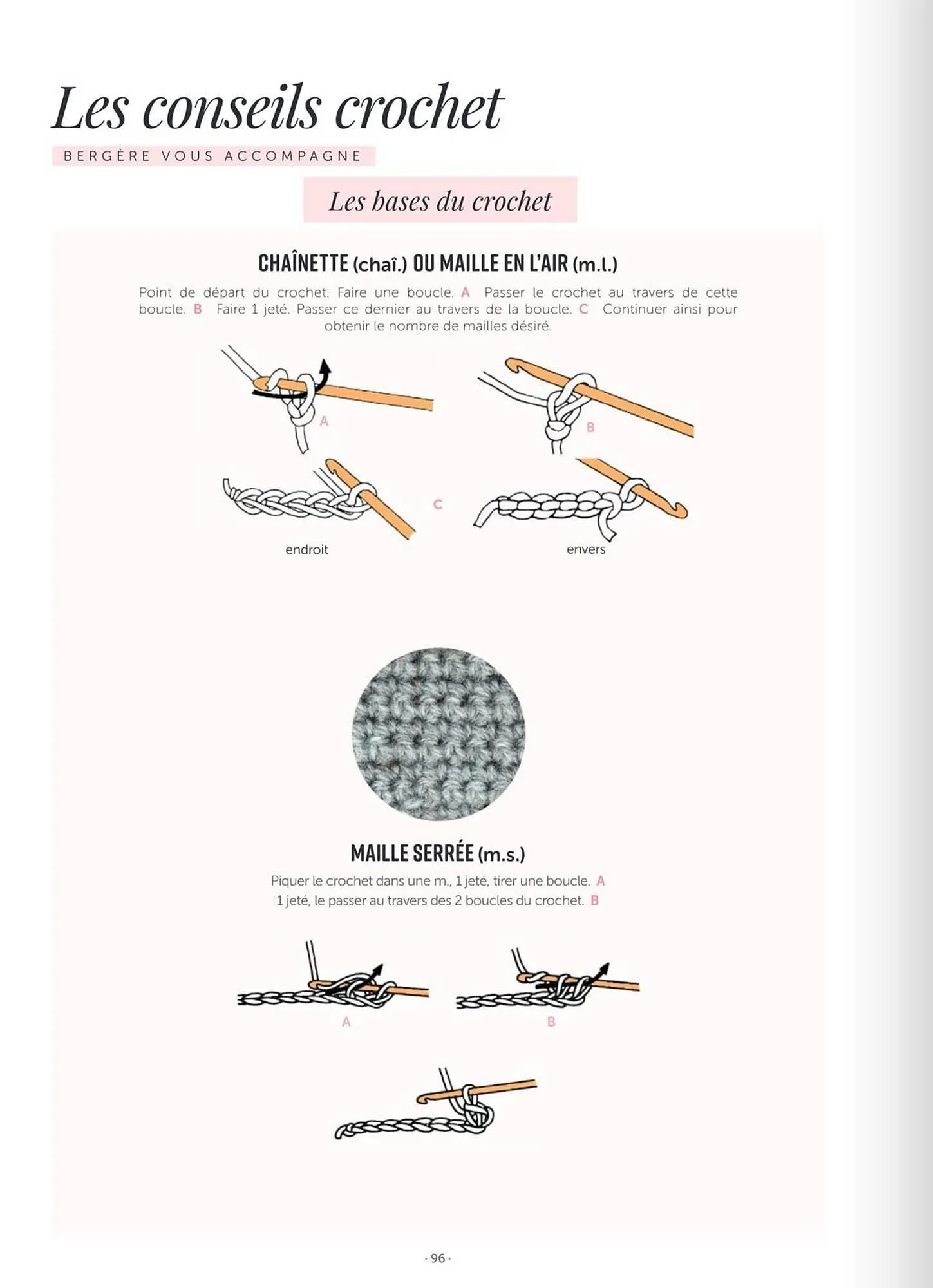 Les conseils crochet

BERGÈRE VOUS ACCOMPAGNE

Les bases du crochet

CHAÎNETTE (chaî.) OU MAILLE EN L'AIR (m.l.)

Point de départ du crochet. Faire une boucle. A Passer le crochet au travers de cette boucle. B Faire 1 jeté. Passer ce dernier au travers de la boucle. C Continuer ainsi pour obtenir le nombre de mailles désiré.

A

B

C

endroit

envers

MAILLE SERRÉE (m.s.)

Piquer le crochet dans une m., 1 jeté, tirer une boucle. A
1 jeté, le passer au travers des 2 boucles du crochet. B

A

B

· 96 ·