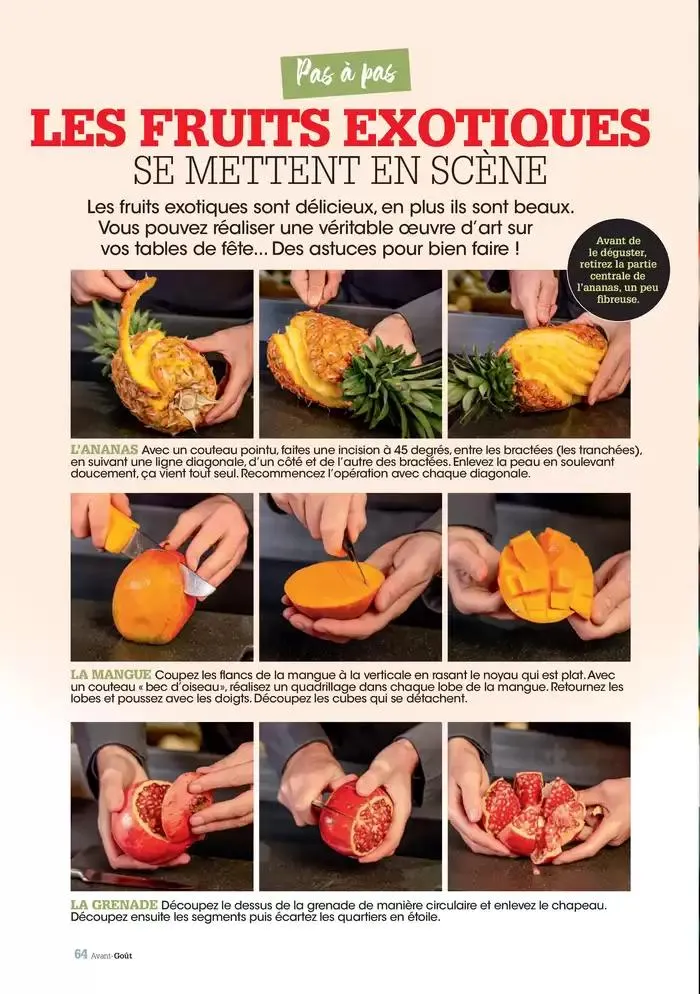 Pas à pas

LES FRUITS EXOTIQUES SE METTENT EN SCÈNE

Les fruits exotiques sont délicieux, en plus ils sont beaux. Vous pouvez réaliser une véritable œuvre d'art sur vos tables de fête... Des astuces pour bien faire !

Avant de le déguster, retirez la partie centrale de l'ananas, un peu fibreuse.

L'ANANAS Avec un couteau pointu, faites une incision à 45 degrés, entre les bractées (les tranchées), en suivant une ligne diagonale, d'un côté et de l'autre des bractées. Enlevez la peau en soulevant doucement, ça vient tout seul. Recommencez l'opération avec chaque diagonale.

LA MANGUE Coupez les flancs de la mangue à la verticale en rasant le noyau qui est plat. Avec un couteau « bec d'oiseau », réalisez un quadrillage dans chaque lobe de la mangue. Retournez les lobes et poussez avec les doigts. Découpez les cubes qui se détachent.

LA GRENADE Découpez le dessus de la grenade de manière circulaire et enlevez le chapeau. Découpez ensuite les segments puis écartez les quartiers en étoile.

64 Avant-Goût