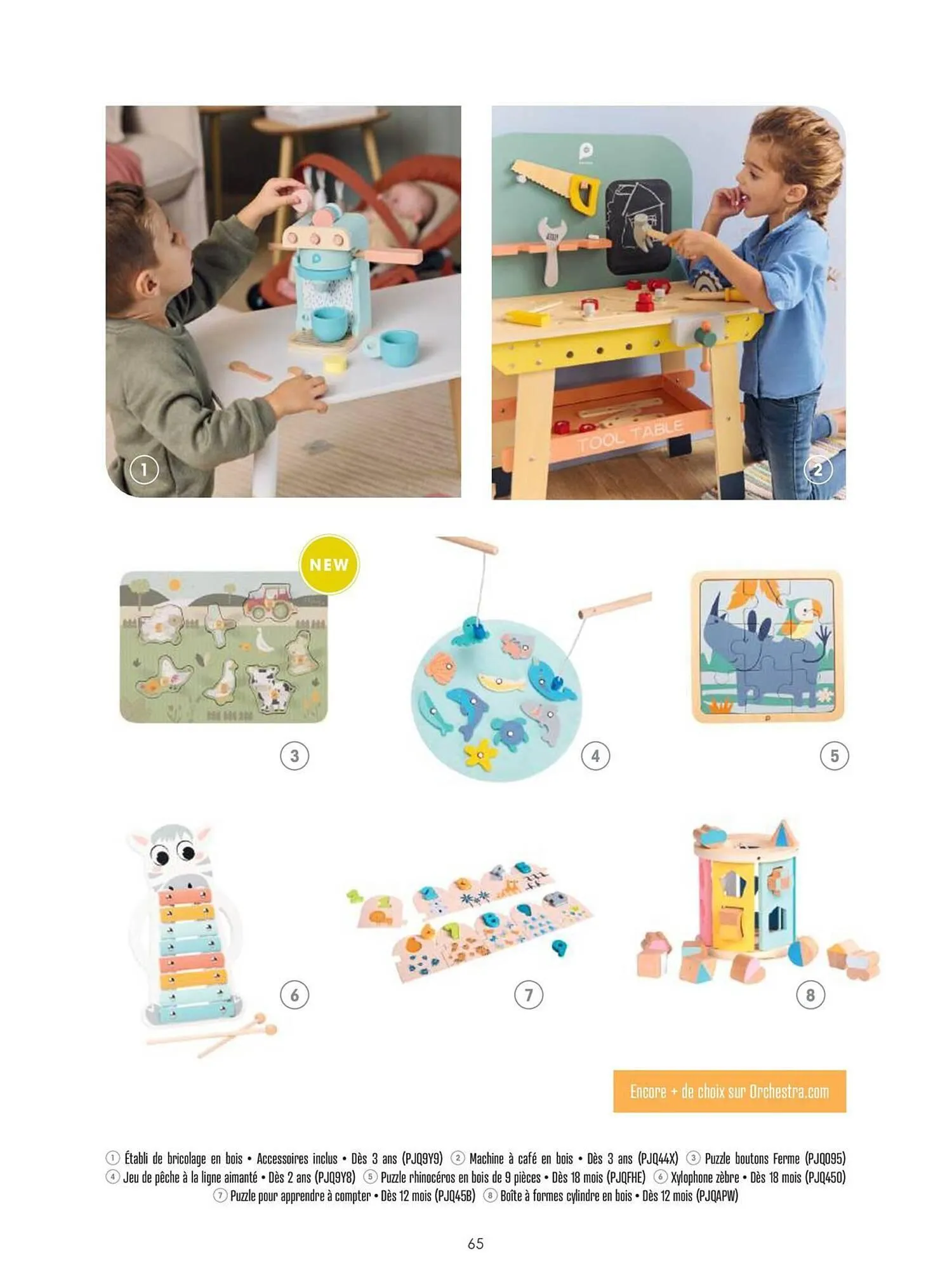 1

TOOL TABLE

2

NEW

3

4

5

6

7

8

Encore + de choix sur Orchestra.com

1 Établi de bricolage en bois • Accessoires inclus • Dès 3 ans (PJQ9Y9) 2 Machine à café en bois • Dès 3 ans (PJQ44X) 3 Puzzle boutons Ferme (PJQ095) 4 Jeu de pêche à la ligne aimanté • Dès 2 ans (PJQ9Y8) 5 Puzzle rhinocéros en bois de 9 pièces • Dès 18 mois (PJQFHE) 6 Xylophone zèbre • Dès 18 mois (PJQ450) 7 Puzzle pour apprendre à compter • Dès 12 mois (PJQ45B) 8 Boîte à formes cylindre en bois • Dès 12 mois (PJQAPW)

65