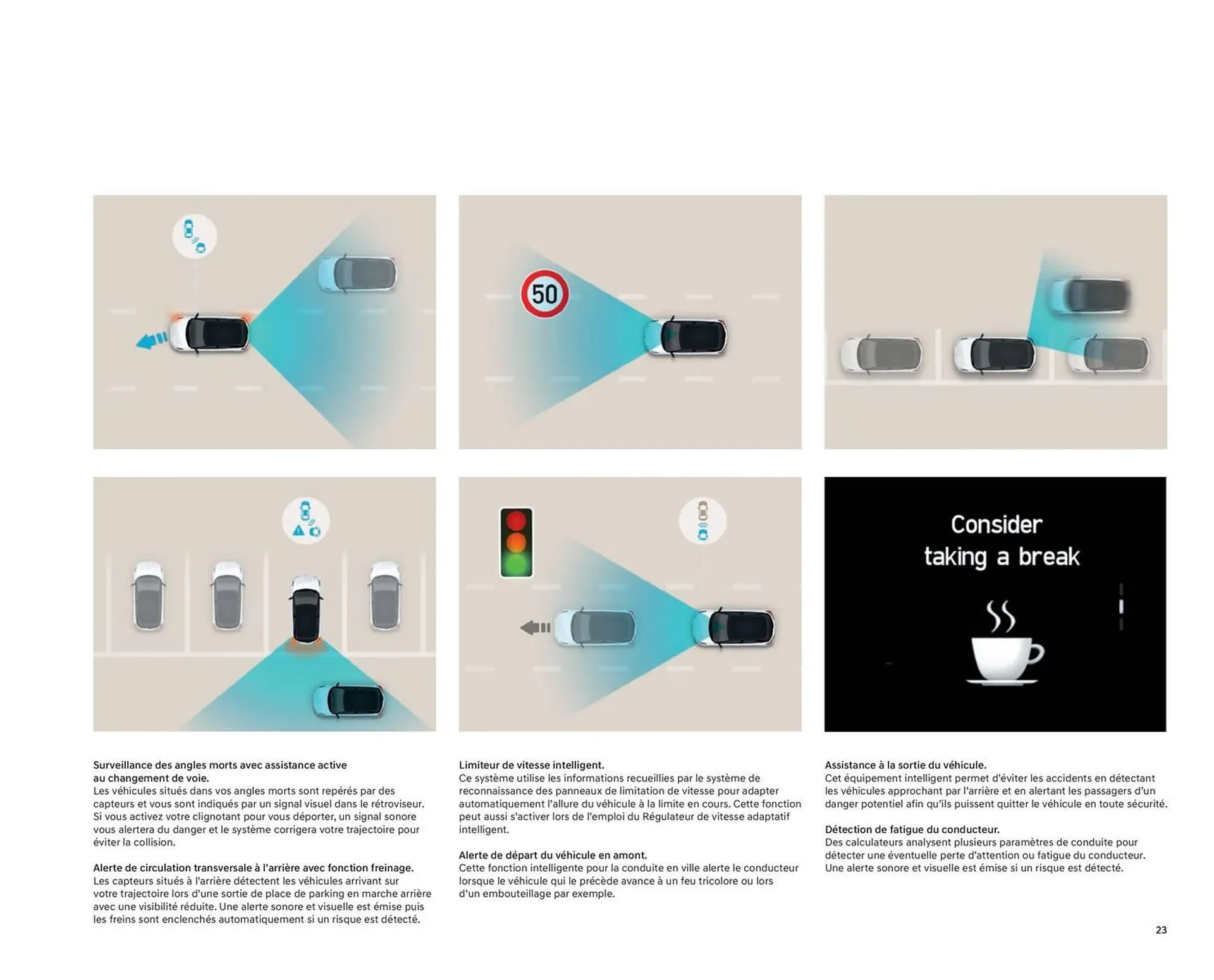 50

Consider taking a break

Surveillance des angles morts avec assistance active au changement de voie.
Les véhicules situés dans vos angles morts sont repérés par des capteurs et vous sont indiqués par un signal visuel dans le rétroviseur. Si vous activez votre clignotant pour vous déporter, un signal sonore vous alertera du danger et le système corrigera votre trajectoire pour éviter la collision.

Alerte de circulation transversale à l'arrière avec fonction freinage.
Les capteurs situés à l'arrière détectent les véhicules arrivant sur votre trajectoire lors d'une sortie de place de parking en marche arrière avec une visibilité réduite. Une alerte sonore et visuelle est émise puis les freins sont enclenchés automatiquement si un risque est détecté.

Limiteur de vitesse intelligent.
Ce système utilise les informations recueillies par le système de reconnaissance des panneaux de limitation de vitesse pour adapter automatiquement l'allure du véhicule à la limite en cours. Cette fonction peut aussi s'activer lors de l'emploi du Régulateur de vitesse adaptatif intelligent.

Alerte de départ du véhicule en amont.
Cette fonction intelligente pour la conduite en ville alerte le conducteur lorsque le véhicule qui le précède avance à un feu tricolore ou lors d'un embouteillage par exemple.

Assistance à la sortie du véhicule.
Cet équipement intelligent permet d'éviter les accidents en détectant les véhicules approchant par l'arrière et en alertant les passagers d'un danger potentiel afin qu'ils puissent quitter le véhicule en toute sécurité.

Détection de fatigue du conducteur.
Des calculateurs analysent plusieurs paramètres de conduite pour détecter une éventuelle perte d'attention ou fatigue du conducteur. Une alerte sonore et visuelle est émise si un risque est détecté.

23