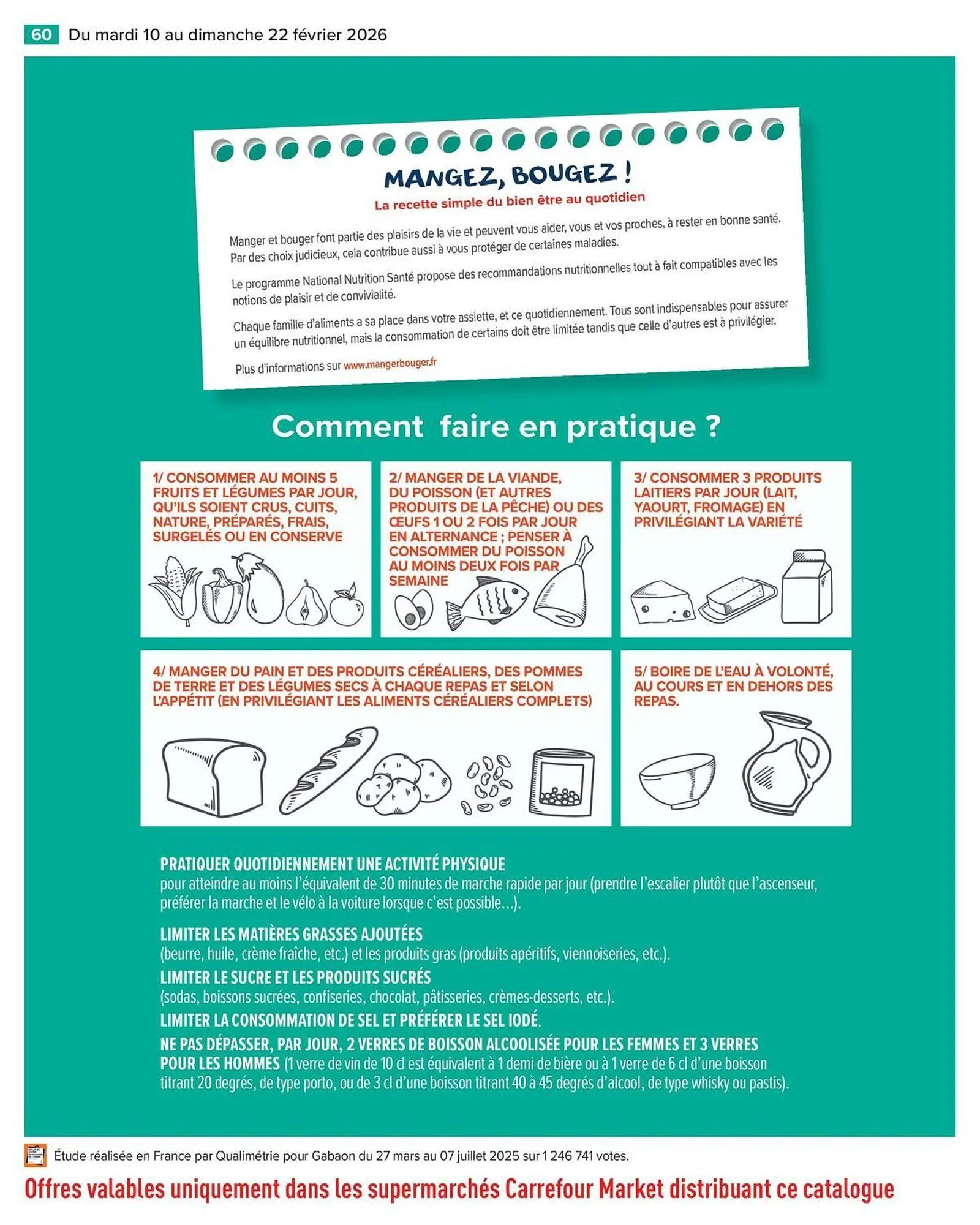 60 Du mardi 10 au dimanche 22 février 2026

MANGEZ, BOUGEZ !
La recette simple du bien être au quotidien

Manger et bouger font partie des plaisirs de la vie et peuvent vous aider, vous et vos proches, à rester en bonne santé. Par des choix judicieux, cela contribue aussi à vous protéger de certaines maladies.

Le programme National Nutrition Santé propose des recommandations nutritionnelles tout à fait compatibles avec les notions de plaisir et de convivialité.

Chaque famille d'aliments a sa place dans votre assiette, et ce quotidiennement. Tous sont indispensables pour assurer un équilibre nutritionnel, mais la consommation de certains doit être limitée tandis que celle d'autres est à privilégier.

Plus d'informations sur www.mangerbouger.fr

Comment faire en pratique ?

1/ CONSOMMER AU MOINS 5 FRUITS ET LÉGUMES PAR JOUR, QU'ILS SOIENT CRUS, CUITS, NATURE, PRÉPARÉS, FRAIS, SURGELÉS OU EN CONSERVE

2/ MANGER DE LA VIANDE, DU POISSON (ET AUTRES PRODUITS DE LA PÊCHE) OU DES ŒUFS 1 OU 2 FOIS PAR JOUR EN ALTERNANCE ; PENSER À CONSOMMER DU POISSON AU MOINS DEUX FOIS PAR SEMAINE

3/ CONSOMMER 3 PRODUITS LAITIERS PAR JOUR (LAIT, YAOURT, FROMAGE) EN PRIVILÉGIANT LA VARIÉTÉ

4/ MANGER DU PAIN ET DES PRODUITS CÉRÉALIERS, DES POMMES DE TERRE ET DES LÉGUMES SECS À CHAQUE REPAS ET SELON L'APPÉTIT (EN PRIVILÉGIANT LES ALIMENTS CÉRÉALIERS COMPLETS)

5/ BOIRE DE L'EAU À VOLONTÉ, AU COURS ET EN DEHORS DES REPAS.

PRATIQUER QUOTIDIENNEMENT UNE ACTIVITÉ PHYSIQUE
pour atteindre au moins l'équivalent de 30 minutes de marche rapide par jour (prendre l'escalier plutôt que l'ascenseur, préférer la marche et le vélo à la voiture lorsque c'est possible…).

LIMITER LES MATIÈRES GRASSES AJOUTÉES
(beurre, huile, crème fraîche, etc.) et les produits gras (produits apéritifs, viennoiseries, etc.).

LIMITER LE SUCRE ET LES PRODUITS SUCRÉS
(sodas, boissons sucrées, confiseries, chocolat, pâtisseries, crèmes-desserts, etc.).

LIMITER LA CONSOMMATION DE SEL ET PRÉFÉRER LE SEL IODÉ.

NE PAS DÉPASSER, PAR JOUR, 2 VERRES DE BOISSON ALCOOLISÉE POUR LES FEMMES ET 3 VERRES POUR LES HOMMES (1 verre de vin de 10 cl est équivalent à 1 demi de bière ou à 1 verre de 6 cl d'une boisson titrant 20 degrés, de type porto, ou de 3 cl d'une boisson titrant 40 à 45 degrés d'alcool, de type whisky ou pastis).

Étude réalisée en France par Qualimétrie pour Gabaon du 27 mars au 07 juillet 2025 sur 1 246 741 votes.

Offres valables uniquement dans les supermarchés Carrefour Market distribuant ce catalogue