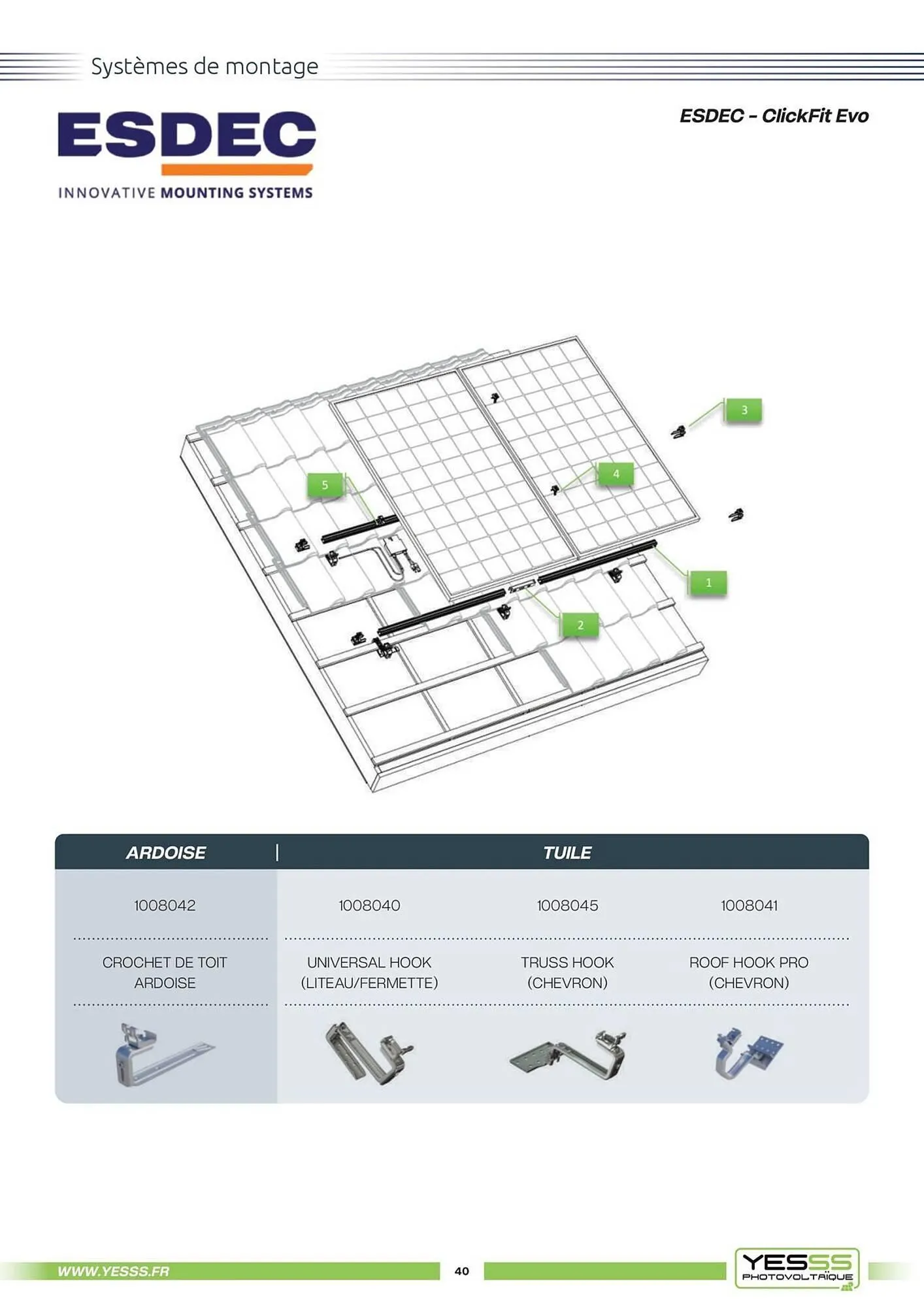 Systèmes de montage

ESDEC
INNOVATIVE MOUNTING SYSTEMS

ESDEC - ClickFit Evo

3
4
5
1
2

| ARDOISE | TUILE | | |
|---|---|---|---|
| 1008042 | 1008040 | 1008045 | 1008041 |
| CROCHET DE TOIT ARDOISE | UNIVERSAL HOOK (LITEAU/FERMETTE) | TRUSS HOOK (CHEVRON) | ROOF HOOK PRO (CHEVRON) |

WWW.YESSS.FR
40
YESSS PHOTOVOLTAÏQUE