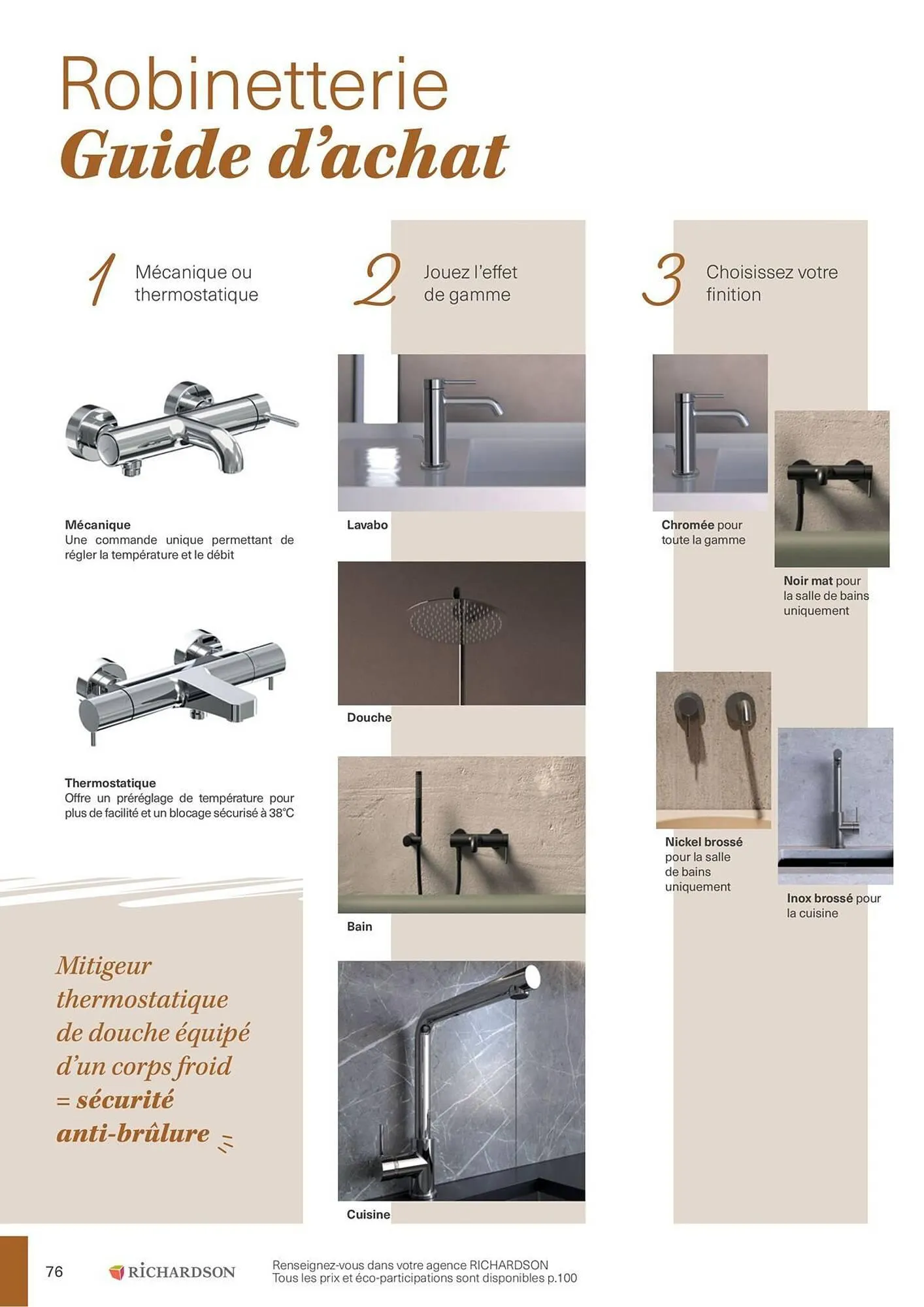 Robinetterie
Guide d'achat

1 Mécanique ou thermostatique

Mécanique
Une commande unique permettant de régler la température et le débit

Thermostatique
Offre un préréglage de température pour plus de facilité et un blocage sécurisé à 38°C

Mitigeur thermostatique de douche équipé d'un corps froid = sécurité anti-brûlure

2 Jouez l'effet de gamme

Lavabo

Douche

Bain

Cuisine

3 Choisissez votre finition

Chromée pour toute la gamme

Noir mat pour la salle de bains uniquement

Nickel brossé pour la salle de bains uniquement

Inox brossé pour la cuisine

76 RICHARDSON Renseignez-vous dans votre agence RICHARDSON
Tous les prix et éco-participations sont disponibles p.100