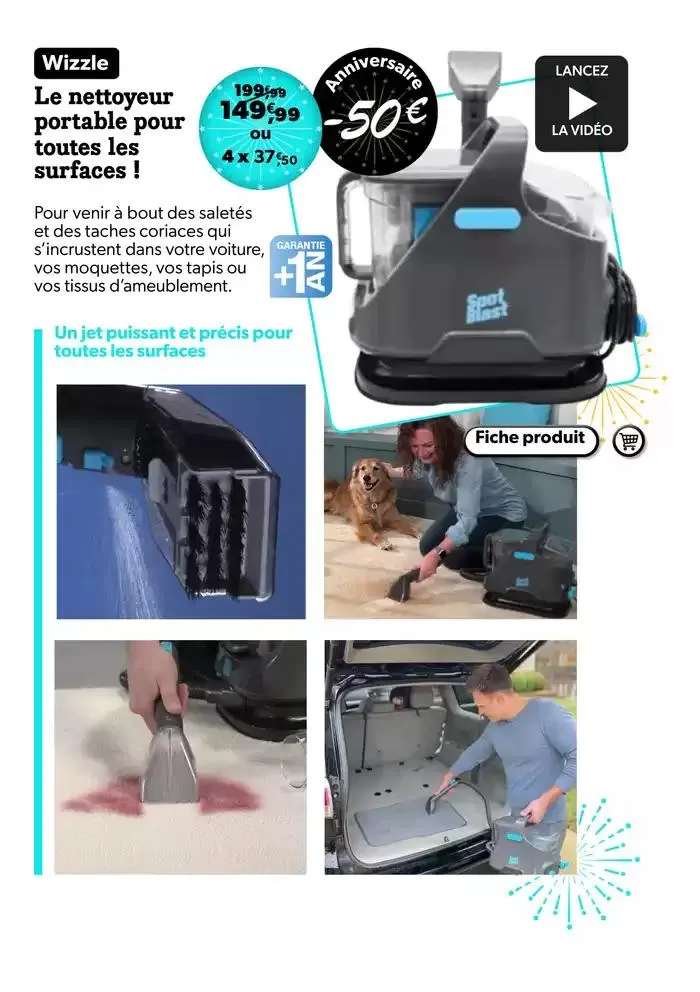 Wizzle

Le nettoyeur portable pour toutes les surfaces !

199€99
149€99
ou
4 x 37€50

Anniversaire
-50€

LANCEZ
LA VIDÉO

Pour venir à bout des saletés et des taches coriaces qui s'incrustent dans votre voiture, vos moquettes, vos tapis ou vos tissus d'ameublement.

GARANTIE
+1 AN

Spot Blast

Un jet puissant et précis pour toutes les surfaces

Fiche produit