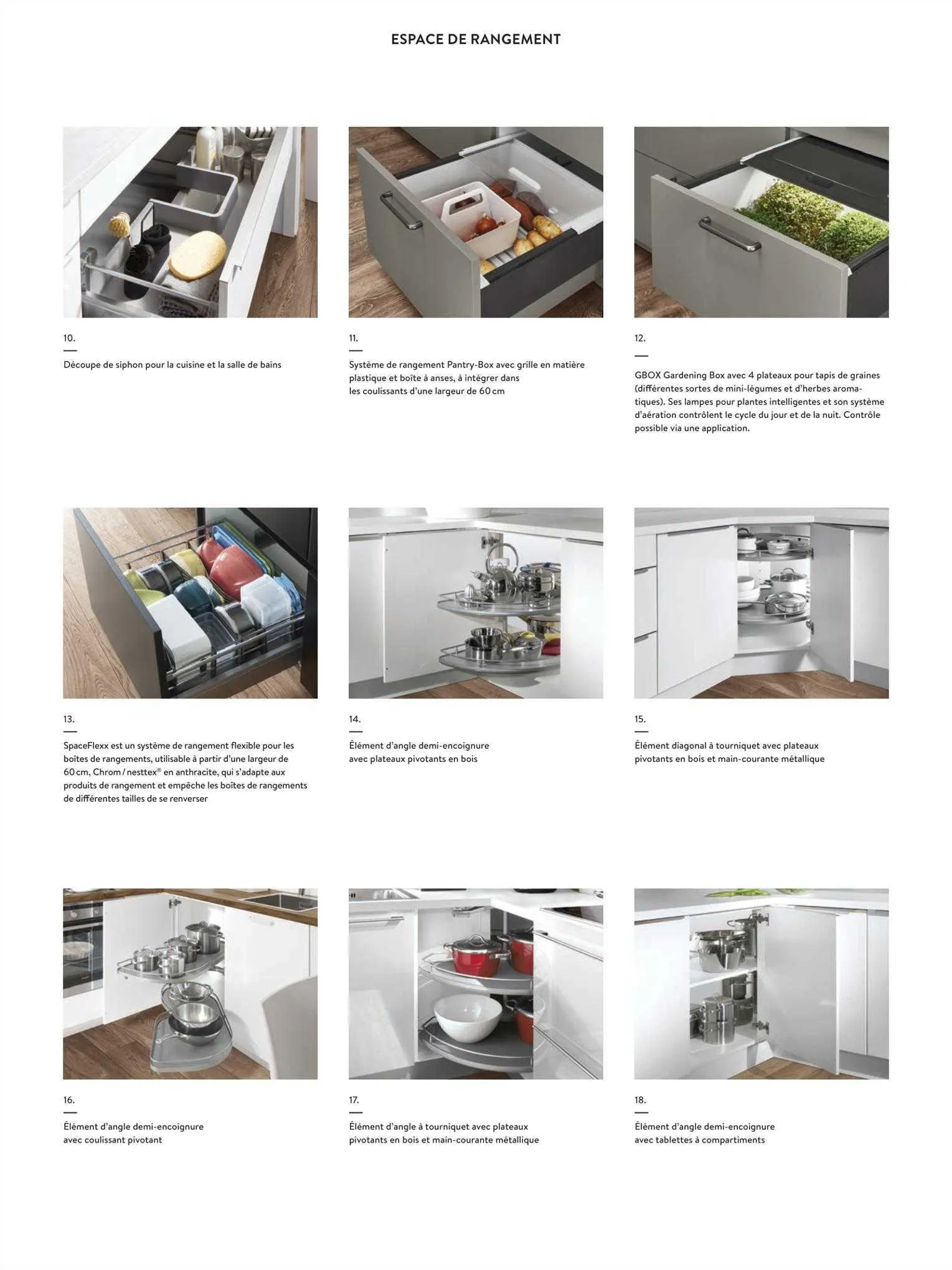 ESPACE DE RANGEMENT

10.

Découpe de siphon pour la cuisine et la salle de bains

11.

Système de rangement Pantry-Box avec grille en matière plastique et boîte à anses, à intégrer dans les coulissants d'une largeur de 60 cm

12.

GBOX Gardening Box avec 4 plateaux pour tapis de graines (différentes sortes de mini-légumes et d'herbes aromatiques). Ses lampes pour plantes intelligentes et son système d'aération contrôlent le cycle du jour et de la nuit. Contrôle possible via une application.

13.

SpaceFlexx est un système de rangement flexible pour les boîtes de rangements, utilisable à partir d'une largeur de 60 cm, Chrom / nesttex® en anthracite, qui s'adapte aux produits de rangement et empêche les boîtes de rangements de différentes tailles de se renverser

14.

Élément d'angle demi-encoignure avec plateaux pivotants en bois

15.

Élément diagonal à tourniquet avec plateaux pivotants en bois et main-courante métallique

16.

Élément d'angle demi-encoignure avec coulissant pivotant

17.

Élément d'angle à tourniquet avec plateaux pivotants en bois et main-courante métallique

18.

Élément d'angle demi-encoignure avec tablettes à compartiments