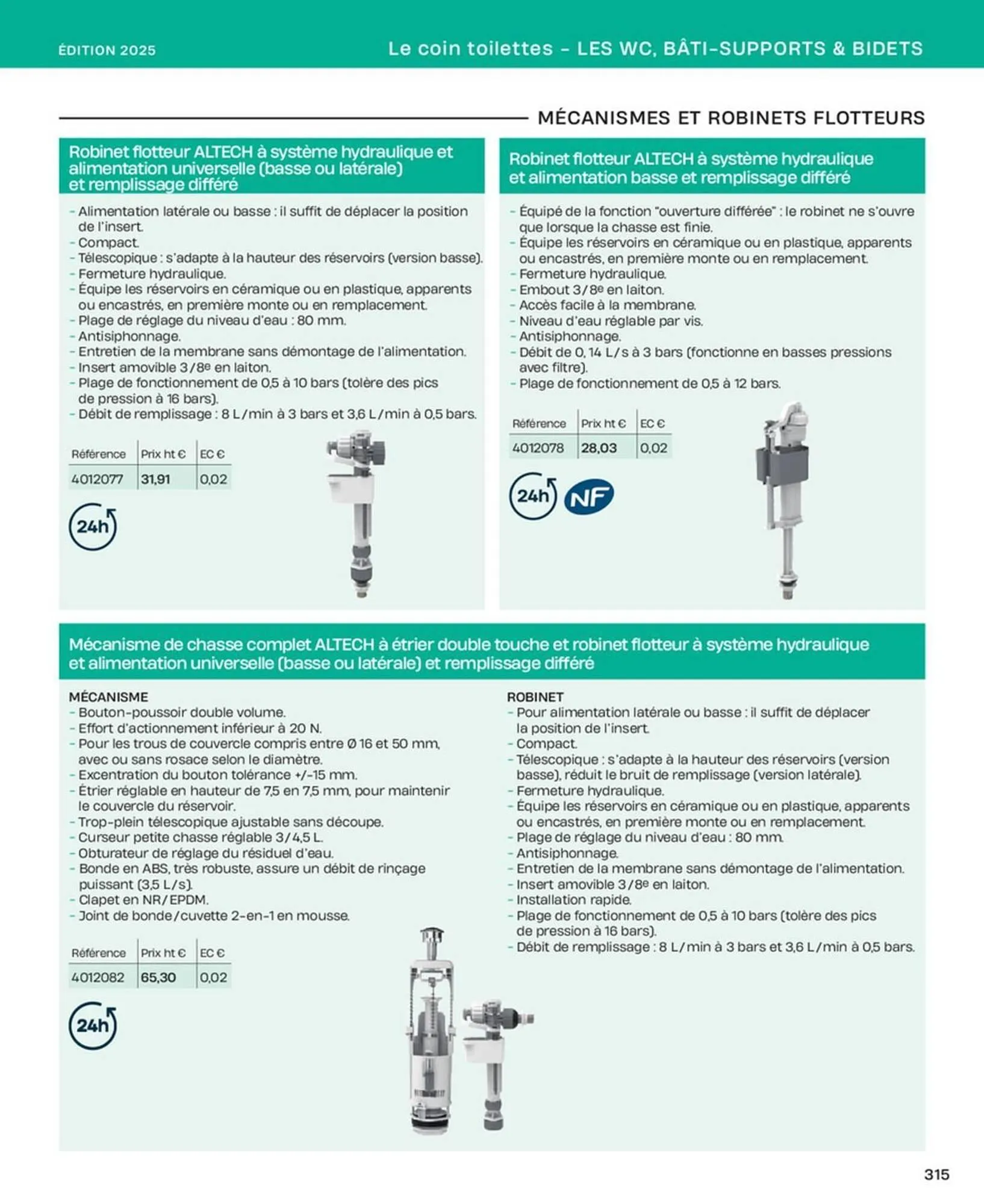 ÉDITION 2025

Le coin toilettes - LES WC, BÂTI-SUPPORTS & BIDETS

MÉCANISMES ET ROBINETS FLOTTEURS

Robinet flotteur ALTECH à système hydraulique et alimentation universelle (basse ou latérale) et remplissage différé

- Alimentation latérale ou basse : il suffit de déplacer la position de l'insert.
- Compact.
- Télescopique : s'adapte à la hauteur des réservoirs (version basse).
- Fermeture hydraulique.
- Équipe les réservoirs en céramique ou en plastique, apparents ou encastrés, en première monte ou en remplacement.
- Plage de réglage du niveau d'eau : 80 mm.
- Antisiphonnage.
- Entretien de la membrane sans démontage de l'alimentation.
- Insert amovible 3/8e en laiton.
- Plage de fonctionnement de 0,5 à 10 bars (tolère des pics de pression à 16 bars).
- Débit de remplissage : 8 L/min à 3 bars et 3,6 L/min à 0,5 bars.

| Référence | Prix ht € | EC € |
|---|---|---|
| 4012077 | 31,91 | 0,02 |

24h

Robinet flotteur ALTECH à système hydraulique et alimentation basse et remplissage différé

- Équipé de la fonction "ouverture différée" : le robinet ne s'ouvre que lorsque la chasse est finie.
- Équipe les réservoirs en céramique ou en plastique, apparents ou encastrés, en première monte ou en remplacement.
- Fermeture hydraulique.
- Embout 3/8e en laiton.
- Accès facile à la membrane.
- Niveau d'eau réglable par vis.
- Antisiphonnage.
- Débit de 0, 14 L/s à 3 bars (fonctionne en basses pressions avec filtre).
- Plage de fonctionnement de 0,5 à 12 bars.

| Référence | Prix ht € | EC € |
|---|---|---|
| 4012078 | 28,03 | 0,02 |

24h NF

Mécanisme de chasse complet ALTECH à étrier double touche et robinet flotteur à système hydraulique et alimentation universelle (basse ou latérale) et remplissage différé

MÉCANISME
- Bouton-poussoir double volume.
- Effort d'actionnement inférieur à 20 N.
- Pour les trous de couvercle compris entre Ø 16 et 50 mm, avec ou sans rosace selon le diamètre.
- Excentration du bouton tolérance +/-15 mm.
- Étrier réglable en hauteur de 7,5 en 7,5 mm, pour maintenir le couvercle du réservoir.
- Trop-plein télescopique ajustable sans découpe.
- Curseur petite chasse réglable 3/4,5 L.
- Obturateur de réglage du résiduel d'eau.
- Bonde en ABS, très robuste, assure un débit de rinçage puissant (3,5 L/s).
- Clapet en NR/EPDM.
- Joint de bonde/cuvette 2-en-1 en mousse.

| Référence | Prix ht € | EC € |
|---|---|---|
| 4012082 | 65,30 | 0,02 |

24h

ROBINET
- Pour alimentation latérale ou basse : il suffit de déplacer la position de l'insert.
- Compact.
- Télescopique : s'adapte à la hauteur des réservoirs (version basse), réduit le bruit de remplissage (version latérale).
- Fermeture hydraulique.
- Équipe les réservoirs en céramique ou en plastique, apparents ou encastrés, en première monte ou en remplacement.
- Plage de réglage du niveau d'eau : 80 mm.
- Antisiphonnage.
- Entretien de la membrane sans démontage de l'alimentation.
- Insert amovible 3/8e en laiton.
- Installation rapide.
- Plage de fonctionnement de 0,5 à 10 bars (tolère des pics de pression à 16 bars).
- Débit de remplissage : 8 L/min à 3 bars et 3,6 L/min à 0,5 bars.

315