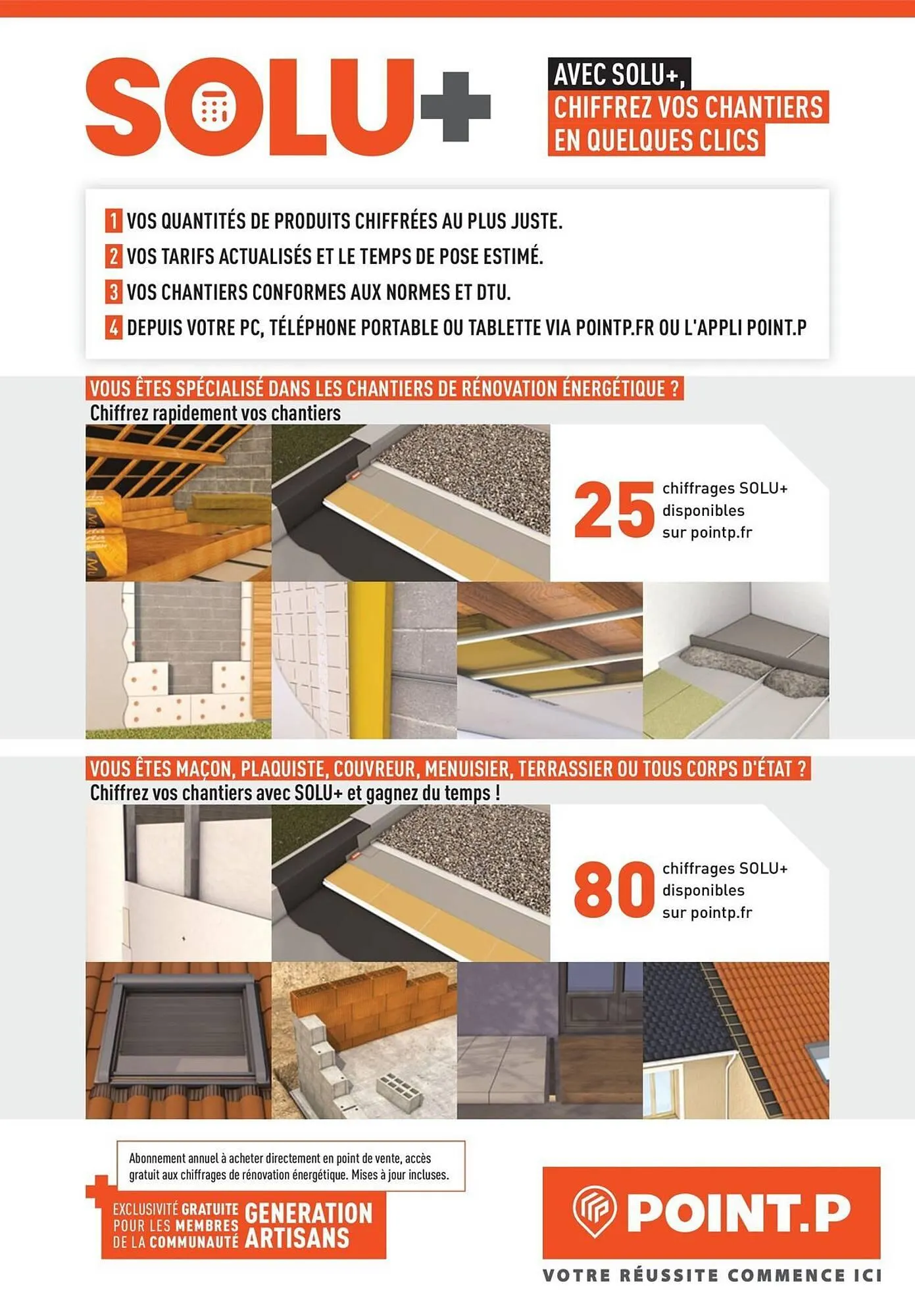 SOLU+

AVEC SOLU+,
CHIFFREZ VOS CHANTIERS
EN QUELQUES CLICS

1 VOS QUANTITÉS DE PRODUITS CHIFFRÉES AU PLUS JUSTE.
2 VOS TARIFS ACTUALISÉS ET LE TEMPS DE POSE ESTIMÉ.
3 VOS CHANTIERS CONFORMES AUX NORMES ET DTU.
4 DEPUIS VOTRE PC, TÉLÉPHONE PORTABLE OU TABLETTE VIA POINTP.FR OU L'APPLI POINT.P

VOUS ÊTES SPÉCIALISÉ DANS LES CHANTIERS DE RÉNOVATION ÉNERGÉTIQUE ?
Chiffrez rapidement vos chantiers

25 chiffrages SOLU+ disponibles sur pointp.fr

VOUS ÊTES MAÇON, PLAQUISTE, COUVREUR, MENUISIER, TERRASSIER OU TOUS CORPS D'ÉTAT ?
Chiffrez vos chantiers avec SOLU+ et gagnez du temps !

80 chiffrages SOLU+ disponibles sur pointp.fr

Abonnement annuel à acheter directement en point de vente, accès gratuit aux chiffrages de rénovation énergétique. Mises à jour incluses.

EXCLUSIVITÉ GRATUITE POUR LES MEMBRES DE LA COMMUNAUTÉ GENERATION ARTISANS

POINT.P
VOTRE RÉUSSITE COMMENCE ICI