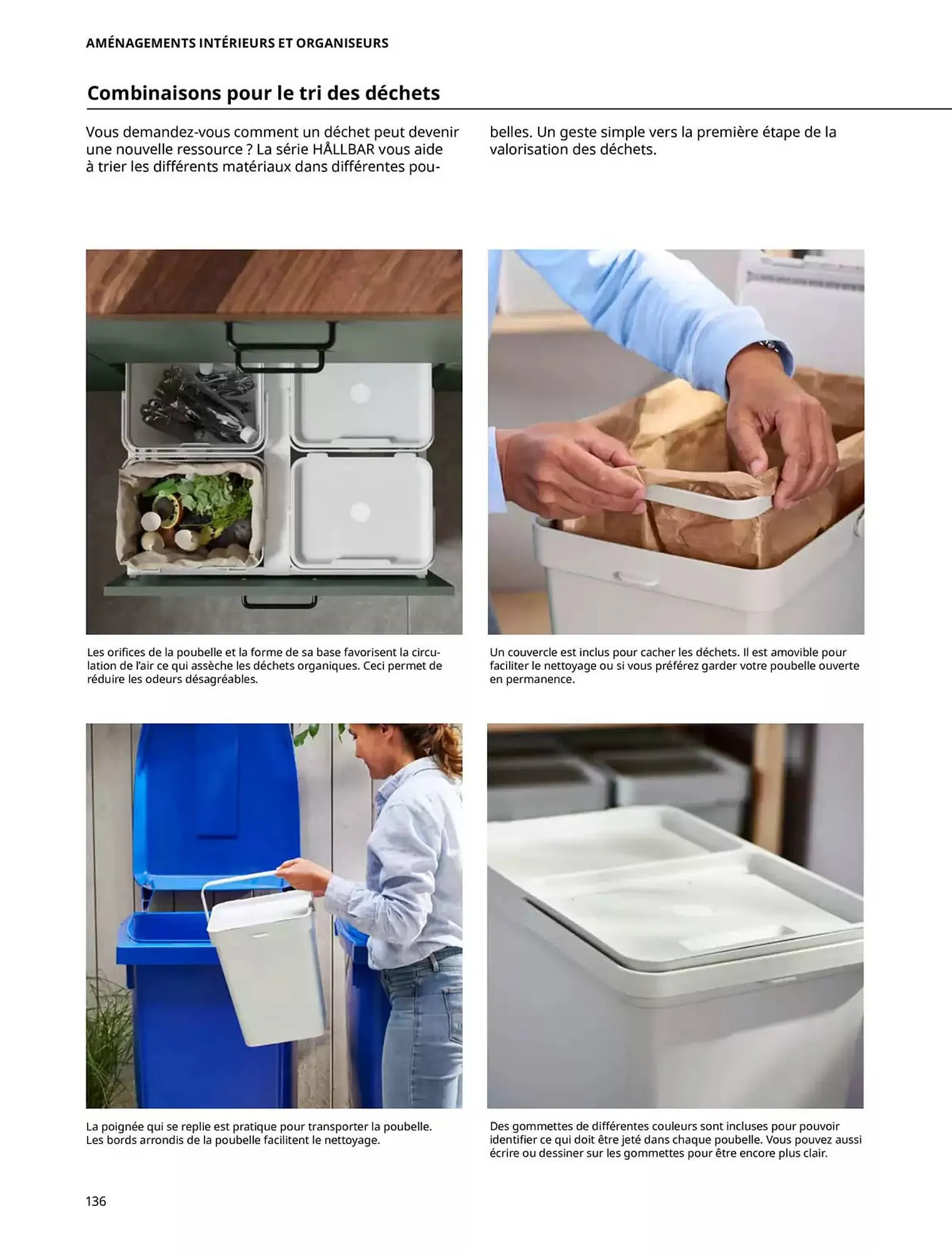 AMÉNAGEMENTS INTÉRIEURS ET ORGANISEURS

Combinaisons pour le tri des déchets

Vous demandez-vous comment un déchet peut devenir une nouvelle ressource ? La série HÅLLBAR vous aide à trier les différents matériaux dans différentes poubelles. Un geste simple vers la première étape de la valorisation des déchets.

Les orifices de la poubelle et la forme de sa base favorisent la circulation de l'air ce qui assèche les déchets organiques. Ceci permet de réduire les odeurs désagréables.

Un couvercle est inclus pour cacher les déchets. Il est amovible pour faciliter le nettoyage ou si vous préférez garder votre poubelle ouverte en permanence.

La poignée qui se replie est pratique pour transporter la poubelle. Les bords arrondis de la poubelle facilitent le nettoyage.

Des gommettes de différentes couleurs sont incluses pour pouvoir identifier ce qui doit être jeté dans chaque poubelle. Vous pouvez aussi écrire ou dessiner sur les gommettes pour être encore plus clair.

136